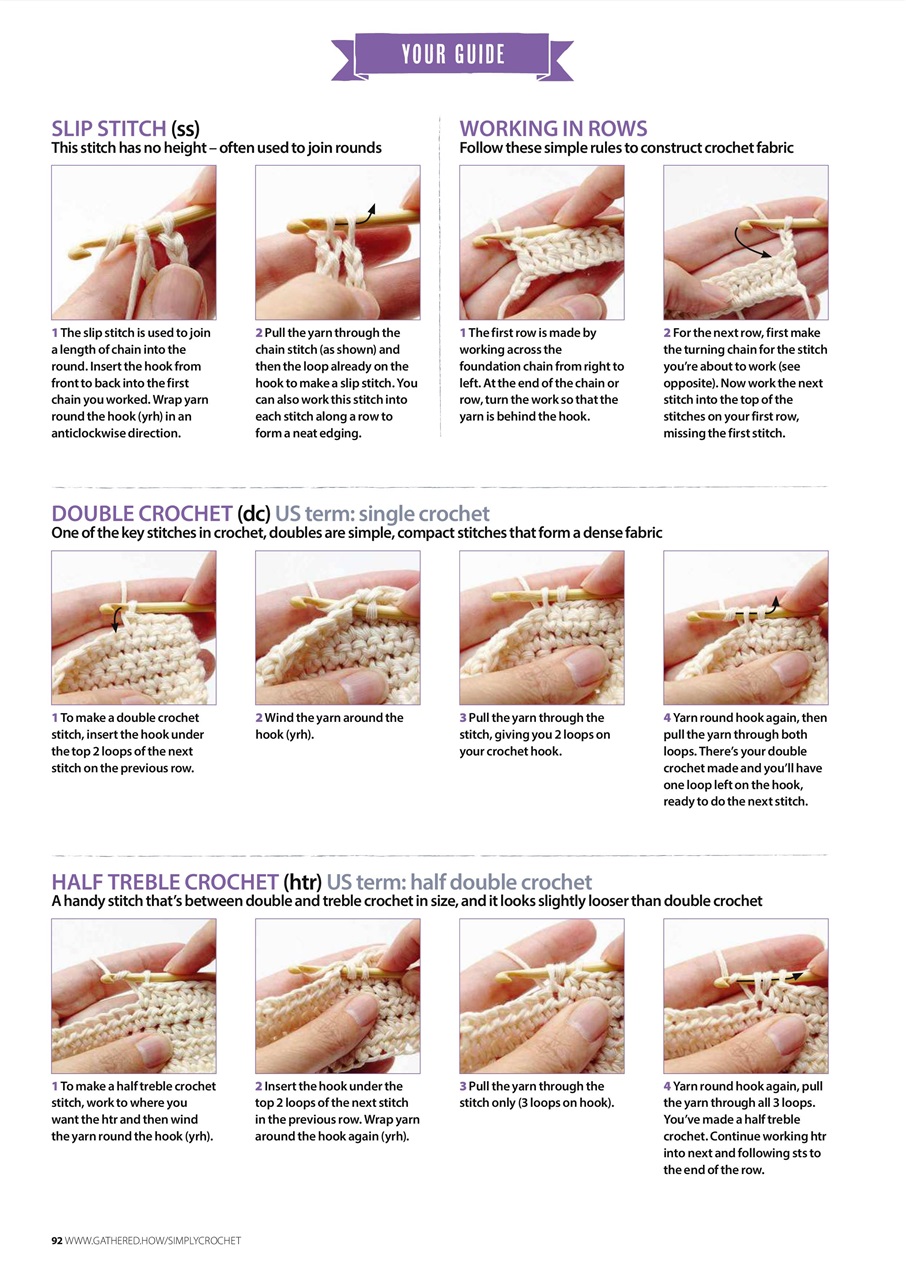 YOUR GUIDE

SLIP STITCH (ss)
This stitch has no height – often used to join rounds

1 The slip stitch is used to join a length of chain into the round. Insert the hook from front to back into the first chain you worked. Wrap yarn round the hook (yrh) in an anticlockwise direction.

2 Pull the yarn through the chain stitch (as shown) and then the loop already on the hook to make a slip stitch. You can also work this stitch into each stitch along a row to form a neat edging.

WORKING IN ROWS
Follow these simple rules to construct crochet fabric

1 The first row is made by working across the foundation chain from right to left. At the end of the chain or row, turn the work so that the yarn is behind the hook.

2 For the next row, first make the turning chain for the stitch you're about to work (see opposite). Now work the next stitch into the top of the stitches on your first row, missing the first stitch.

DOUBLE CROCHET (dc) US term: single crochet
One of the key stitches in crochet, doubles are simple, compact stitches that form a dense fabric

1 To make a double crochet stitch, insert the hook under the top 2 loops of the next stitch on the previous row.

2 Wind the yarn around the hook (yrh).

3 Pull the yarn through the stitch, giving you 2 loops on your crochet hook.

4 Yarn round hook again, then pull the yarn through both loops. There's your double crochet made and you'll have one loop left on the hook, ready to do the next stitch.

HALF TREBLE CROCHET (htr) US term: half double crochet
A handy stitch that's between double and treble crochet in size, and it looks slightly looser than double crochet

1 To make a half treble crochet stitch, work to where you want the htr and then wind the yarn round the hook (yrh).

2 Insert the hook under the top 2 loops of the next stitch in the previous row. Wrap yarn around the hook again (yrh).

3 Pull the yarn through the stitch only (3 loops on hook).

4 Yarn round hook again, pull the yarn through all 3 loops. You've made a half treble crochet. Continue working htr into next and following sts to the end of the row.

92 WWW.GATHERED.HOW/SIMPLYCROCHET