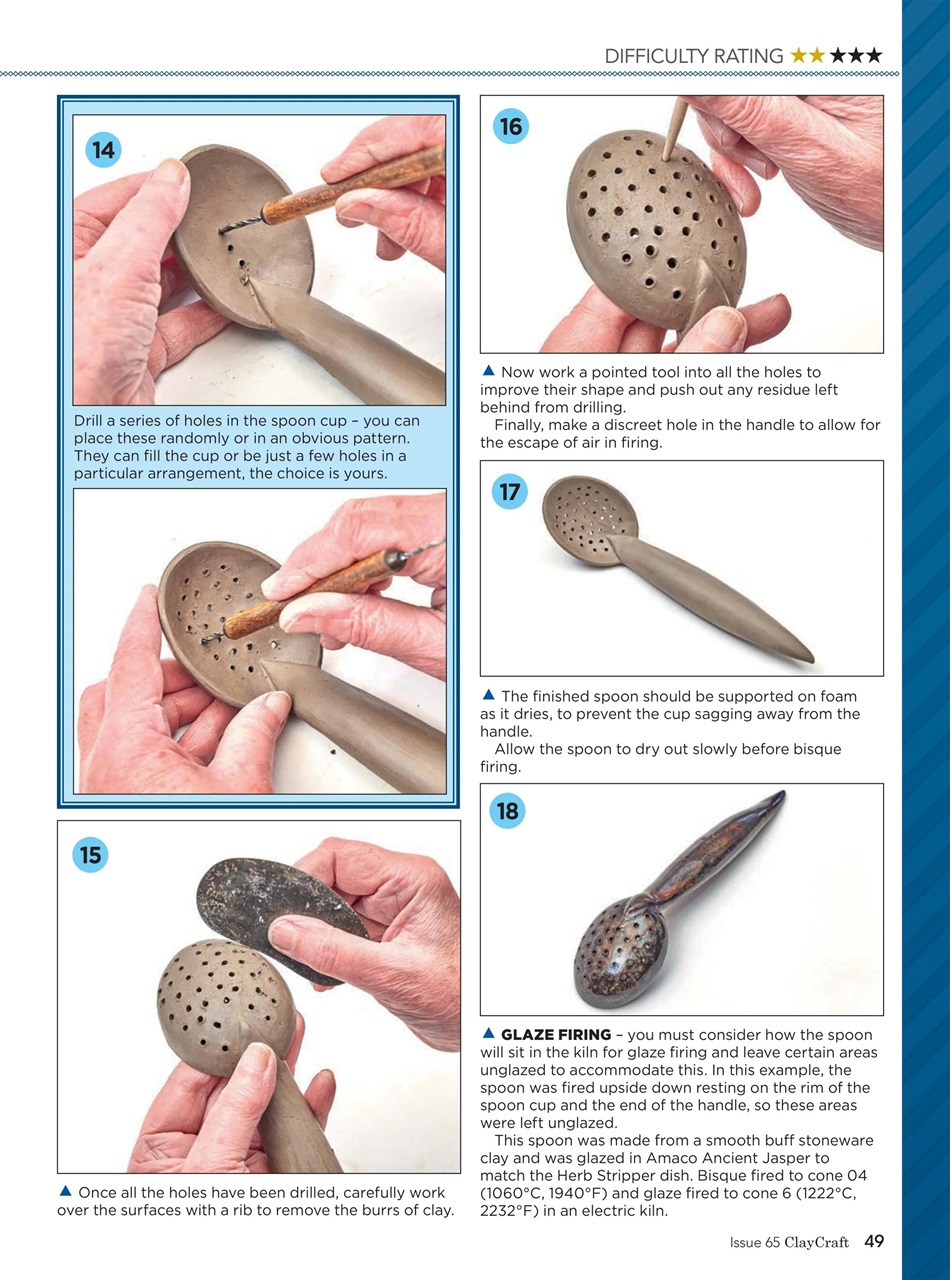 DIFFICULTY RATING ★★★★★

14

Drill a series of holes in the spoon cup – you can place these randomly or in an obvious pattern. They can fill the cup or be just a few holes in a particular arrangement, the choice is yours.

15

▲ Once all the holes have been drilled, carefully work over the surfaces with a rib to remove the burrs of clay.

16

▲ Now work a pointed tool into all the holes to improve their shape and push out any residue left behind from drilling.
Finally, make a discreet hole in the handle to allow for the escape of air in firing.

17

▲ The finished spoon should be supported on foam as it dries, to prevent the cup sagging away from the handle.
Allow the spoon to dry out slowly before bisque firing.

18

▲ GLAZE FIRING – you must consider how the spoon will sit in the kiln for glaze firing and leave certain areas unglazed to accommodate this. In this example, the spoon was fired upside down resting on the rim of the spoon cup and the end of the handle, so these areas were left unglazed.
This spoon was made from a smooth buff stoneware clay and was glazed in Amaco Ancient Jasper to match the Herb Stripper dish. Bisque fired to cone 04 (1060°C, 1940°F) and glaze fired to cone 6 (1222°C, 2232°F) in an electric kiln.

Issue 65 ClayCraft 49