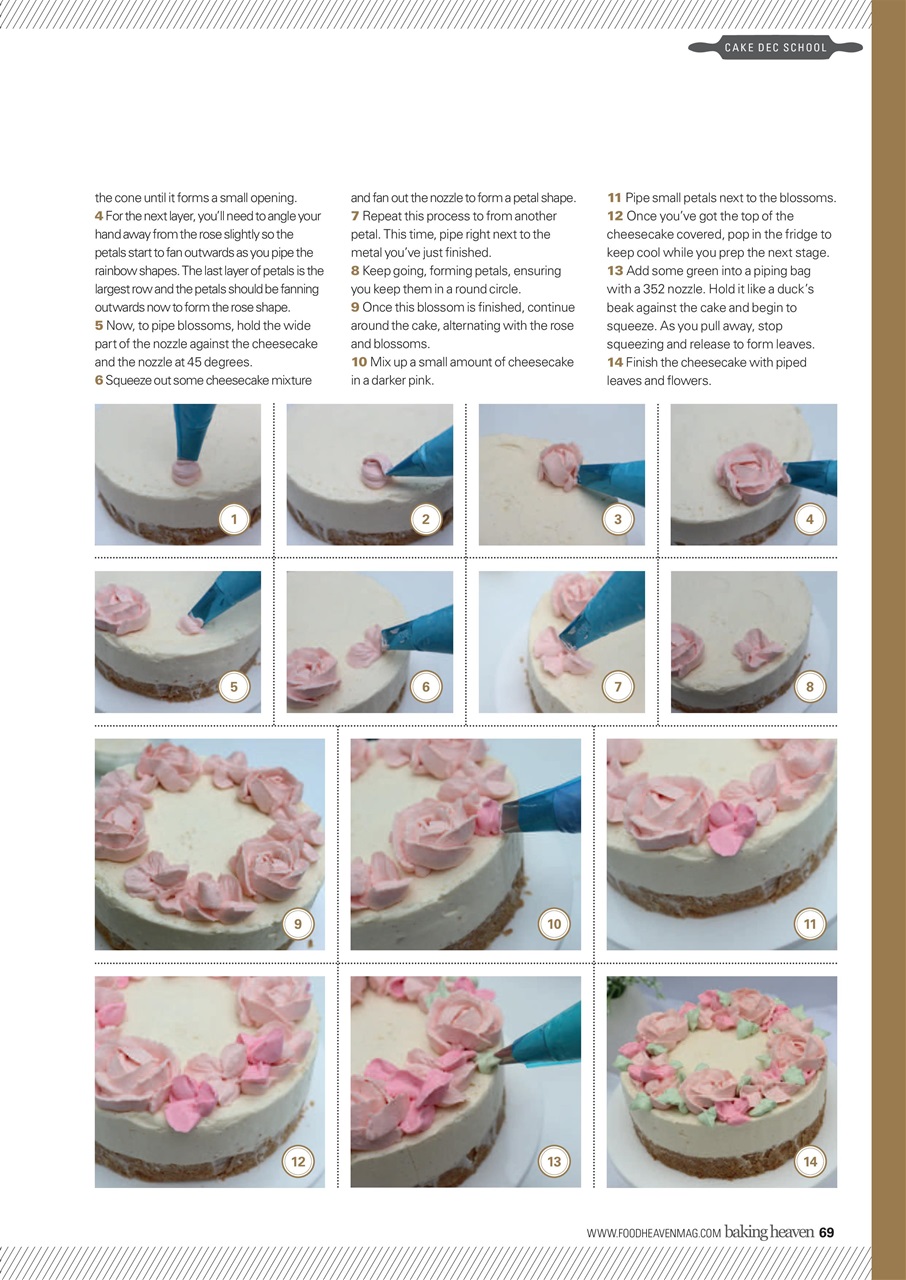 CAKE DEC SCHOOL

the cone until it forms a small opening.
4 For the next layer, you'll need to angle your hand away from the rose slightly so the petals start to fan outwards as you pipe the rainbow shapes. The last layer of petals is the largest row and the petals should be fanning outwards now to form the rose shape.
5 Now, to pipe blossoms, hold the wide part of the nozzle against the cheesecake and the nozzle at 45 degrees.
6 Squeeze out some cheesecake mixture and fan out the nozzle to form a petal shape.
7 Repeat this process to from another petal. This time, pipe right next to the metal you've just finished.
8 Keep going, forming petals, ensuring you keep them in a round circle.
9 Once this blossom is finished, continue around the cake, alternating with the rose and blossoms.
10 Mix up a small amount of cheesecake in a darker pink.
11 Pipe small petals next to the blossoms.
12 Once you've got the top of the cheesecake covered, pop in the fridge to keep cool while you prep the next stage.
13 Add some green into a piping bag with a 352 nozzle. Hold it like a duck's beak against the cake and begin to squeeze. As you pull away, stop squeezing and release to form leaves.
14 Finish the cheesecake with piped leaves and flowers.

1 2 3 4 5 6 7 8 9 10 11 12 13 14

WWW.FOODHEAVENMAG.COM baking heaven 69