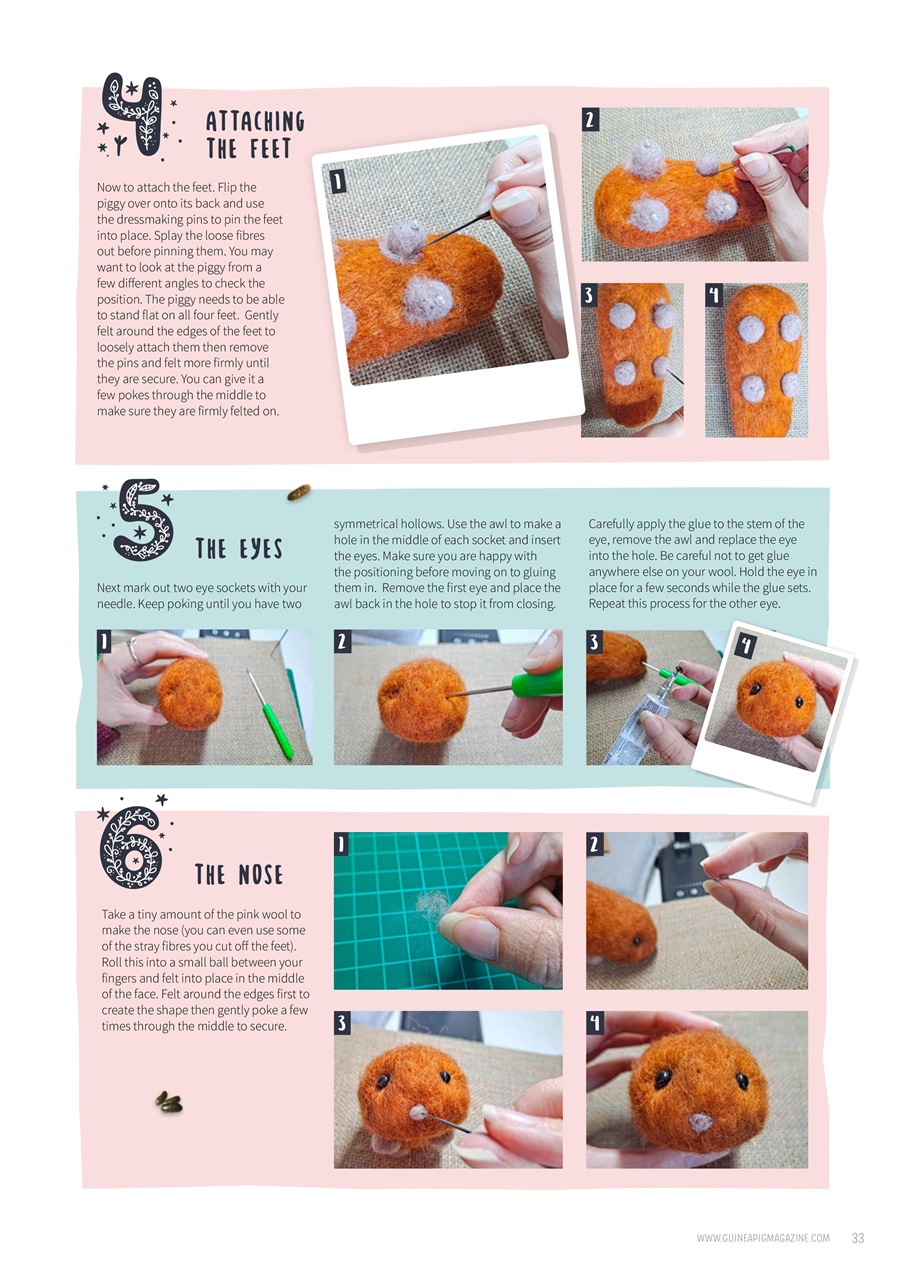 4

ATTACHING THE FEET

Now to attach the feet. Flip the piggy over onto its back and use the dressmaking pins to pin the feet into place. Splay the loose fibres out before pinning them. You may want to look at the piggy from a few different angles to check the position. The piggy needs to be able to stand flat on all four feet. Gently felt around the edges of the feet to loosely attach them then remove the pins and felt more firmly until they are secure. You can give it a few pokes through the middle to make sure they are firmly felted on.

1

2

3

4

5

THE EYES

Next mark out two eye sockets with your needle. Keep poking until you have two symmetrical hollows. Use the awl to make a hole in the middle of each socket and insert the eyes. Make sure you are happy with the positioning before moving on to gluing them in. Remove the first eye and place the awl back in the hole to stop it from closing.

Carefully apply the glue to the stem of the eye, remove the awl and replace the eye into the hole. Be careful not to get glue anywhere else on your wool. Hold the eye in place for a few seconds while the glue sets. Repeat this process for the other eye.

1

2

3

4

6

THE NOSE

Take a tiny amount of the pink wool to make the nose (you can even use some of the stray fibres you cut off the feet). Roll this into a small ball between your fingers and felt into place in the middle of the face. Felt around the edges first to create the shape then gently poke a few times through the middle to secure.

1

2

3

4

WWW.GUINEAPIGMAGAZINE.COM 33