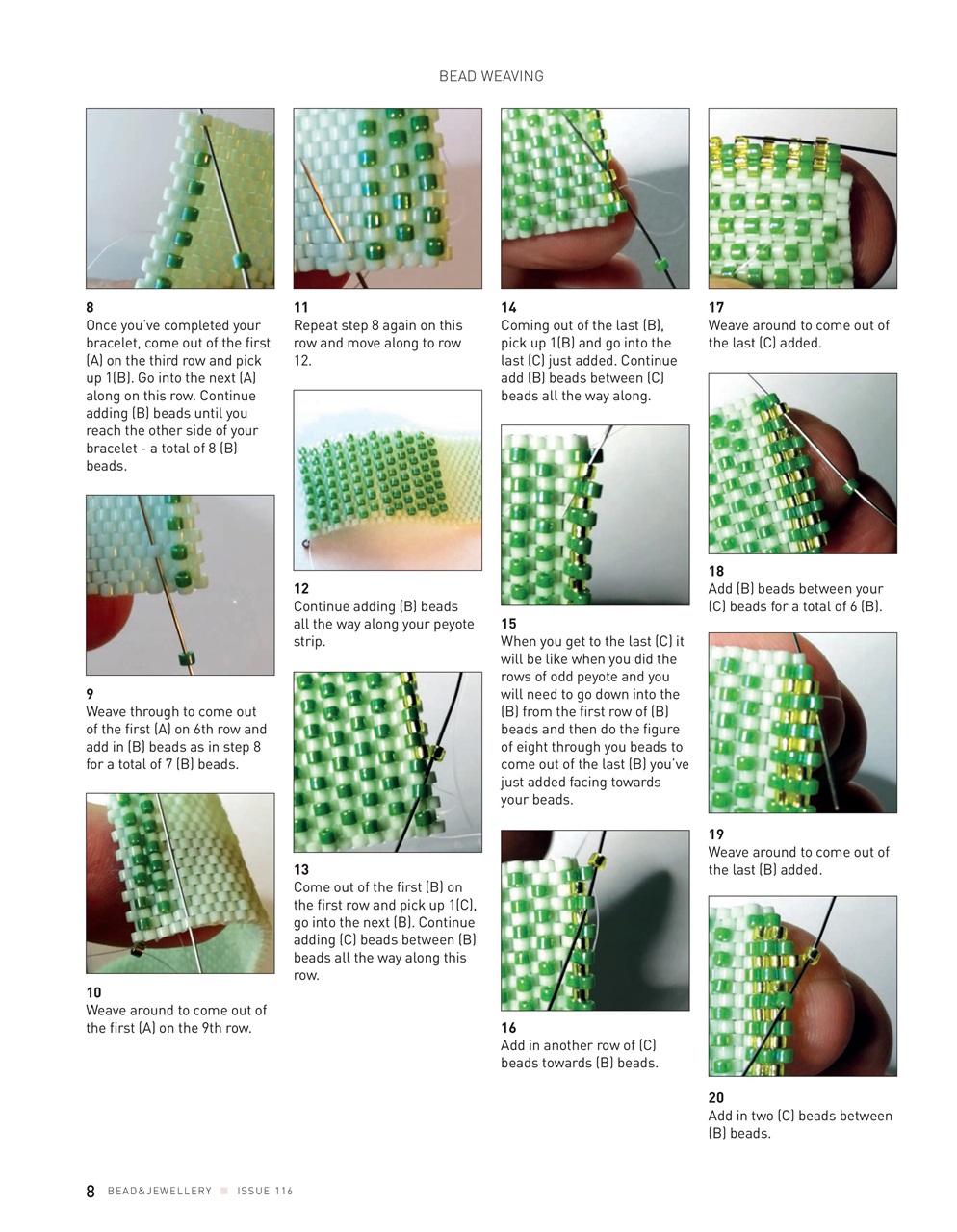 BEAD WEAVING

8
Once you've completed your bracelet, come out of the first (A) on the third row and pick up 1(B). Go into the next (A) along on this row. Continue adding (B) beads until you reach the other side of your bracelet - a total of 8 (B) beads.

9
Weave through to come out of the first (A) on 6th row and add in (B) beads as in step 8 for a total of 7 (B) beads.

10
Weave around to come out of the first (A) on the 9th row.

11
Repeat step 8 again on this row and move along to row 12.

12
Continue adding (B) beads all the way along your peyote strip.

13
Come out of the first (B) on the first row and pick up 1(C), go into the next (B). Continue adding (C) beads between (B) beads all the way along this row.

14
Coming out of the last (B), pick up 1(B) and go into the last (C) just added. Continue add (B) beads between (C) beads all the way along.

15
When you get to the last (C) it will be like when you did the rows of odd peyote and you will need to go down into the (B) from the first row of (B) beads and then do the figure of eight through you beads to come out of the last (B) you've just added facing towards your beads.

16
Add in another row of (C) beads towards (B) beads.

17
Weave around to come out of the last (C) added.

18
Add (B) beads between your (C) beads for a total of 6 (B).

19
Weave around to come out of the last (B) added.

20
Add in two (C) beads between (B) beads.

8 BEAD&JEWELLERY ISSUE 116