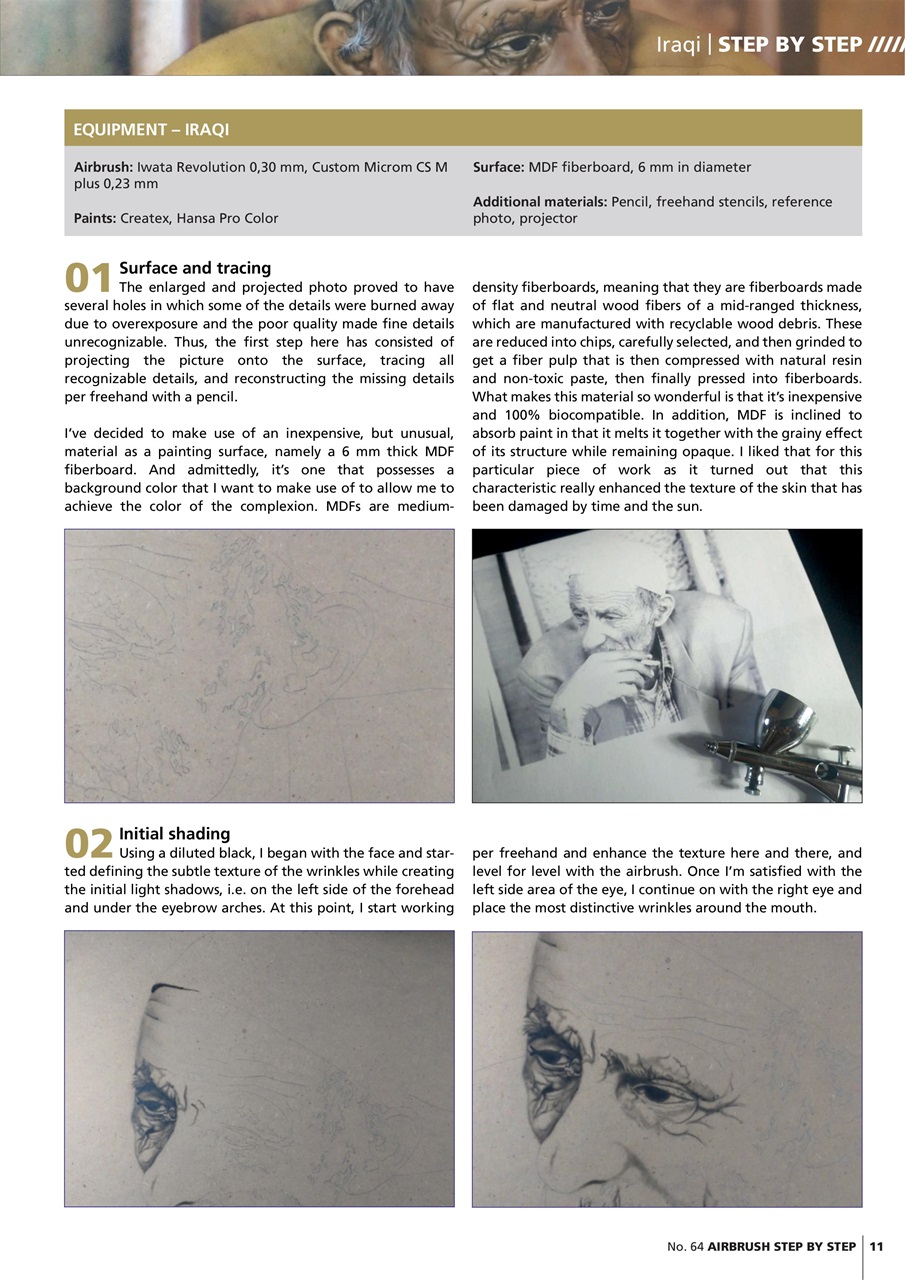 Iraqi | STEP BY STEP /////

EQUIPMENT – IRAQI

Airbrush: Iwata Revolution 0,30 mm, Custom Microm CS M plus 0,23 mm

Paints: Createx, Hansa Pro Color

Surface: MDF fiberboard, 6 mm in diameter

Additional materials: Pencil, freehand stencils, reference photo, projector

01 Surface and tracing
The enlarged and projected photo proved to have several holes in which some of the details were burned away due to overexposure and the poor quality made fine details unrecognizable. Thus, the first step here has consisted of projecting the picture onto the surface, tracing all recognizable details, and reconstructing the missing details per freehand with a pencil.

I've decided to make use of an inexpensive, but unusual, material as a painting surface, namely a 6 mm thick MDF fiberboard. And admittedly, it's one that possesses a background color that I want to make use of to allow me to achieve the color of the complexion. MDFs are medium-density fiberboards, meaning that they are fiberboards made of flat and neutral wood fibers of a mid-ranged thickness, which are manufactured with recyclable wood debris. These are reduced into chips, carefully selected, and then grinded to get a fiber pulp that is then compressed with natural resin and non-toxic paste, then finally pressed into fiberboards. What makes this material so wonderful is that it's inexpensive and 100% biocompatible. In addition, MDF is inclined to absorb paint in that it melts it together with the grainy effect of its structure while remaining opaque. I liked that for this particular piece of work as it turned out that this characteristic really enhanced the texture of the skin that has been damaged by time and the sun.

02 Initial shading
Using a diluted black, I began with the face and started defining the subtle texture of the wrinkles while creating the initial light shadows, i.e. on the left side of the forehead and under the eyebrow arches. At this point, I start working per freehand and enhance the texture here and there, and level for level with the airbrush. Once I'm satisfied with the left side area of the eye, I continue on with the right eye and place the most distinctive wrinkles around the mouth.

No. 64 AIRBRUSH STEP BY STEP | 11