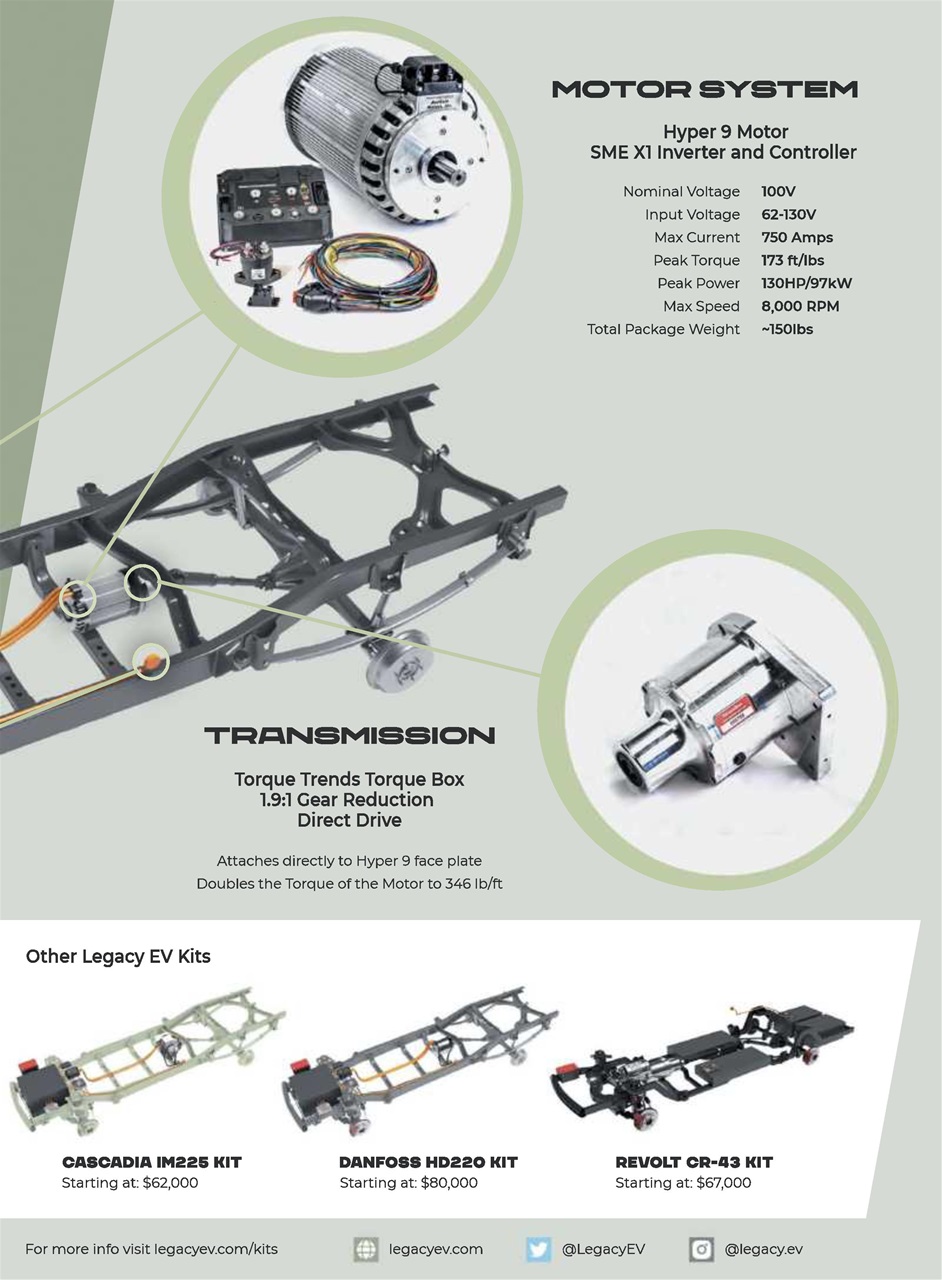 MOTOR SYSTEM

Hyper 9 Motor
SME X1 Inverter and Controller

| | |
|---|---|
| Nominal Voltage | 100V |
| Input Voltage | 62-130V |
| Max Current | 750 Amps |
| Peak Torque | 173 ft/lbs |
| Peak Power | 130HP/97kW |
| Max Speed | 8,000 RPM |
| Total Package Weight | ~150lbs |

TRANSMISSION

Torque Trends Torque Box
1.9:1 Gear Reduction
Direct Drive

Attaches directly to Hyper 9 face plate
Doubles the Torque of the Motor to 346 lb/ft

Other Legacy EV Kits

CASCADIA IM225 KIT
Starting at: $62,000

DANFOSS HD220 KIT
Starting at: $80,000

REVOLT CR-43 KIT
Starting at: $67,000

For more info visit legacyev.com/kits
legacyev.com
@LegacyEV
@legacy.ev