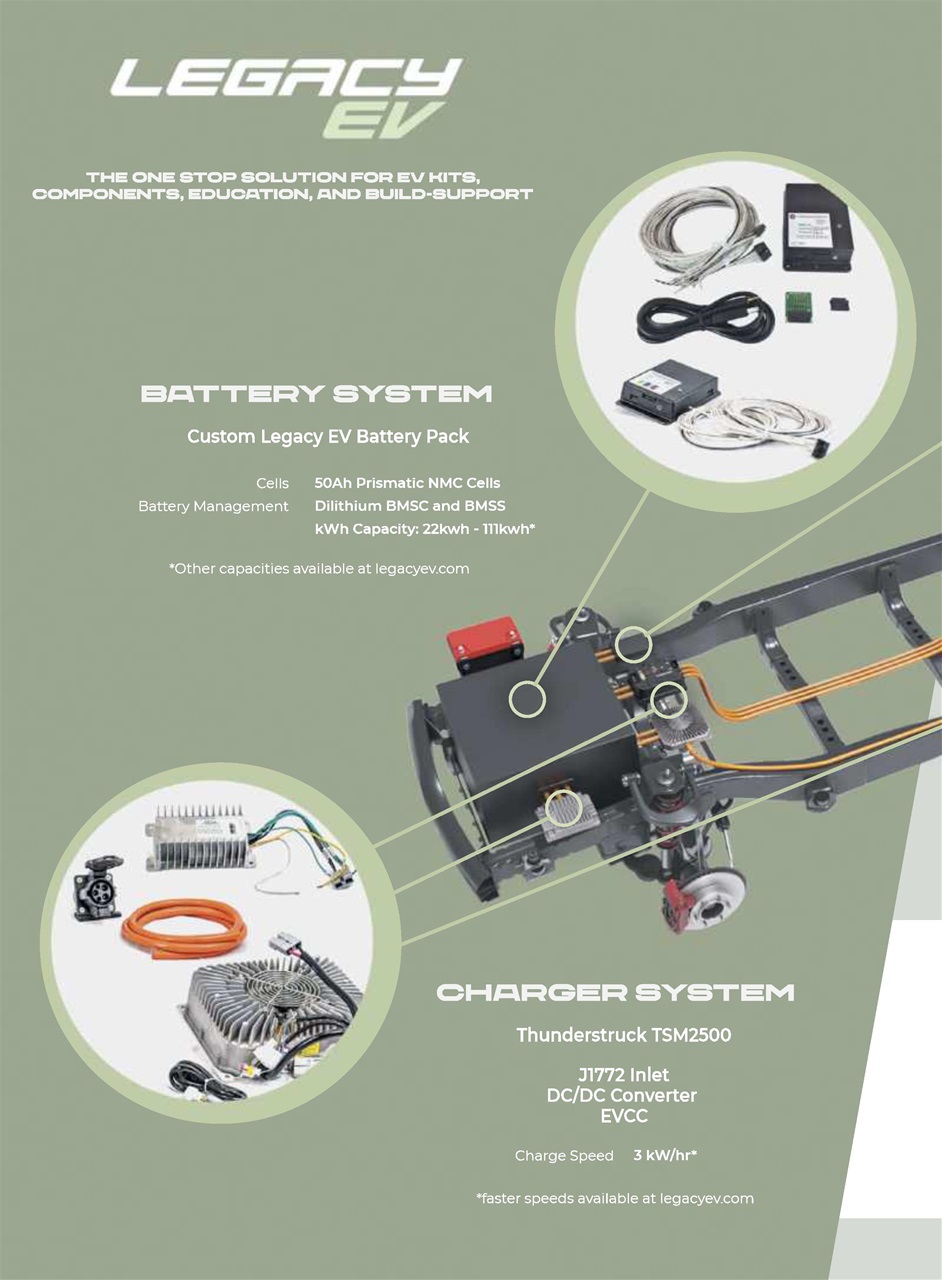 LEGACY EV

THE ONE STOP SOLUTION FOR EV KITS, COMPONENTS, EDUCATION, AND BUILD-SUPPORT

BATTERY SYSTEM

Custom Legacy EV Battery Pack

Cells 50Ah Prismatic NMC Cells
Battery Management Dilithium BMSC and BMSS
kWh Capacity: 22kwh - 111kwh*

*Other capacities available at legacyev.com

CHARGER SYSTEM

Thunderstruck TSM2500

J1772 Inlet
DC/DC Converter
EVCC

Charge Speed 3 kW/hr*

*faster speeds available at legacyev.com