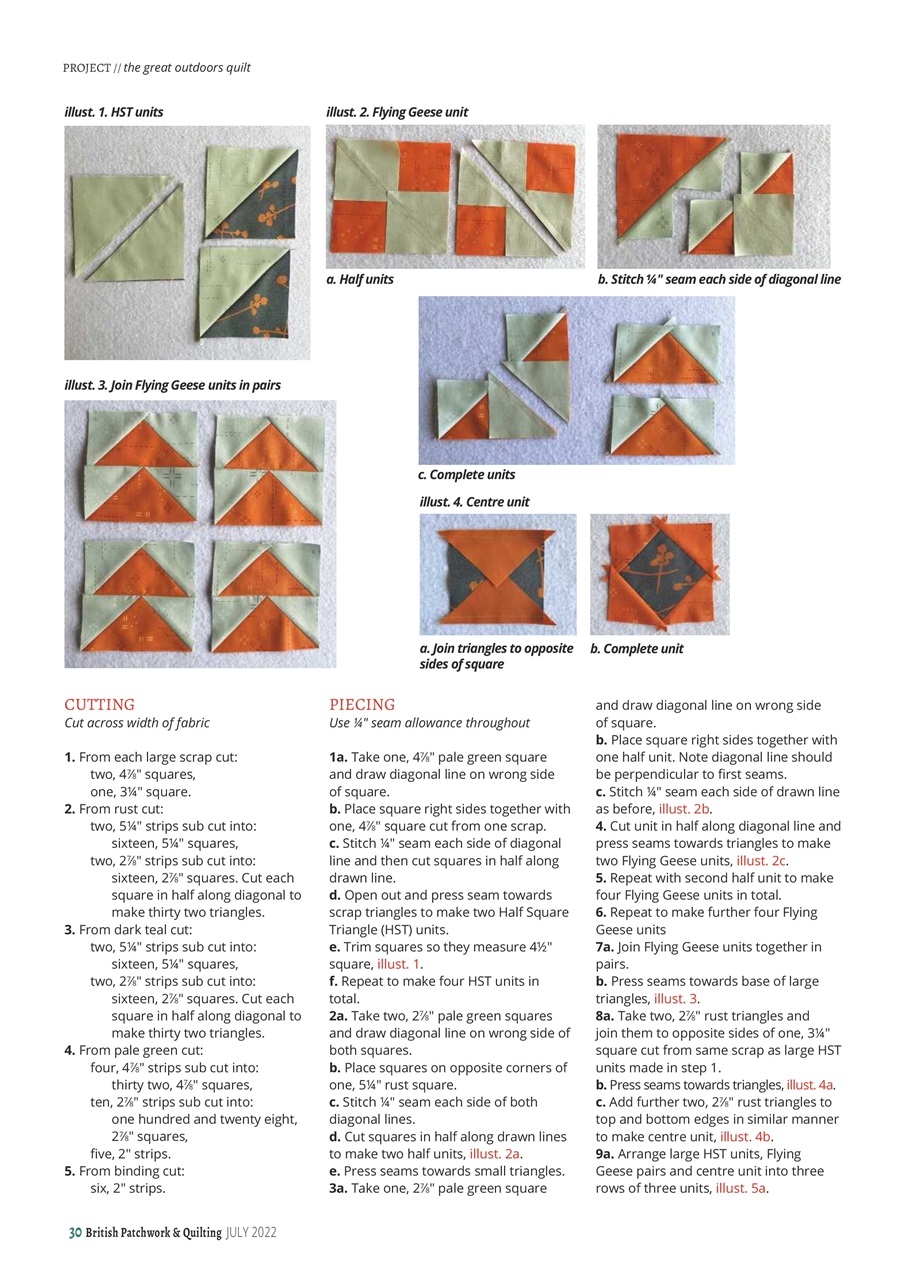 PROJECT // the great outdoors quilt

illust. 1. HST units

illust. 2. Flying Geese unit

a. Half units

b. Stitch ¼" seam each side of diagonal line

illust. 3. Join Flying Geese units in pairs

c. Complete units

illust. 4. Centre unit

a. Join triangles to opposite sides of square

b. Complete unit

CUTTING
Cut across width of fabric

1. From each large scrap cut:
two, 4⅞" squares,
one, 3¼" square.
2. From rust cut:
two, 5¼" strips sub cut into:
sixteen, 5¼" squares,
two, 2⅞" strips sub cut into:
sixteen, 2⅞" squares. Cut each square in half along diagonal to make thirty two triangles.
3. From dark teal cut:
two, 5¼" strips sub cut into:
sixteen, 5¼" squares,
two, 2⅞" strips sub cut into:
sixteen, 2⅞" squares. Cut each square in half along diagonal to make thirty two triangles.
4. From pale green cut:
four, 4⅞" strips sub cut into:
thirty two, 4⅞" squares,
ten, 2⅞" strips sub cut into:
one hundred and twenty eight, 2⅞" squares,
five, 2" strips.
5. From binding cut:
six, 2" strips.

PIECING
Use ¼" seam allowance throughout

1a. Take one, 4⅞" pale green square and draw diagonal line on wrong side of square.
b. Place square right sides together with one, 4⅞" square cut from one scrap.
c. Stitch ¼" seam each side of diagonal line and then cut squares in half along drawn line.
d. Open out and press seam towards scrap triangles to make two Half Square Triangle (HST) units.
e. Trim squares so they measure 4½" square, illust. 1.
f. Repeat to make four HST units in total.
2a. Take two, 2⅞" pale green squares and draw diagonal line on wrong side of both squares.
b. Place squares on opposite corners of one, 5¼" rust square.
c. Stitch ¼" seam each side of both diagonal lines.
d. Cut squares in half along drawn lines to make two half units, illust. 2a.
e. Press seams towards small triangles.
3a. Take one, 2⅞" pale green square and draw diagonal line on wrong side of square.
b. Place square right sides together with one half unit. Note diagonal line should be perpendicular to first seams.
c. Stitch ¼" seam each side of drawn line as before, illust. 2b.
4. Cut unit in half along diagonal line and press seams towards triangles to make two Flying Geese units, illust. 2c.
5. Repeat with second half unit to make four Flying Geese units in total.
6. Repeat to make further four Flying Geese units
7a. Join Flying Geese units together in pairs.
b. Press seams towards base of large triangles, illust. 3.
8a. Take two, 2⅞" rust triangles and join them to opposite sides of one, 3¼" square cut from same scrap as large HST units made in step 1.
b. Press seams towards triangles, illust. 4a.
c. Add further two, 2⅞" rust triangles to top and bottom edges in similar manner to make centre unit, illust. 4b.
9a. Arrange large HST units, Flying Geese pairs and centre unit into three rows of three units, illust. 5a.

30 British Patchwork & Quilting JULY 2022