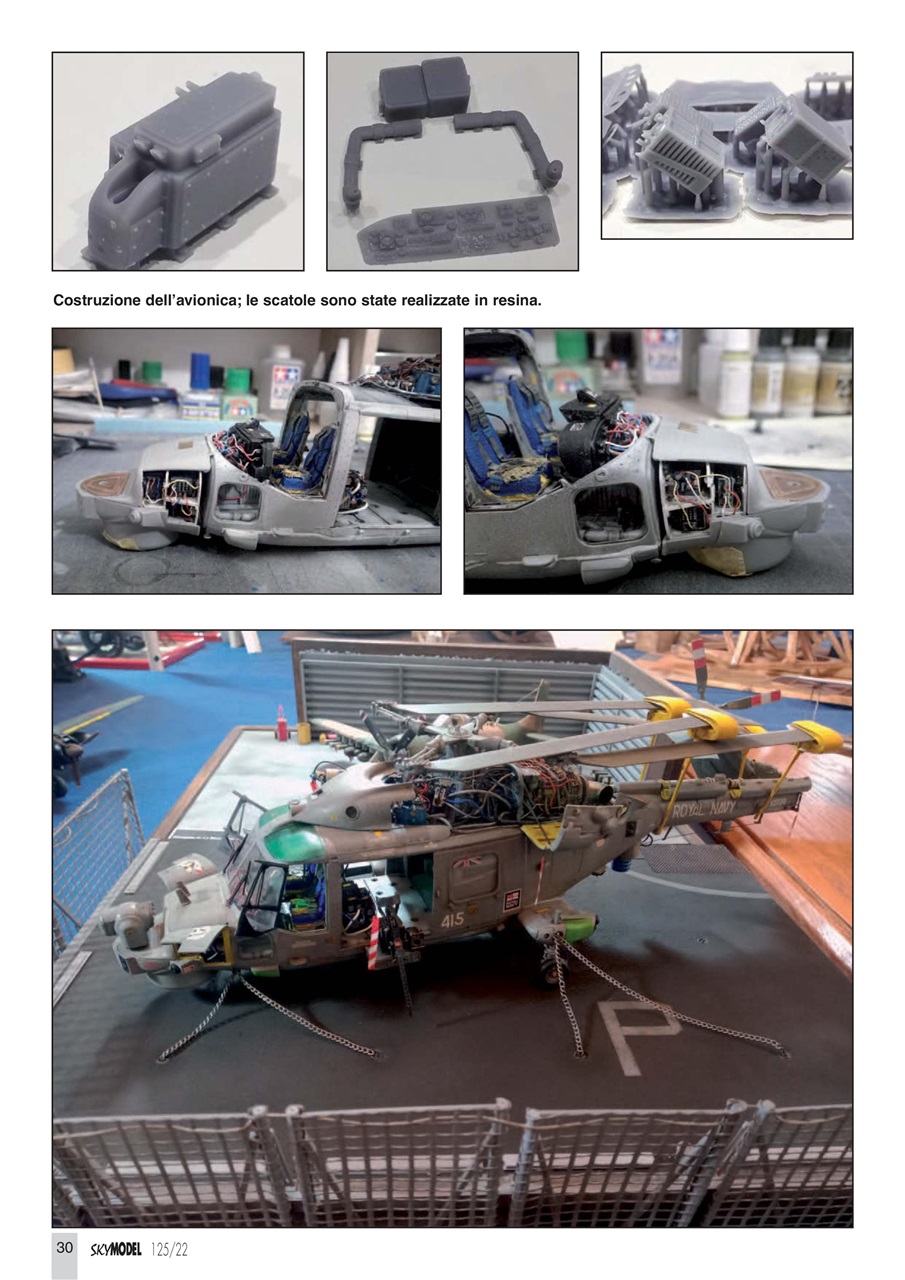 Costruzione dell'avionica; le scatole sono state realizzate in resina.

ROYAL NAVY

415

P

30 SKYMODEL 125/22