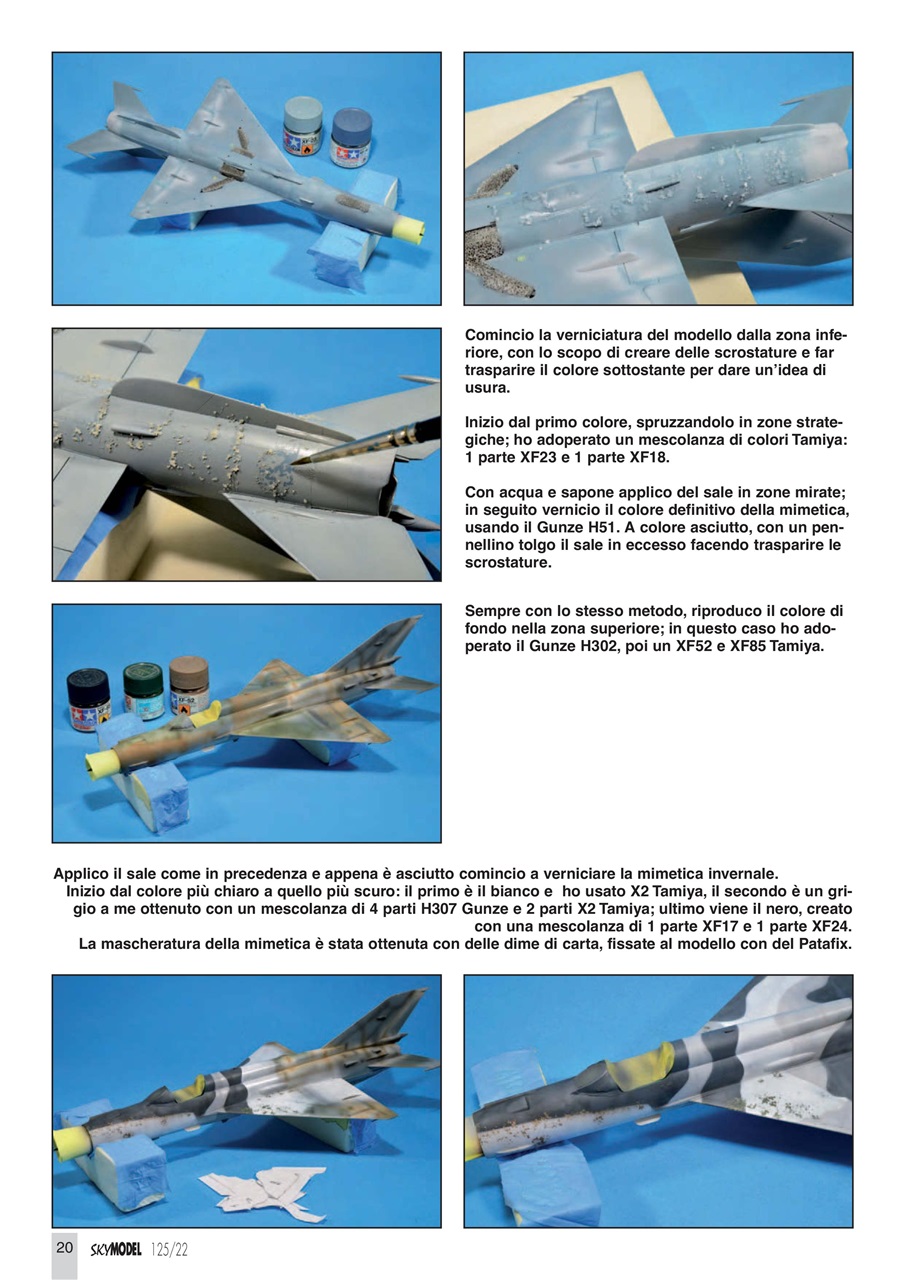 Comincio la verniciatura del modello dalla zona inferiore, con lo scopo di creare delle scrostature e far trasparire il colore sottostante per dare un'idea di usura.

Inizio dal primo colore, spruzzandolo in zone strategiche; ho adoperato un mescolanza di colori Tamiya: 1 parte XF23 e 1 parte XF18.

Con acqua e sapone applico del sale in zone mirate; in seguito vernicio il colore definitivo della mimetica, usando il Gunze H51. A colore asciutto, con un pennellino tolgo il sale in eccesso facendo trasparire le scrostature.

Sempre con lo stesso metodo, riproduco il colore di fondo nella zona superiore; in questo caso ho adoperato il Gunze H302, poi un XF52 e XF85 Tamiya.

Applico il sale come in precedenza e appena è asciutto comincio a verniciare la mimetica invernale. Inizio dal colore più chiaro a quello più scuro: il primo è il bianco e ho usato X2 Tamiya, il secondo è un grigio a me ottenuto con un mescolanza di 4 parti H307 Gunze e 2 parti X2 Tamiya; ultimo viene il nero, creato con una mescolanza di 1 parte XF17 e 1 parte XF24.
La mascheratura della mimetica è stata ottenuta con delle dime di carta, fissate al modello con del Patafix.

20 SKYMODEL 125/22