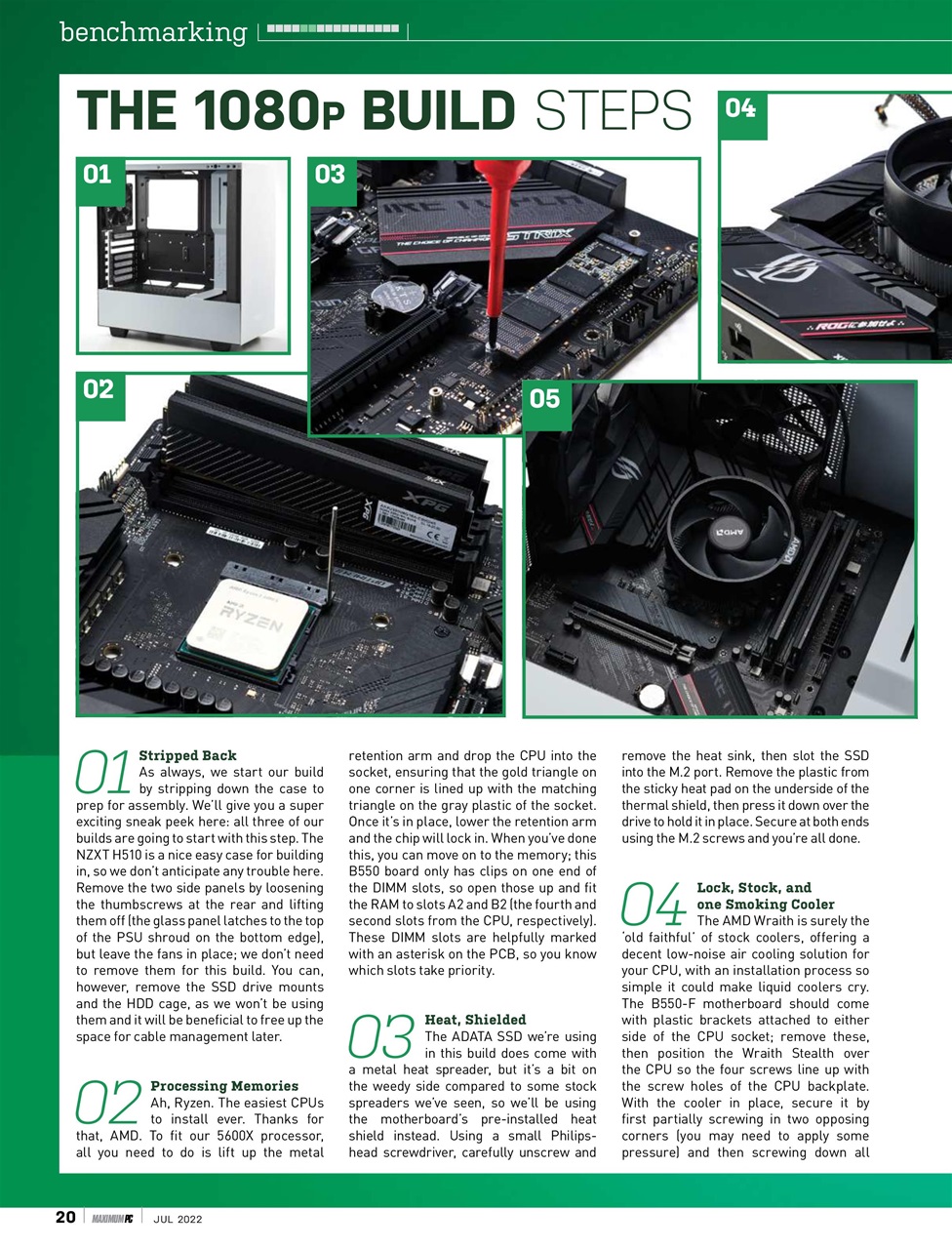 benchmarking

THE 1080P BUILD STEPS

01

02

03

04

05

01 Stripped Back
As always, we start our build by stripping down the case to prep for assembly. We'll give you a super exciting sneak peek here: all three of our builds are going to start with this step. The NZXT H510 is a nice easy case for building in, so we don't anticipate any trouble here. Remove the two side panels by loosening the thumbscrews at the rear and lifting them off (the glass panel latches to the top of the PSU shroud on the bottom edge), but leave the fans in place; we don't need to remove them for this build. You can, however, remove the SSD drive mounts and the HDD cage, as we won't be using them and it will be beneficial to free up the space for cable management later.

02 Processing Memories
Ah, Ryzen. The easiest CPUs to install ever. Thanks for that, AMD. To fit our 5600X processor, all you need to do is lift up the metal retention arm and drop the CPU into the socket, ensuring that the gold triangle on one corner is lined up with the matching triangle on the gray plastic of the socket. Once it's in place, lower the retention arm and the chip will lock in. When you've done this, you can move on to the memory; this B550 board only has clips on one end of the DIMM slots, so open those up and fit the RAM to slots A2 and B2 (the fourth and second slots from the CPU, respectively). These DIMM slots are helpfully marked with an asterisk on the PCB, so you know which slots take priority.

03 Heat, Shielded
The ADATA SSD we're using in this build does come with a metal heat spreader, but it's a bit on the weedy side compared to some stock spreaders we've seen, so we'll be using the motherboard's pre-installed heat shield instead. Using a small Philips-head screwdriver, carefully unscrew and remove the heat sink, then slot the SSD into the M.2 port. Remove the plastic from the sticky heat pad on the underside of the thermal shield, then press it down over the drive to hold it in place. Secure at both ends using the M.2 screws and you're all done.

04 Lock, Stock, and one Smoking Cooler
The AMD Wraith is surely the 'old faithful' of stock coolers, offering a decent low-noise air cooling solution for your CPU, with an installation process so simple it could make liquid coolers cry. The B550-F motherboard should come with plastic brackets attached to either side of the CPU socket; remove these, then position the Wraith Stealth over the CPU so the four screws line up with the screw holes of the CPU backplate. With the cooler in place, secure it by first partially screwing in two opposing corners (you may need to apply some pressure) and then screwing down all

20 MAXIMUMPC JUL 2022