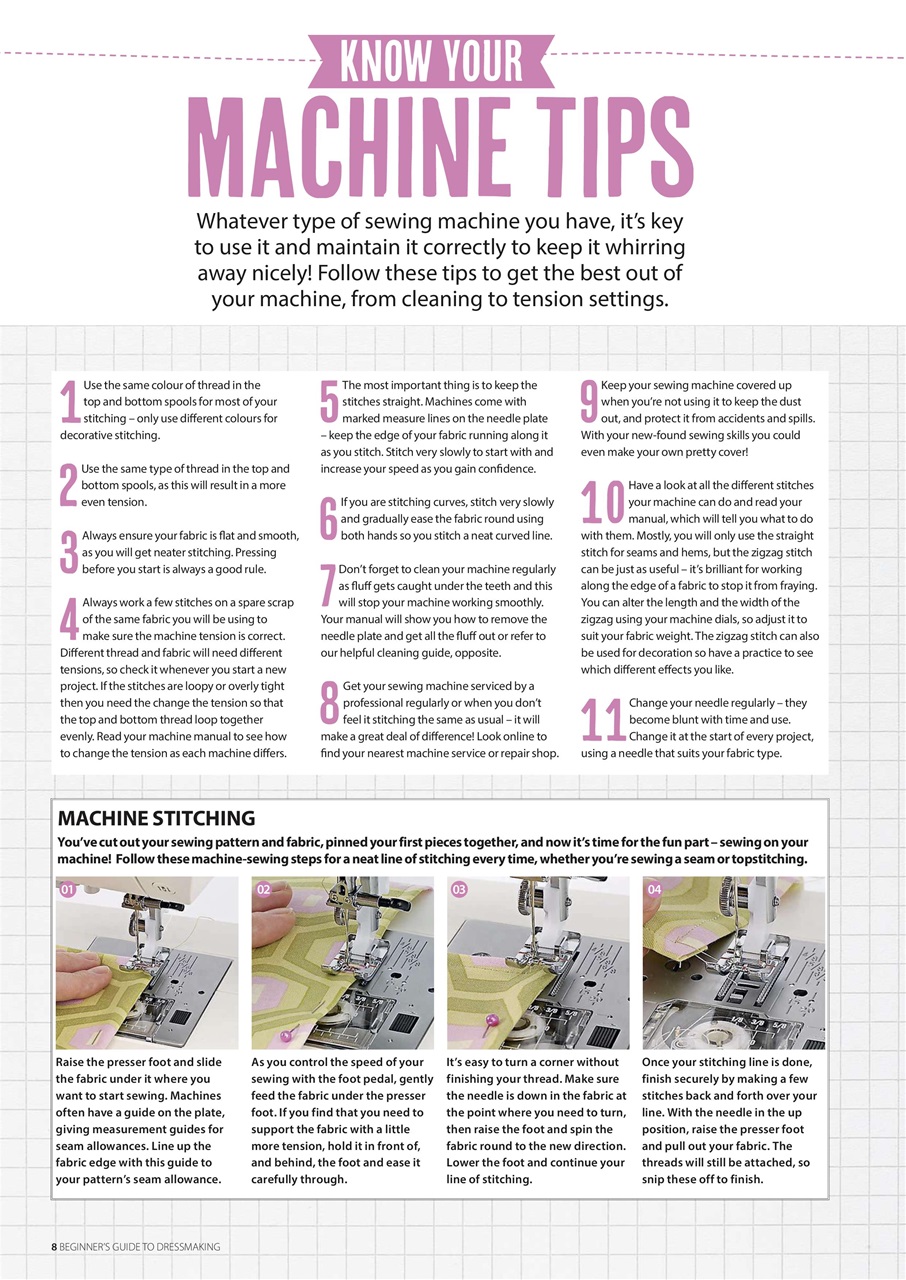 KNOW YOUR

MACHINE TIPS

Whatever type of sewing machine you have, it's key to use it and maintain it correctly to keep it whirring away nicely! Follow these tips to get the best out of your machine, from cleaning to tension settings.

1 Use the same colour of thread in the top and bottom spools for most of your stitching – only use different colours for decorative stitching.

2 Use the same type of thread in the top and bottom spools, as this will result in a more even tension.

3 Always ensure your fabric is flat and smooth, as you will get neater stitching. Pressing before you start is always a good rule.

4 Always work a few stitches on a spare scrap of the same fabric you will be using to make sure the machine tension is correct. Different thread and fabric will need different tensions, so check it whenever you start a new project. If the stitches are loopy or overly tight then you need the change the tension so that the top and bottom thread loop together evenly. Read your machine manual to see how to change the tension as each machine differs.

5 The most important thing is to keep the stitches straight. Machines come with marked measure lines on the needle plate – keep the edge of your fabric running along it as you stitch. Stitch very slowly to start with and increase your speed as you gain confidence.

6 If you are stitching curves, stitch very slowly and gradually ease the fabric round using both hands so you stitch a neat curved line.

7 Don't forget to clean your machine regularly as fluff gets caught under the teeth and this will stop your machine working smoothly. Your manual will show you how to remove the needle plate and get all the fluff out or refer to our helpful cleaning guide, opposite.

8 Get your sewing machine serviced by a professional regularly or when you don't feel it stitching the same as usual – it will make a great deal of difference! Look online to find your nearest machine service or repair shop.

9 Keep your sewing machine covered up when you're not using it to keep the dust out, and protect it from accidents and spills. With your new-found sewing skills you could even make your own pretty cover!

10 Have a look at all the different stitches your machine can do and read your manual, which will tell you what to do with them. Mostly, you will only use the straight stitch for seams and hems, but the zigzag stitch can be just as useful – it's brilliant for working along the edge of a fabric to stop it from fraying. You can alter the length and the width of the zigzag using your machine dials, so adjust it to suit your fabric weight. The zigzag stitch can also be used for decoration so have a practice to see which different effects you like.

11 Change your needle regularly – they become blunt with time and use. Change it at the start of every project, using a needle that suits your fabric type.

MACHINE STITCHING

You've cut out your sewing pattern and fabric, pinned your first pieces together, and now it's time for the fun part – sewing on your machine! Follow these machine-sewing steps for a neat line of stitching every time, whether you're sewing a seam or topstitching.

01
Raise the presser foot and slide the fabric under it where you want to start sewing. Machines often have a guide on the plate, giving measurement guides for seam allowances. Line up the fabric edge with this guide to your pattern's seam allowance.

02
As you control the speed of your sewing with the foot pedal, gently feed the fabric under the presser foot. If you find that you need to support the fabric with a little more tension, hold it in front of, and behind, the foot and ease it carefully through.

03
It's easy to turn a corner without finishing your thread. Make sure the needle is down in the fabric at the point where you need to turn, then raise the foot and spin the fabric round to the new direction. Lower the foot and continue your line of stitching.

04
Once your stitching line is done, finish securely by making a few stitches back and forth over your line. With the needle in the up position, raise the presser foot and pull out your fabric. The threads will still be attached, so snip these off to finish.

8 BEGINNER'S GUIDE TO DRESSMAKING