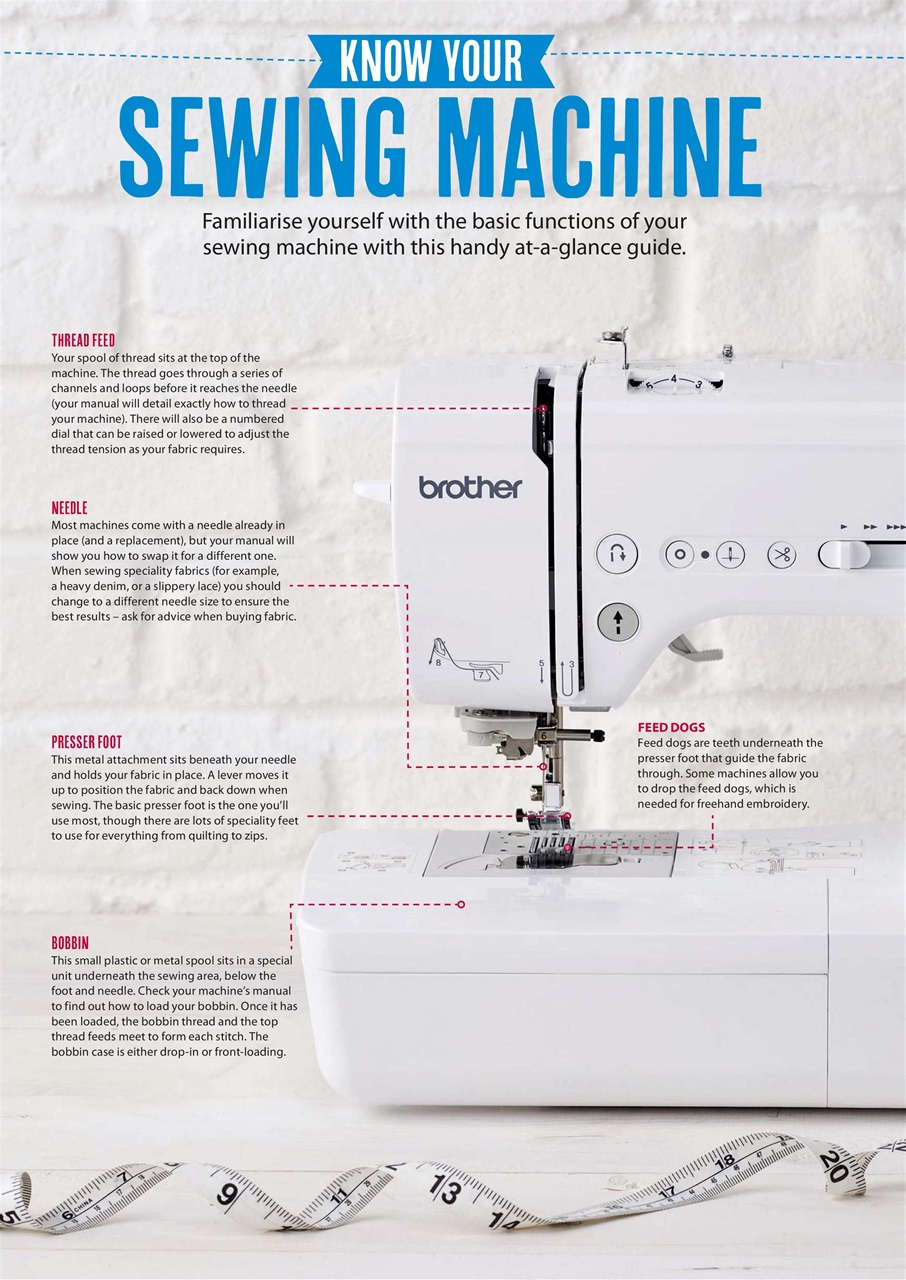 KNOW YOUR
SEWING MACHINE

Familiarise yourself with the basic functions of your sewing machine with this handy at-a-glance guide.

THREAD FEED
Your spool of thread sits at the top of the machine. The thread goes through a series of channels and loops before it reaches the needle (your manual will detail exactly how to thread your machine). There will also be a numbered dial that can be raised or lowered to adjust the thread tension as your fabric requires.

NEEDLE
Most machines come with a needle already in place (and a replacement), but your manual will show you how to swap it for a different one. When sewing speciality fabrics (for example, a heavy denim, or a slippery lace) you should change to a different needle size to ensure the best results – ask for advice when buying fabric.

PRESSER FOOT
This metal attachment sits beneath your needle and holds your fabric in place. A lever moves it up to position the fabric and back down when sewing. The basic presser foot is the one you'll use most, though there are lots of speciality feet to use for everything from quilting to zips.

BOBBIN
This small plastic or metal spool sits in a special unit underneath the sewing area, below the foot and needle. Check your machine's manual to find out how to load your bobbin. Once it has been loaded, the bobbin thread and the top thread feeds meet to form each stitch. The bobbin case is either drop-in or front-loading.

FEED DOGS
Feed dogs are teeth underneath the presser foot that guide the fabric through. Some machines allow you to drop the feed dogs, which is needed for freehand embroidery.

brother

5 4 3

8 7 5 3 6

5 6 7 9 11 13 14 17 18 20 CHINA