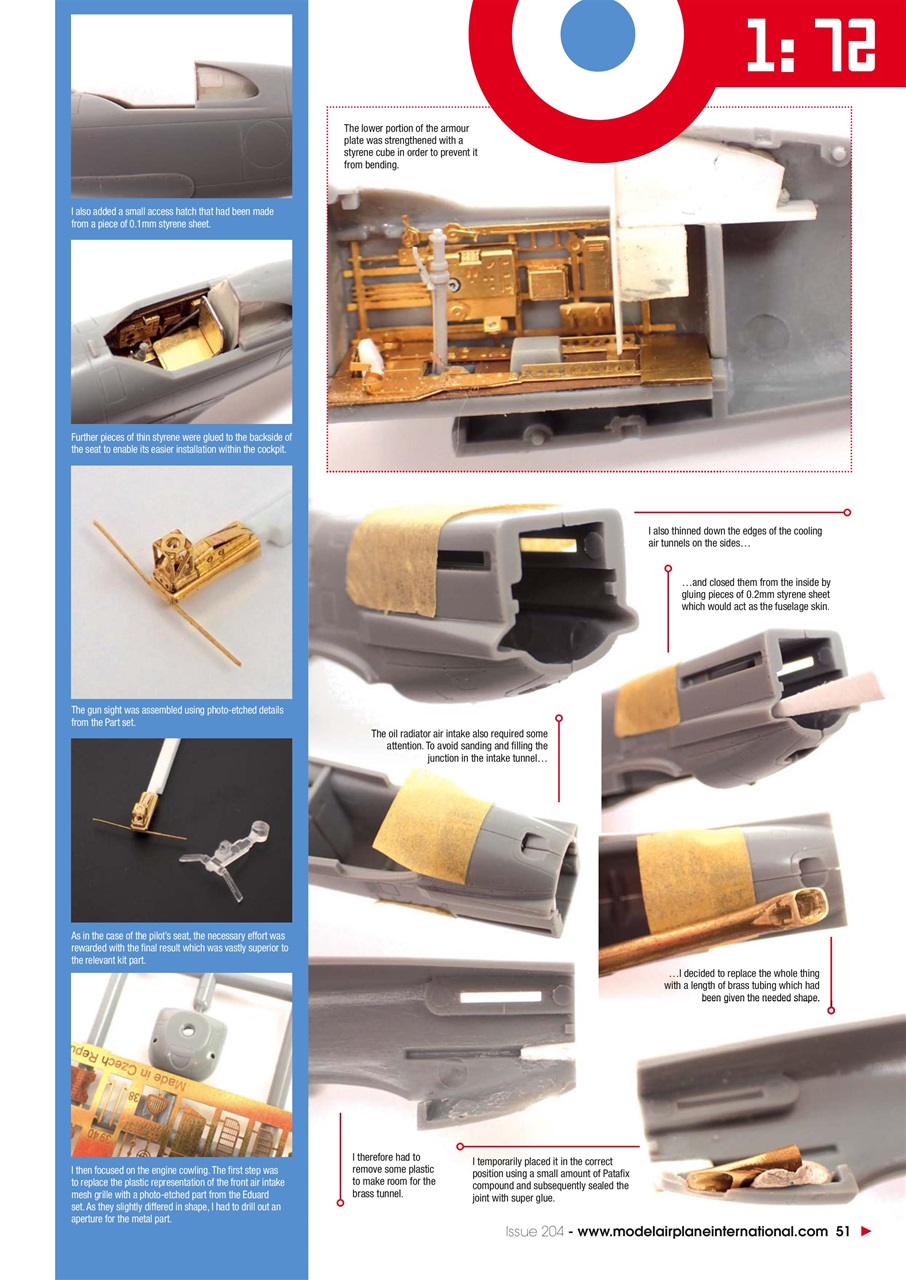 1: 72

I also added a small access hatch that had been made from a piece of 0.1mm styrene sheet.

Further pieces of thin styrene were glued to the backside of the seat to enable its easier installation within the cockpit.

The gun sight was assembled using photo-etched details from the Part set.

As in the case of the pilot's seat, the necessary effort was rewarded with the final result which was vastly superior to the relevant kit part.

Made in Czech Repu

I then focused on the engine cowling. The first step was to replace the plastic representation of the front air intake mesh grille with a photo-etched part from the Eduard set. As they slightly differed in shape, I had to drill out an aperture for the metal part.

The lower portion of the armour plate was strengthened with a styrene cube in order to prevent it from bending.

I also thinned down the edges of the cooling air tunnels on the sides…

…and closed them from the inside by gluing pieces of 0.2mm styrene sheet which would act as the fuselage skin.

The oil radiator air intake also required some attention. To avoid sanding and filling the junction in the intake tunnel…

…I decided to replace the whole thing with a length of brass tubing which had been given the needed shape.

I therefore had to remove some plastic to make room for the brass tunnel.

I temporarily placed it in the correct position using a small amount of Patafix compound and subsequently sealed the joint with super glue.

Issue 204 - www.modelairplaneinternational.com 51