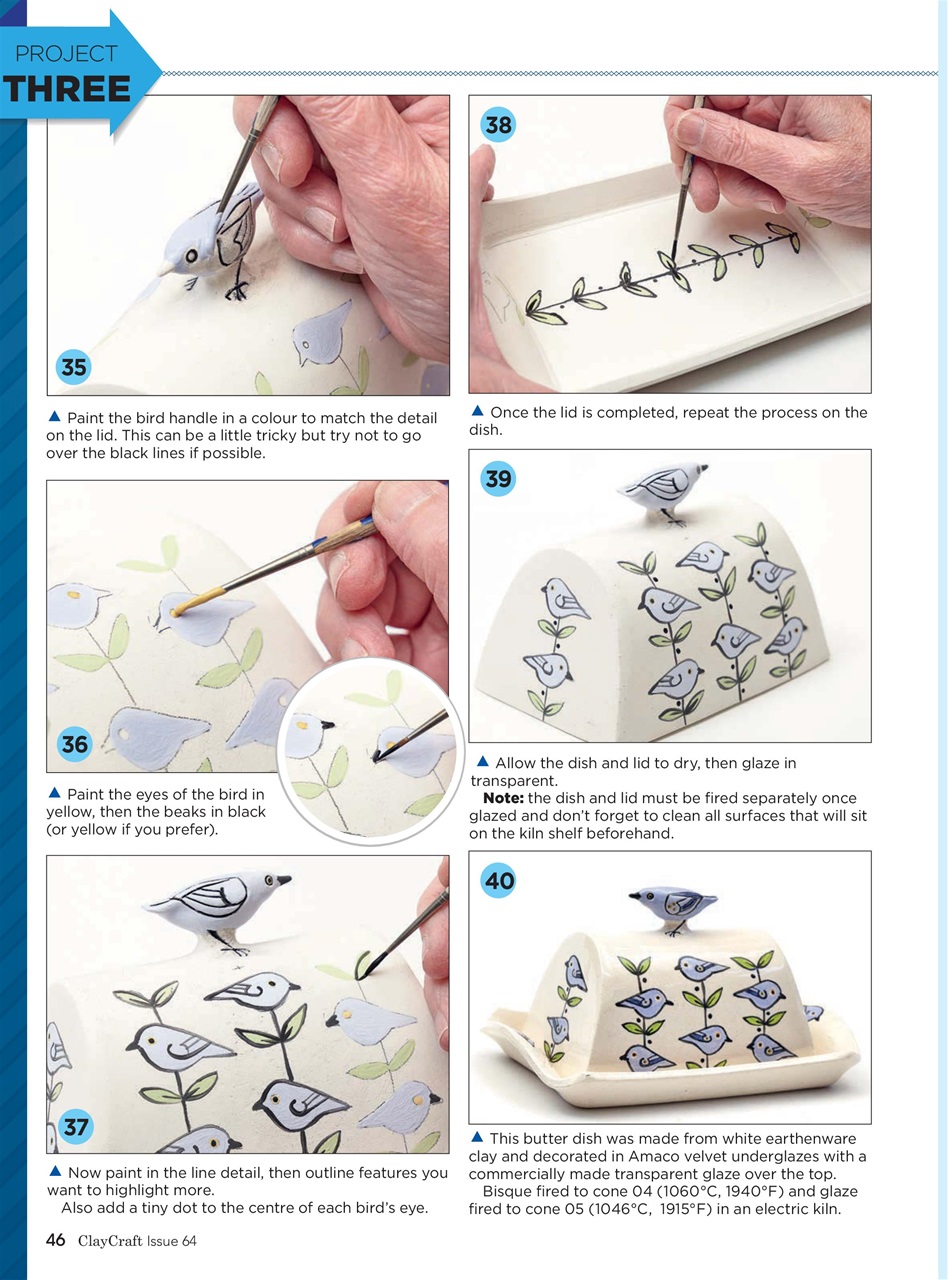 PROJECT
THREE

35

▲ Paint the bird handle in a colour to match the detail on the lid. This can be a little tricky but try not to go over the black lines if possible.

36

▲ Paint the eyes of the bird in yellow, then the beaks in black (or yellow if you prefer).

37

▲ Now paint in the line detail, then outline features you want to highlight more.
Also add a tiny dot to the centre of each bird's eye.

38

▲ Once the lid is completed, repeat the process on the dish.

39

▲ Allow the dish and lid to dry, then glaze in transparent.
**Note:** the dish and lid must be fired separately once glazed and don't forget to clean all surfaces that will sit on the kiln shelf beforehand.

40

▲ This butter dish was made from white earthenware clay and decorated in Amaco velvet underglazes with a commercially made transparent glaze over the top.
Bisque fired to cone 04 (1060°C, 1940°F) and glaze fired to cone 05 (1046°C, 1915°F) in an electric kiln.

46 ClayCraft Issue 64