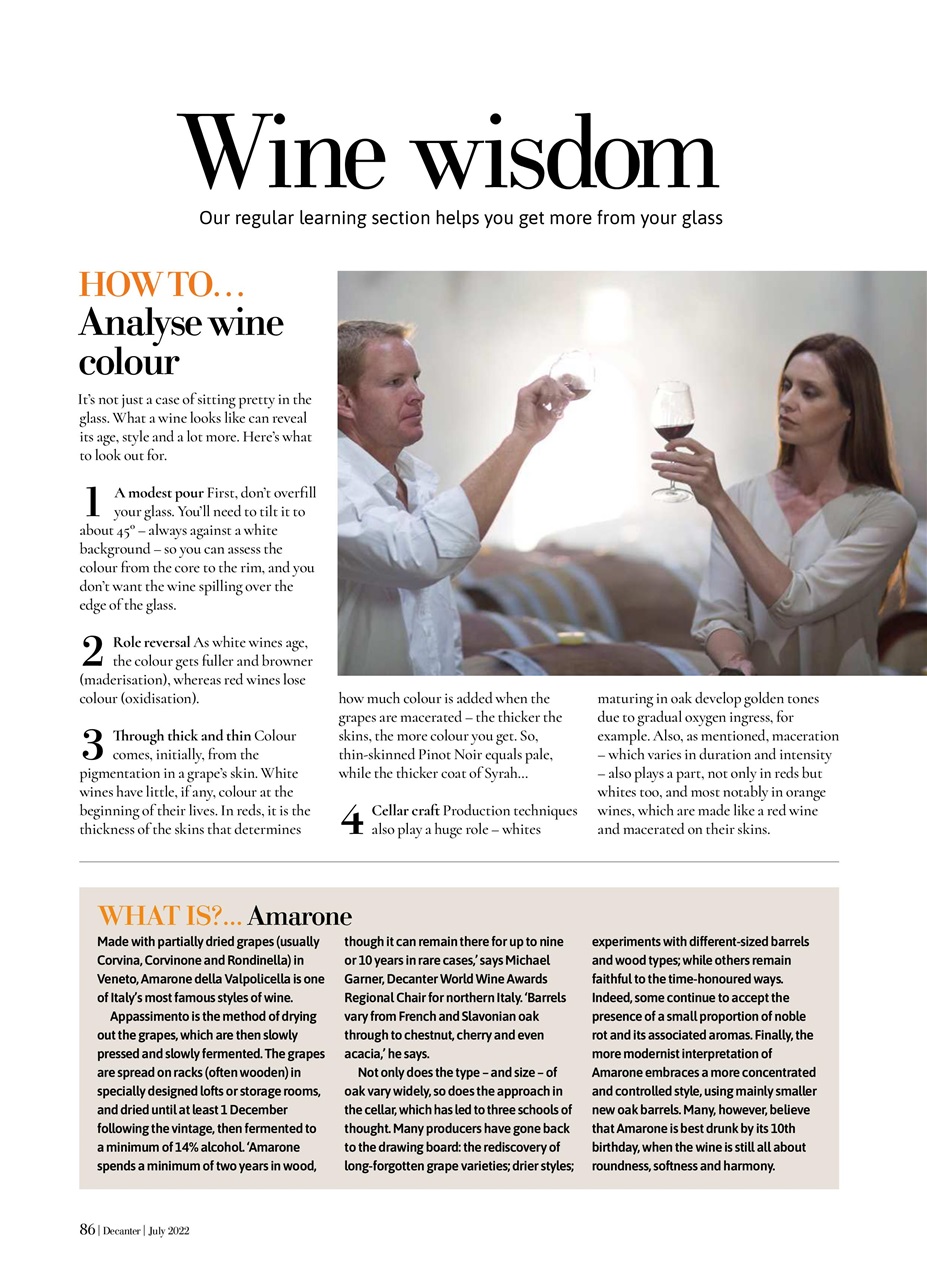 Wine wisdom

Our regular learning section helps you get more from your glass

HOW TO…
Analyse wine colour

It's not just a case of sitting pretty in the glass. What a wine looks like can reveal its age, style and a lot more. Here's what to look out for.

1 A modest pour First, don't overfill your glass. You'll need to tilt it to about 45° – always against a white background – so you can assess the colour from the core to the rim, and you don't want the wine spilling over the edge of the glass.

2 Role reversal As white wines age, the colour gets fuller and browner (maderisation), whereas red wines lose colour (oxidisation).

3 Through thick and thin Colour comes, initially, from the pigmentation in a grape's skin. White wines have little, if any, colour at the beginning of their lives. In reds, it is the thickness of the skins that determines how much colour is added when the grapes are macerated – the thicker the skins, the more colour you get. So, thin-skinned Pinot Noir equals pale, while the thicker coat of Syrah…

4 Cellar craft Production techniques also play a huge role – whites maturing in oak develop golden tones due to gradual oxygen ingress, for example. Also, as mentioned, maceration – which varies in duration and intensity – also plays a part, not only in reds but whites too, and most notably in orange wines, which are made like a red wine and macerated on their skins.

WHAT IS?… Amarone

Made with partially dried grapes (usually Corvina, Corvinone and Rondinella) in Veneto, Amarone della Valpolicella is one of Italy's most famous styles of wine.

Appassimento is the method of drying out the grapes, which are then slowly pressed and slowly fermented. The grapes are spread on racks (often wooden) in specially designed lofts or storage rooms, and dried until at least 1 December following the vintage, then fermented to a minimum of 14% alcohol. 'Amarone spends a minimum of two years in wood, though it can remain there for up to nine or 10 years in rare cases,' says Michael Garner, Decanter World Wine Awards Regional Chair for northern Italy. 'Barrels vary from French and Slavonian oak through to chestnut, cherry and even acacia,' he says.

Not only does the type – and size – of oak vary widely, so does the approach in the cellar, which has led to three schools of thought. Many producers have gone back to the drawing board: the rediscovery of long-forgotten grape varieties; drier styles; experiments with different-sized barrels and wood types; while others remain faithful to the time-honoured ways. Indeed, some continue to accept the presence of a small proportion of noble rot and its associated aromas. Finally, the more modernist interpretation of Amarone embraces a more concentrated and controlled style, using mainly smaller new oak barrels. Many, however, believe that Amarone is best drunk by its 10th birthday, when the wine is still all about roundness, softness and harmony.

86 | Decanter | July 2022