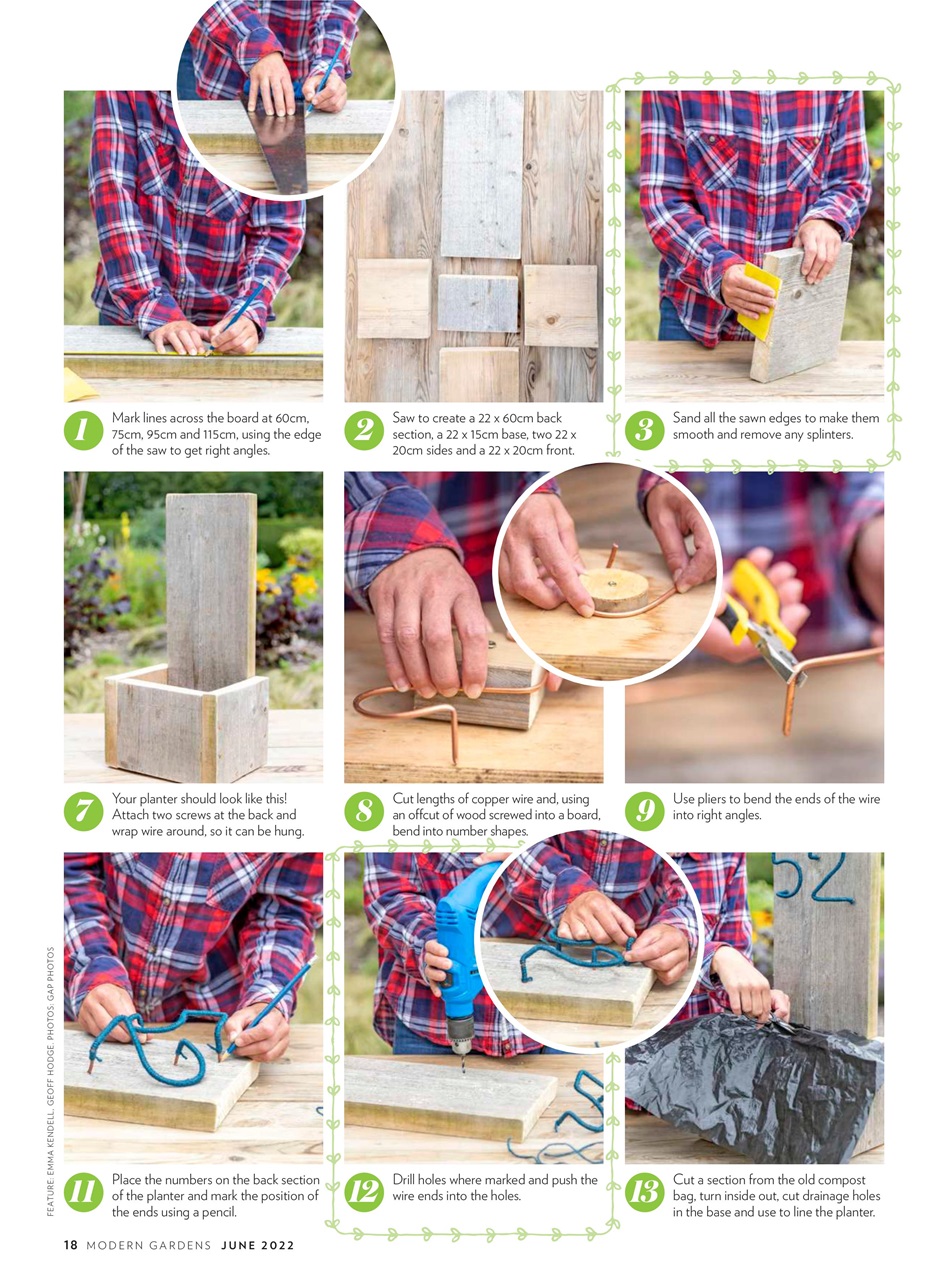 1 Mark lines across the board at 60cm, 75cm, 95cm and 115cm, using the edge of the saw to get right angles.

2 Saw to create a 22 x 60cm back section, a 22 x 15cm base, two 22 x 20cm sides and a 22 x 20cm front.

3 Sand all the sawn edges to make them smooth and remove any splinters.

7 Your planter should look like this! Attach two screws at the back and wrap wire around, so it can be hung.

8 Cut lengths of copper wire and, using an offcut of wood screwed into a board, bend into number shapes.

9 Use pliers to bend the ends of the wire into right angles.

52

11 Place the numbers on the back section of the planter and mark the position of the ends using a pencil.

12 Drill holes where marked and push the wire ends into the holes.

13 Cut a section from the old compost bag, turn inside out, cut drainage holes in the base and use to line the planter.

FEATURE: EMMA KENDELL, GEOFF HODGE. PHOTOS: GAP PHOTOS

18 MODERN GARDENS JUNE 2022