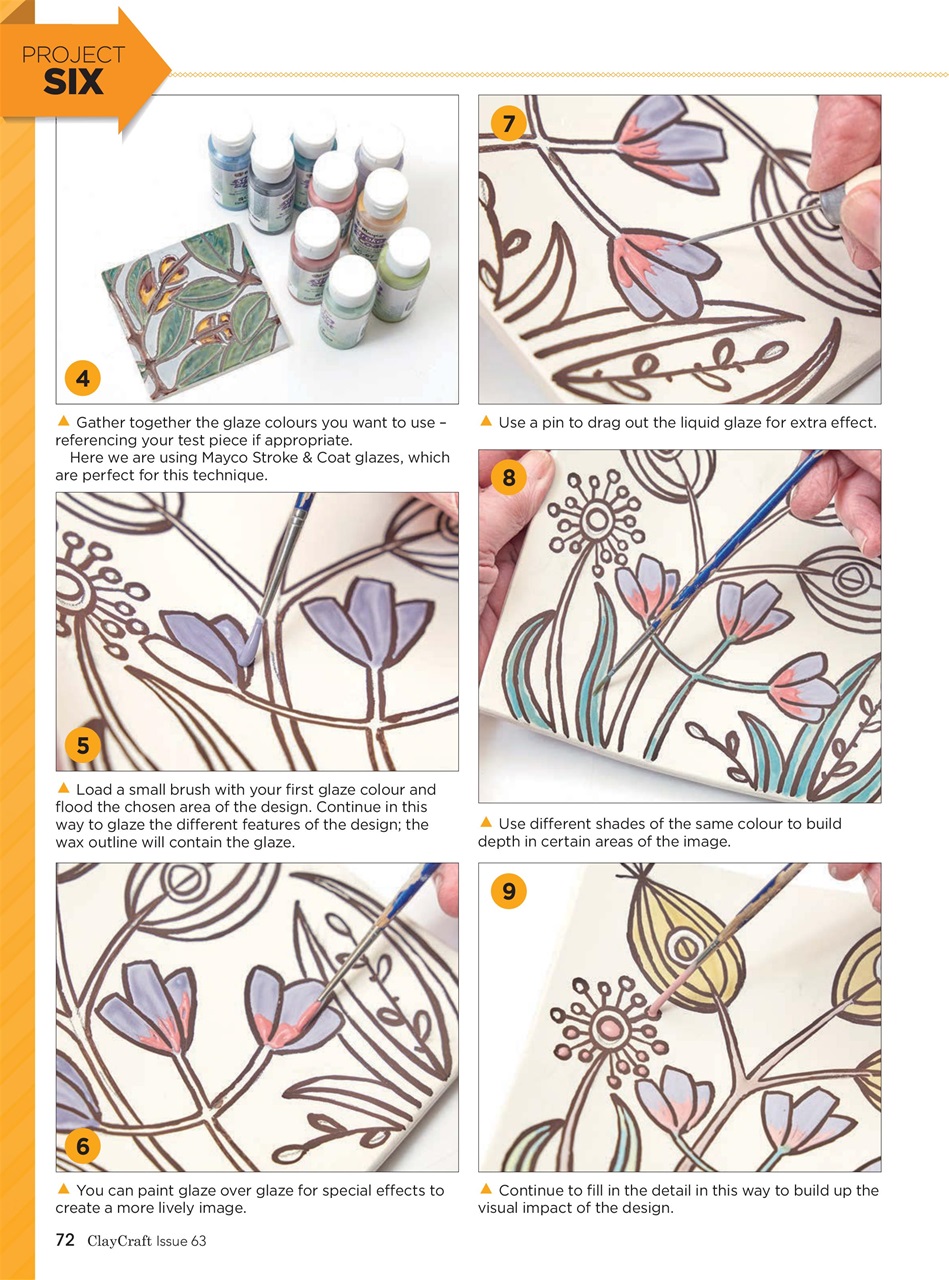 PROJECT
SIX

4

▲ Gather together the glaze colours you want to use – referencing your test piece if appropriate.
Here we are using Mayco Stroke & Coat glazes, which are perfect for this technique.

5

▲ Load a small brush with your first glaze colour and flood the chosen area of the design. Continue in this way to glaze the different features of the design; the wax outline will contain the glaze.

6

▲ You can paint glaze over glaze for special effects to create a more lively image.

7

▲ Use a pin to drag out the liquid glaze for extra effect.

8

▲ Use different shades of the same colour to build depth in certain areas of the image.

9

▲ Continue to fill in the detail in this way to build up the visual impact of the design.

72 ClayCraft Issue 63