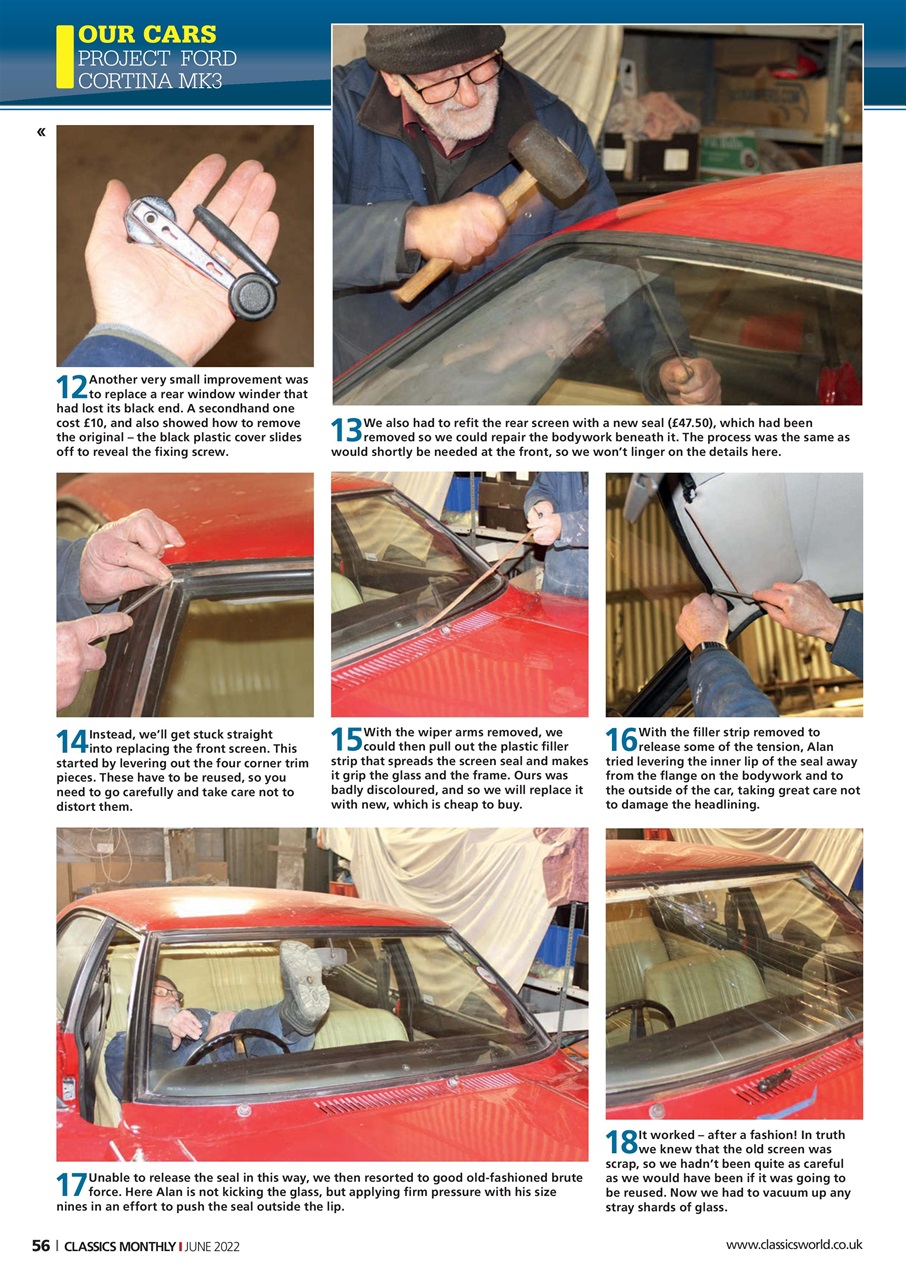 OUR CARS
PROJECT FORD CORTINA MK3

«

12 Another very small improvement was to replace a rear window winder that had lost its black end. A secondhand one cost £10, and also showed how to remove the original – the black plastic cover slides off to reveal the fixing screw.

13 We also had to refit the rear screen with a new seal (£47.50), which had been removed so we could repair the bodywork beneath it. The process was the same as would shortly be needed at the front, so we won't linger on the details here.

14 Instead, we'll get stuck straight into replacing the front screen. This started by levering out the four corner trim pieces. These have to be reused, so you need to go carefully and take care not to distort them.

15 With the wiper arms removed, we could then pull out the plastic filler strip that spreads the screen seal and makes it grip the glass and the frame. Ours was badly discoloured, and so we will replace it with new, which is cheap to buy.

16 With the filler strip removed to release some of the tension, Alan tried levering the inner lip of the seal away from the flange on the bodywork and to the outside of the car, taking great care not to damage the headlining.

17 Unable to release the seal in this way, we then resorted to good old-fashioned brute force. Here Alan is not kicking the glass, but applying firm pressure with his size nines in an effort to push the seal outside the lip.

18 It worked – after a fashion! In truth we knew that the old screen was scrap, so we hadn't been quite as careful as we would have been if it was going to be reused. Now we had to vacuum up any stray shards of glass.

56 | CLASSICS MONTHLY | JUNE 2022

www.classicsworld.co.uk