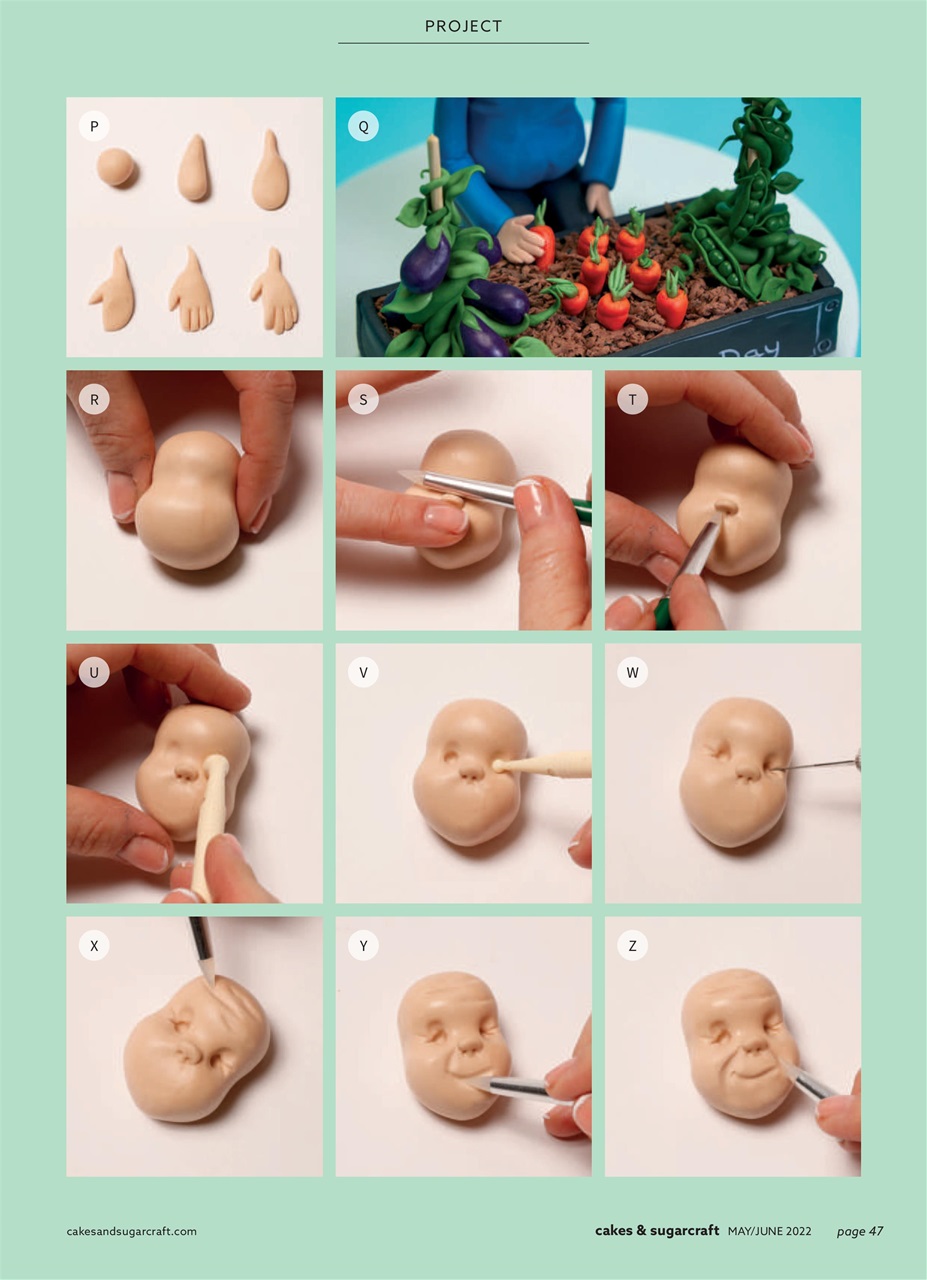 PROJECT

P

Q

Day

R

S

T

U

V

W

X

Y

Z

cakesandsugarcraft.com

cakes & sugarcraft MAY/JUNE 2022 page 47