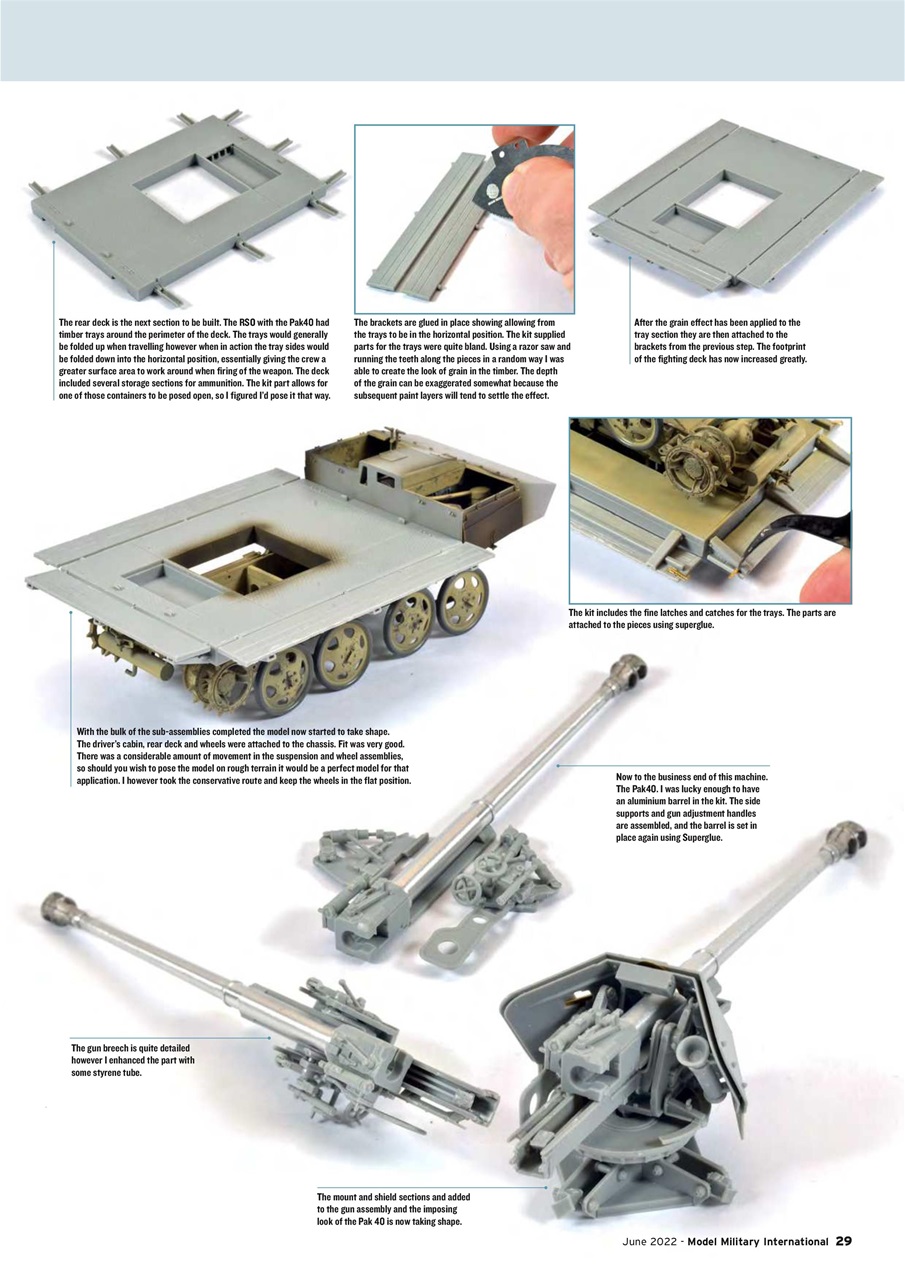 The rear deck is the next section to be built. The RSO with the Pak40 had timber trays around the perimeter of the deck. The trays would generally be folded up when travelling however when in action the tray sides would be folded down into the horizontal position, essentially giving the crew a greater surface area to work around when firing of the weapon. The deck included several storage sections for ammunition. The kit part allows for one of those containers to be posed open, so I figured I'd pose it that way.

The brackets are glued in place showing allowing from the trays to be in the horizontal position. The kit supplied parts for the trays were quite bland. Using a razor saw and running the teeth along the pieces in a random way I was able to create the look of grain in the timber. The depth of the grain can be exaggerated somewhat because the subsequent paint layers will tend to settle the effect.

After the grain effect has been applied to the tray section they are then attached to the brackets from the previous step. The footprint of the fighting deck has now increased greatly.

The kit includes the fine latches and catches for the trays. The parts are attached to the pieces using superglue.

With the bulk of the sub-assemblies completed the model now started to take shape. The driver's cabin, rear deck and wheels were attached to the chassis. Fit was very good. There was a considerable amount of movement in the suspension and wheel assemblies, so should you wish to pose the model on rough terrain it would be a perfect model for that application. I however took the conservative route and keep the wheels in the flat position.

Now to the business end of this machine. The Pak40. I was lucky enough to have an aluminium barrel in the kit. The side supports and gun adjustment handles are assembled, and the barrel is set in place again using Superglue.

The gun breech is quite detailed however I enhanced the part with some styrene tube.

The mount and shield sections and added to the gun assembly and the imposing look of the Pak 40 is now taking shape.

June 2022 - Model Military International 29