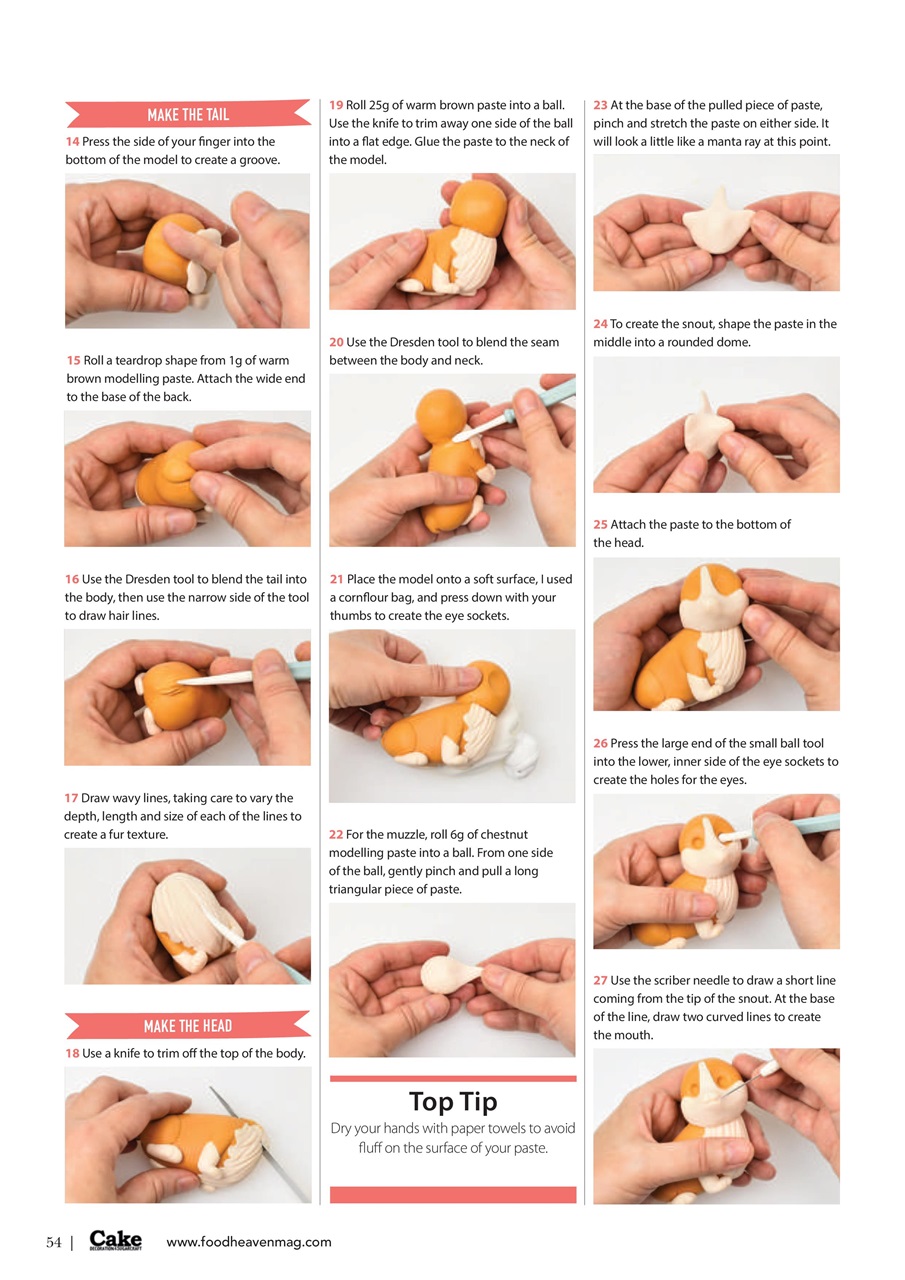 MAKE THE TAIL

14 Press the side of your finger into the bottom of the model to create a groove.

15 Roll a teardrop shape from 1g of warm brown modelling paste. Attach the wide end to the base of the back.

16 Use the Dresden tool to blend the tail into the body, then use the narrow side of the tool to draw hair lines.

17 Draw wavy lines, taking care to vary the depth, length and size of each of the lines to create a fur texture.

MAKE THE HEAD

18 Use a knife to trim off the top of the body.

19 Roll 25g of warm brown paste into a ball. Use the knife to trim away one side of the ball into a flat edge. Glue the paste to the neck of the model.

20 Use the Dresden tool to blend the seam between the body and neck.

21 Place the model onto a soft surface, I used a cornflour bag, and press down with your thumbs to create the eye sockets.

22 For the muzzle, roll 6g of chestnut modelling paste into a ball. From one side of the ball, gently pinch and pull a long triangular piece of paste.

Top Tip

Dry your hands with paper towels to avoid fluff on the surface of your paste.

23 At the base of the pulled piece of paste, pinch and stretch the paste on either side. It will look a little like a manta ray at this point.

24 To create the snout, shape the paste in the middle into a rounded dome.

25 Attach the paste to the bottom of the head.

26 Press the large end of the small ball tool into the lower, inner side of the eye sockets to create the holes for the eyes.

27 Use the scriber needle to draw a short line coming from the tip of the snout. At the base of the line, draw two curved lines to create the mouth.

54 | Cake DECORATION & SUGARCRAFT www.foodheavenmag.com