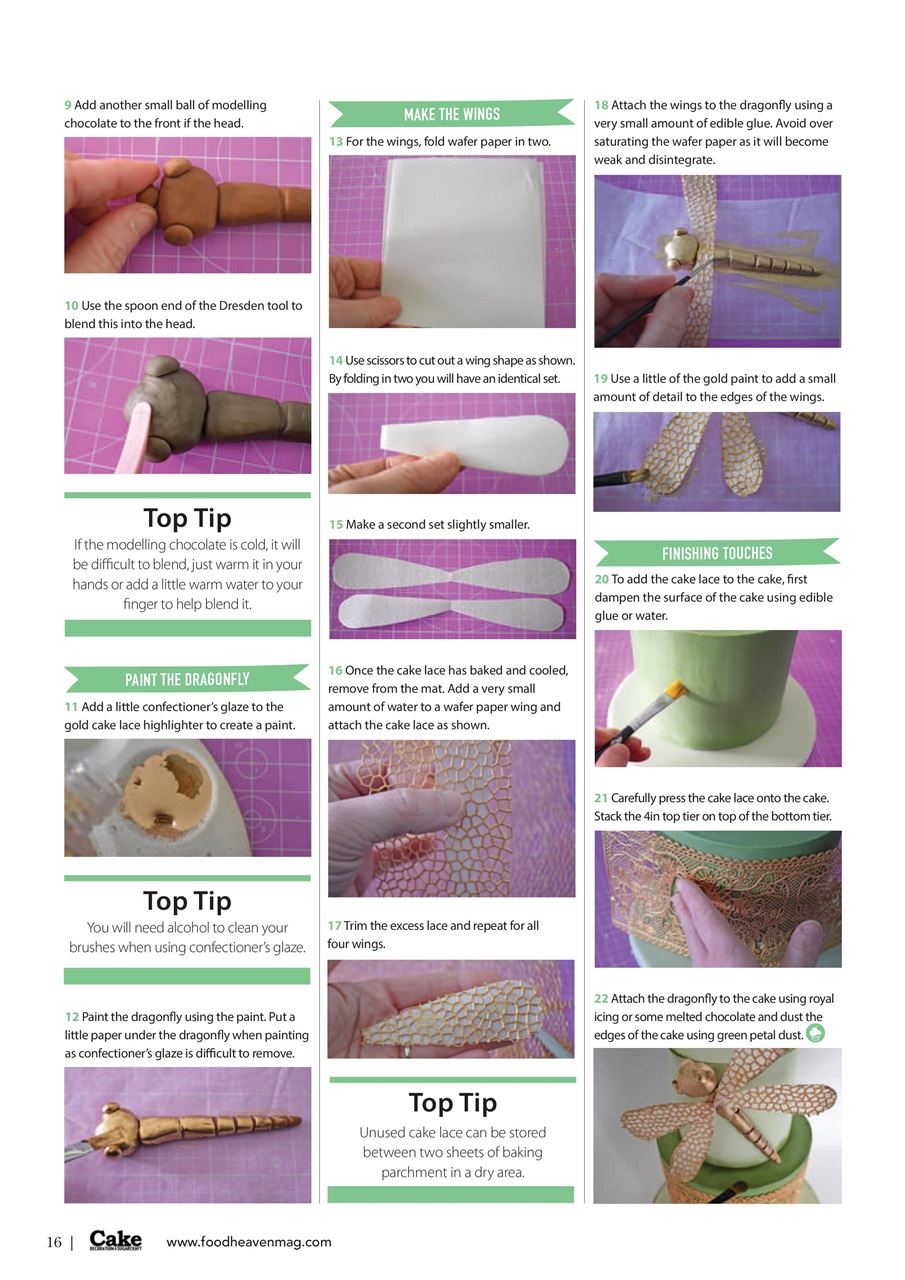 9 Add another small ball of modelling chocolate to the front if the head.

10 Use the spoon end of the Dresden tool to blend this into the head.

Top Tip

If the modelling chocolate is cold, it will be difficult to blend, just warm it in your hands or add a little warm water to your finger to help blend it.

PAINT THE DRAGONFLY

11 Add a little confectioner's glaze to the gold cake lace highlighter to create a paint.

Top Tip

You will need alcohol to clean your brushes when using confectioner's glaze.

12 Paint the dragonfly using the paint. Put a little paper under the dragonfly when painting as confectioner's glaze is difficult to remove.

MAKE THE WINGS

13 For the wings, fold wafer paper in two.

14 Use scissors to cut out a wing shape as shown. By folding in two you will have an identical set.

15 Make a second set slightly smaller.

16 Once the cake lace has baked and cooled, remove from the mat. Add a very small amount of water to a wafer paper wing and attach the cake lace as shown.

17 Trim the excess lace and repeat for all four wings.

Top Tip

Unused cake lace can be stored between two sheets of baking parchment in a dry area.

18 Attach the wings to the dragonfly using a very small amount of edible glue. Avoid over saturating the wafer paper as it will become weak and disintegrate.

19 Use a little of the gold paint to add a small amount of detail to the edges of the wings.

FINISHING TOUCHES

20 To add the cake lace to the cake, first dampen the surface of the cake using edible glue or water.

21 Carefully press the cake lace onto the cake. Stack the 4in top tier on top of the bottom tier.

22 Attach the dragonfly to the cake using royal icing or some melted chocolate and dust the edges of the cake using green petal dust.

16 | Cake DECORATION & SUGARCRAFT www.foodheavenmag.com