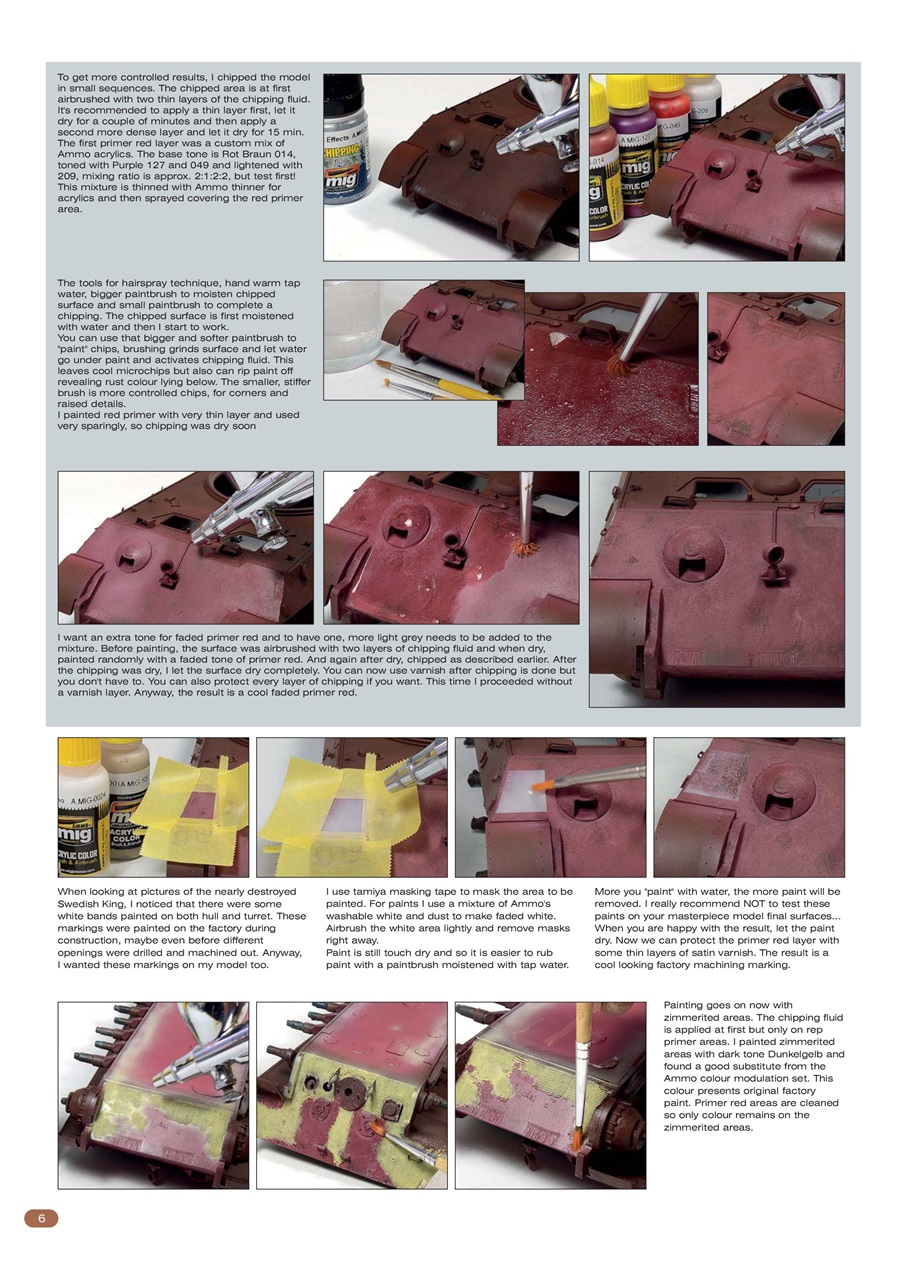 To get more controlled results, I chipped the model in small sequences. The chipped area is at first airbrushed with two thin layers of the chipping fluid. It's recommended to apply a thin layer first, let it dry for a couple of minutes and then apply a second more dense layer and let it dry for 15 min. The first primer red layer was a custom mix of Ammo acrylics. The base tone is Rot Braun 014, toned with Purple 127 and 049 and lightened with 209, mixing ratio is approx. 2:1:2:2, but test first! This mixture is thinned with Ammo thinner for acrylics and then sprayed covering the red primer area.

The tools for hairspray technique, hand warm tap water, bigger paintbrush to moisten chipped surface and small paintbrush to complete a chipping. The chipped surface is first moistened with water and then I start to work.
You can use that bigger and softer paintbrush to "paint" chips, brushing grinds surface and let water go under paint and activates chipping fluid. This leaves cool microchips but also can rip paint off revealing rust colour lying below. The smaller, stiffer brush is more controlled chips, for corners and raised details.
I painted red primer with very thin layer and used very sparingly, so chipping was dry soon

I want an extra tone for faded primer red and to have one, more light grey needs to be added to the mixture. Before painting, the surface was airbrushed with two layers of chipping fluid and when dry, painted randomly with a faded tone of primer red. And again after dry, chipped as described earlier. After the chipping was dry, I let the surface dry completely. You can now use varnish after chipping is done but you don't have to. You can also protect every layer of chipping if you want. This time I proceeded without a varnish layer. Anyway, the result is a cool faded primer red.

When looking at pictures of the nearly destroyed Swedish King, I noticed that there were some white bands painted on both hull and turret. These markings were painted on the factory during construction, maybe even before different openings were drilled and machined out. Anyway, I wanted these markings on my model too.

I use tamiya masking tape to mask the area to be painted. For paints I use a mixture of Ammo's washable white and dust to make faded white. Airbrush the white area lightly and remove masks right away.
Paint is still touch dry and so it is easier to rub paint with a paintbrush moistened with tap water.

More you "paint" with water, the more paint will be removed. I really recommend NOT to test these paints on your masterpiece model final surfaces... When you are happy with the result, let the paint dry. Now we can protect the primer red layer with some thin layers of satin varnish. The result is a cool looking factory machining marking.

Painting goes on now with zimmerited areas. The chipping fluid is applied at first but only on rep primer areas. I painted zimmerited areas with dark tone Dunkelgelb and found a good substitute from the Ammo colour modulation set. This colour presents original factory paint. Primer red areas are cleaned so only colour remains on the zimmerited areas.

6