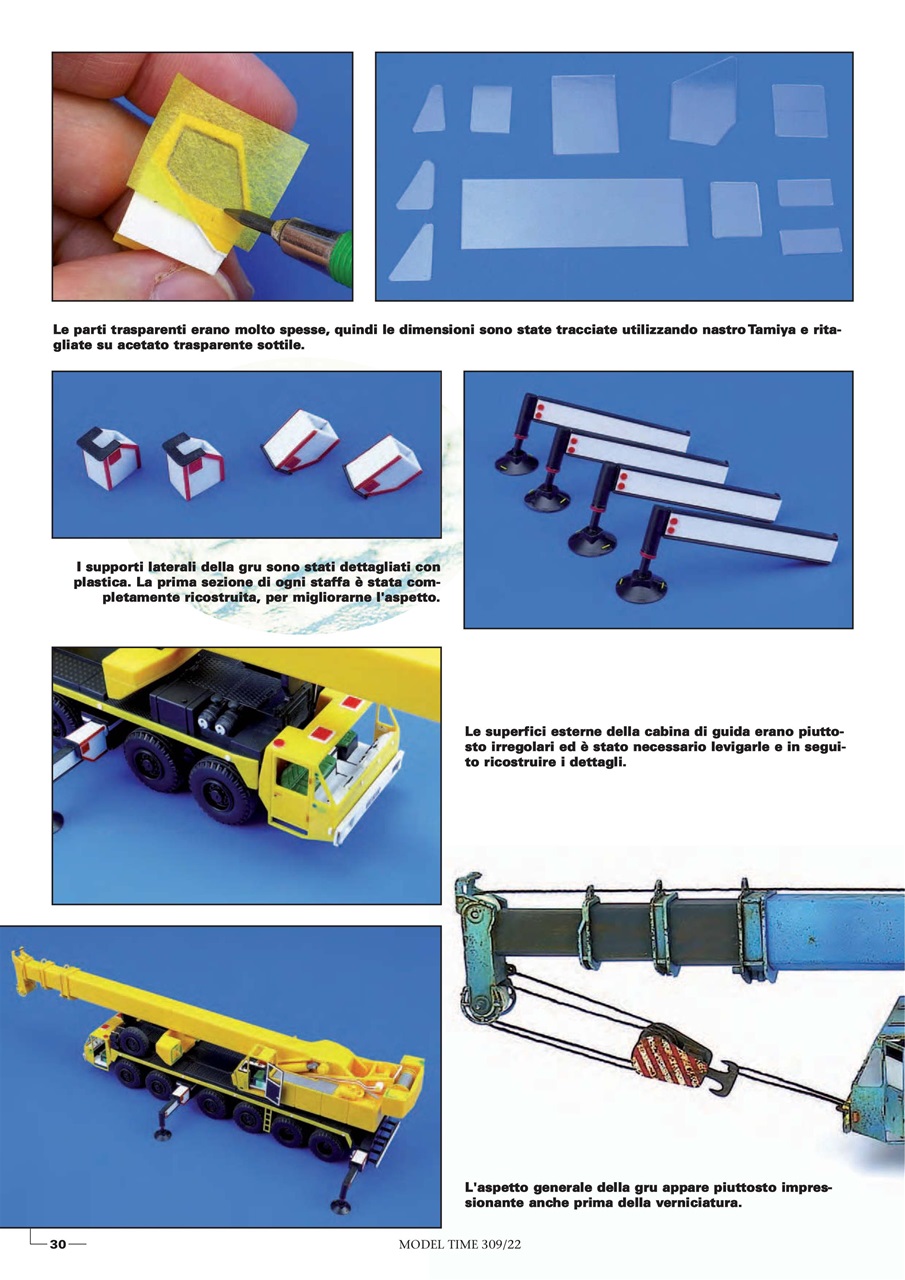 Le parti trasparenti erano molto spesse, quindi le dimensioni sono state tracciate utilizzando nastro Tamiya e ritagliate su acetato trasparente sottile.

I supporti laterali della gru sono stati dettagliati con plastica. La prima sezione di ogni staffa è stata completamente ricostruita, per migliorarne l'aspetto.

Le superfici esterne della cabina di guida erano piuttosto irregolari ed è stato necessario levigarle e in seguito ricostruire i dettagli.

L'aspetto generale della gru appare piuttosto impressionante anche prima della verniciatura.

30

MODEL TIME 309/22