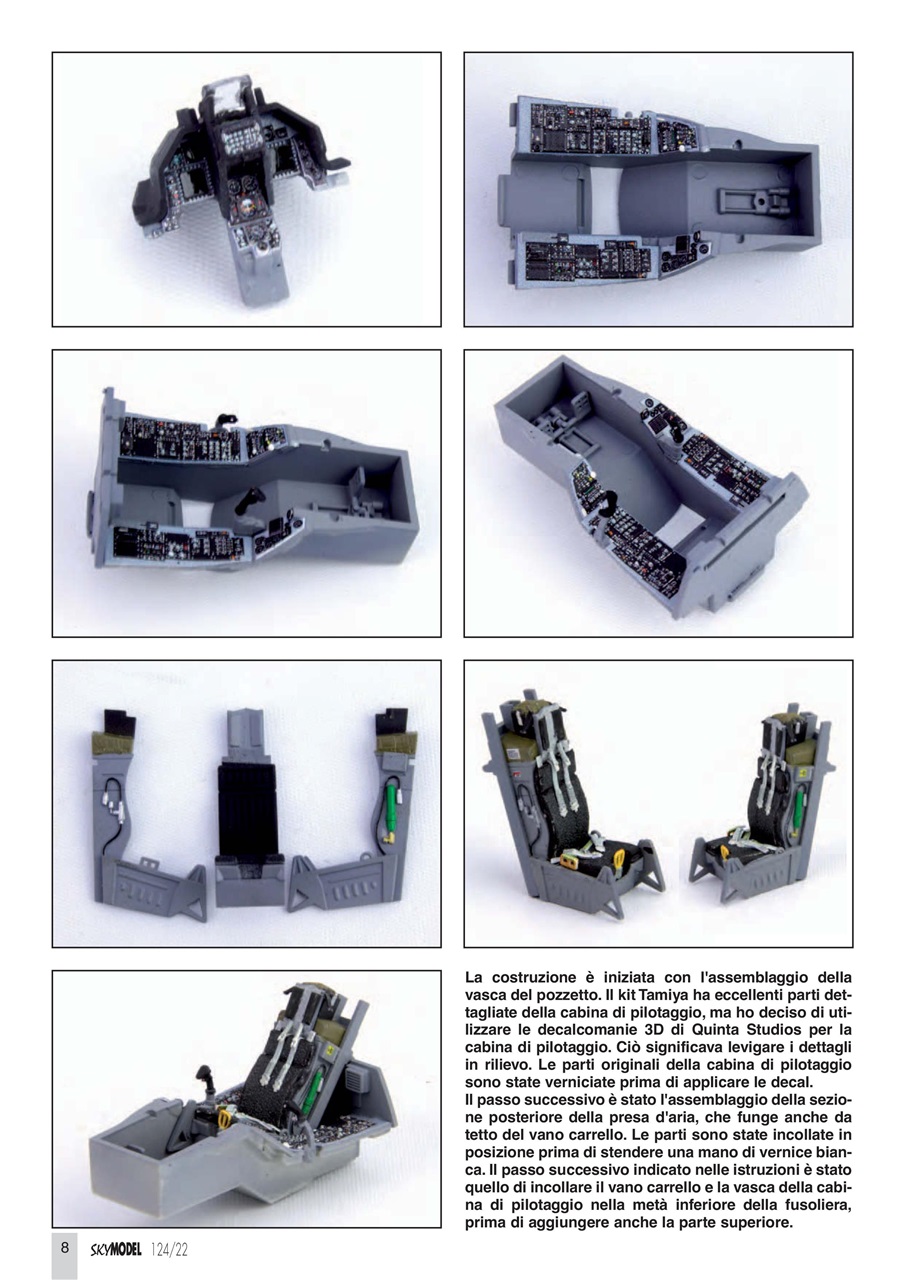 La costruzione è iniziata con l'assemblaggio della vasca del pozzetto. Il kit Tamiya ha eccellenti parti dettagliate della cabina di pilotaggio, ma ho deciso di utilizzare le decalcomanie 3D di Quinta Studios per la cabina di pilotaggio. Ciò significava levigare i dettagli in rilievo. Le parti originali della cabina di pilotaggio sono state verniciate prima di applicare le decal.
Il passo successivo è stato l'assemblaggio della sezione posteriore della presa d'aria, che funge anche da tetto del vano carrello. Le parti sono state incollate in posizione prima di stendere una mano di vernice bianca. Il passo successivo indicato nelle istruzioni è stato quello di incollare il vano carrello e la vasca della cabina di pilotaggio nella metà inferiore della fusoliera, prima di aggiungere anche la parte superiore.

8 SKYMODEL 124/22