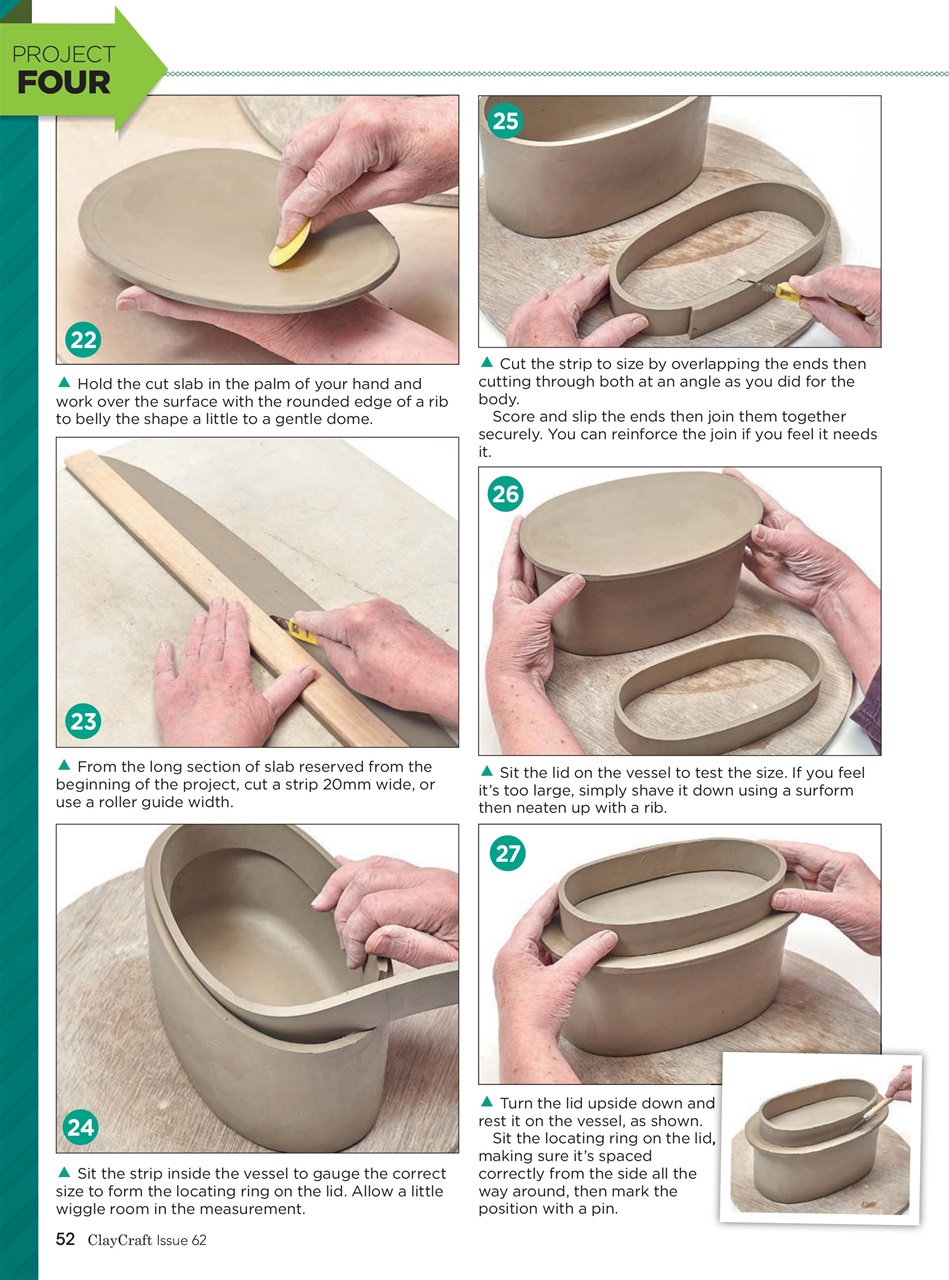 PROJECT
FOUR

22

▲ Hold the cut slab in the palm of your hand and work over the surface with the rounded edge of a rib to belly the shape a little to a gentle dome.

23

▲ From the long section of slab reserved from the beginning of the project, cut a strip 20mm wide, or use a roller guide width.

24

▲ Sit the strip inside the vessel to gauge the correct size to form the locating ring on the lid. Allow a little wiggle room in the measurement.

25

▲ Cut the strip to size by overlapping the ends then cutting through both at an angle as you did for the body.

Score and slip the ends then join them together securely. You can reinforce the join if you feel it needs it.

26

▲ Sit the lid on the vessel to test the size. If you feel it's too large, simply shave it down using a surform then neaten up with a rib.

27

▲ Turn the lid upside down and rest it on the vessel, as shown.

Sit the locating ring on the lid, making sure it's spaced correctly from the side all the way around, then mark the position with a pin.

52 ClayCraft Issue 62