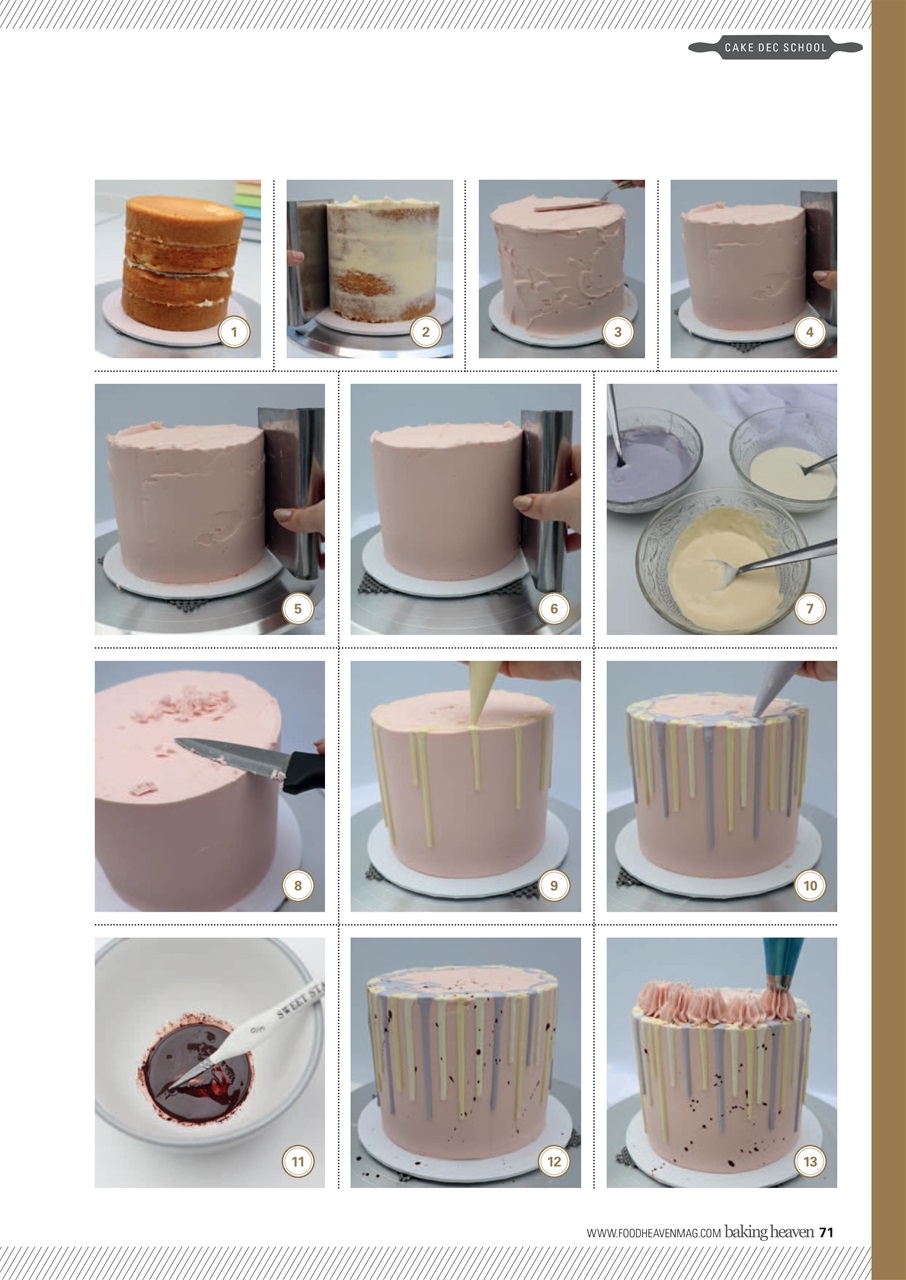 CAKE DEC SCHOOL

1

2

3

4

5

6

7

8

9

10

SWEET ST

11

12

13

WWW.FOODHEAVENMAG.COM baking heaven 71