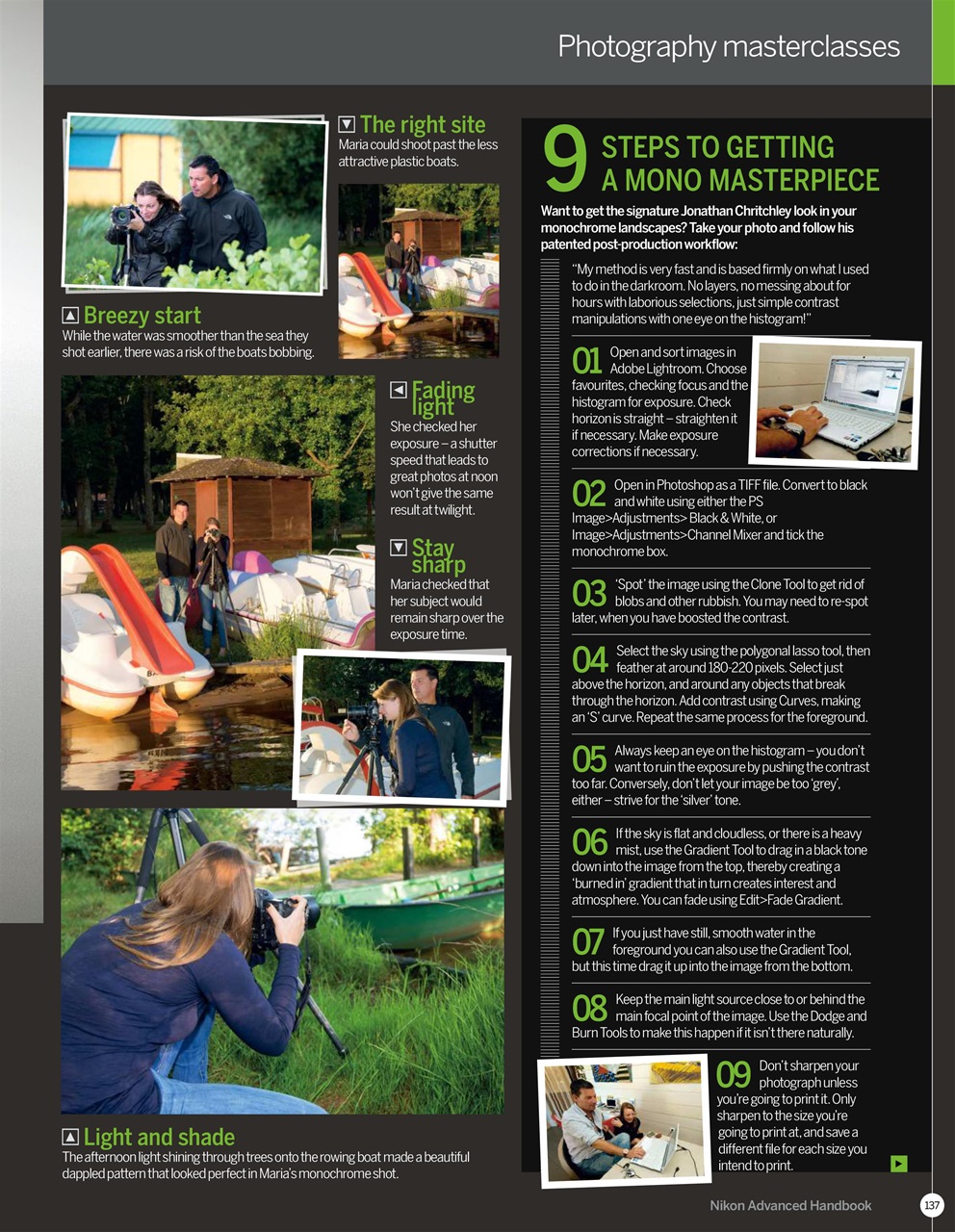 Photography masterclasses

The right site
Maria could shoot past the less attractive plastic boats.

Breezy start
While the water was smoother than the sea they shot earlier, there was a risk of the boats bobbing.

Fading light
She checked her exposure – a shutter speed that leads to great photos at noon won't give the same result at twilight.

Stay sharp
Maria checked that her subject would remain sharp over the exposure time.

Light and shade
The afternoon light shining through trees onto the rowing boat made a beautiful dappled pattern that looked perfect in Maria's monochrome shot.

9 STEPS TO GETTING A MONO MASTERPIECE

Want to get the signature Jonathan Chritchley look in your monochrome landscapes? Take your photo and follow his patented post-production workflow:

"My method is very fast and is based firmly on what I used to do in the darkroom. No layers, no messing about for hours with laborious selections, just simple contrast manipulations with one eye on the histogram!"

01 Open and sort images in Adobe Lightroom. Choose favourites, checking focus and the histogram for exposure. Check horizon is straight – straighten it if necessary. Make exposure corrections if necessary.

02 Open in Photoshop as a TIFF file. Convert to black and white using either the PS Image>Adjustments> Black & White, or Image>Adjustments>Channel Mixer and tick the monochrome box.

03 'Spot' the image using the Clone Tool to get rid of blobs and other rubbish. You may need to re-spot later, when you have boosted the contrast.

04 Select the sky using the polygonal lasso tool, then feather at around 180-220 pixels. Select just above the horizon, and around any objects that break through the horizon. Add contrast using Curves, making an 'S' curve. Repeat the same process for the foreground.

05 Always keep an eye on the histogram – you don't want to ruin the exposure by pushing the contrast too far. Conversely, don't let your image be too 'grey', either – strive for the 'silver' tone.

06 If the sky is flat and cloudless, or there is a heavy mist, use the Gradient Tool to drag in a black tone down into the image from the top, thereby creating a 'burned in' gradient that in turn creates interest and atmosphere. You can fade using Edit>Fade Gradient.

07 If you just have still, smooth water in the foreground you can also use the Gradient Tool, but this time drag it up into the image from the bottom.

08 Keep the main light source close to or behind the main focal point of the image. Use the Dodge and Burn Tools to make this happen if it isn't there naturally.

09 Don't sharpen your photograph unless you're going to print it. Only sharpen to the size you're going to print at, and save a different file for each size you intend to print.

Nikon Advanced Handbook 137