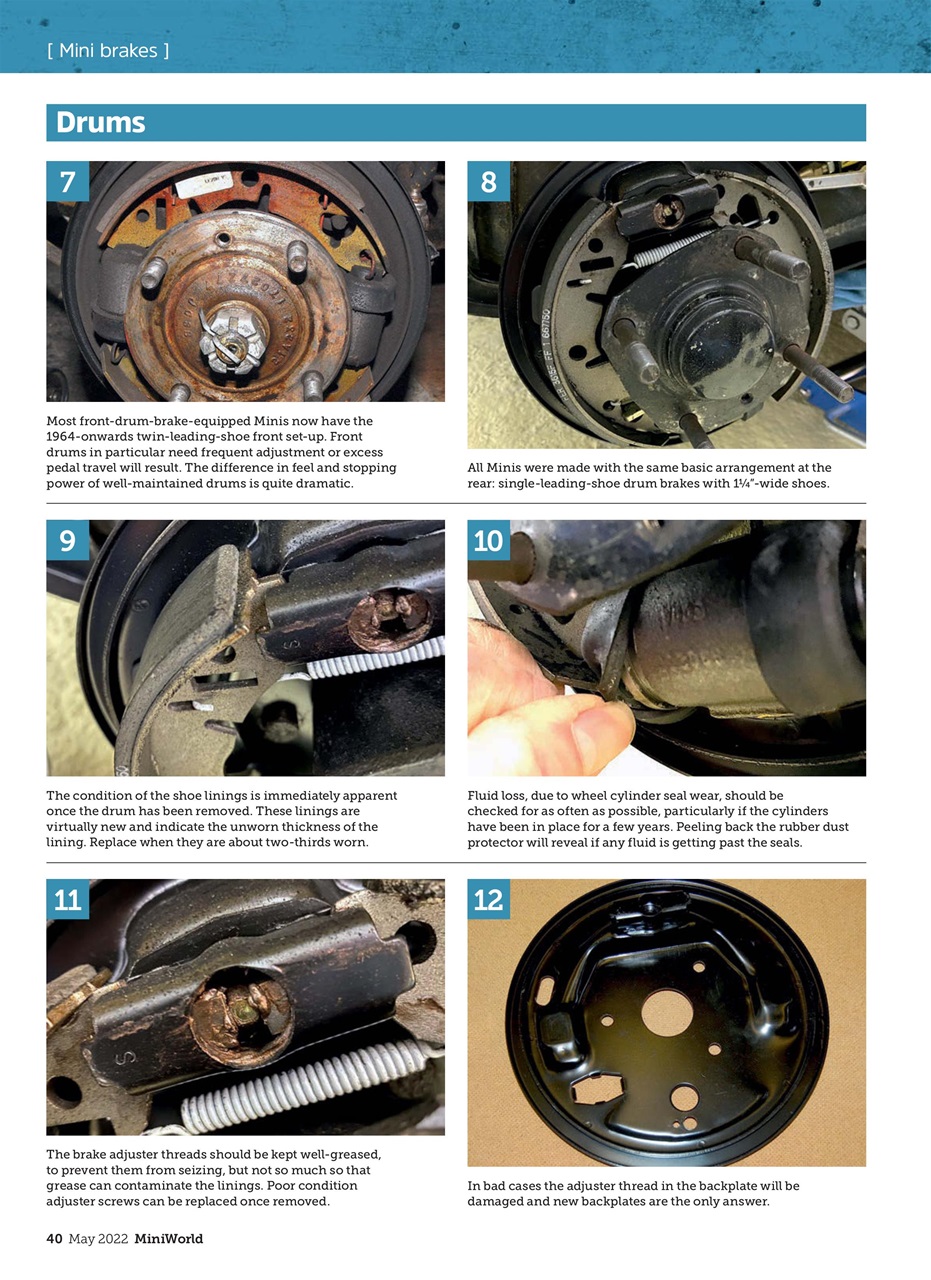 [ Mini brakes ]

Drums

7

Most front-drum-brake-equipped Minis now have the 1964-onwards twin-leading-shoe front set-up. Front drums in particular need frequent adjustment or excess pedal travel will result. The difference in feel and stopping power of well-maintained drums is quite dramatic.

8

All Minis were made with the same basic arrangement at the rear: single-leading-shoe drum brakes with 1¼"-wide shoes.

9

The condition of the shoe linings is immediately apparent once the drum has been removed. These linings are virtually new and indicate the unworn thickness of the lining. Replace when they are about two-thirds worn.

10

Fluid loss, due to wheel cylinder seal wear, should be checked for as often as possible, particularly if the cylinders have been in place for a few years. Peeling back the rubber dust protector will reveal if any fluid is getting past the seals.

11

The brake adjuster threads should be kept well-greased, to prevent them from seizing, but not so much so that grease can contaminate the linings. Poor condition adjuster screws can be replaced once removed.

12

In bad cases the adjuster thread in the backplate will be damaged and new backplates are the only answer.

40 May 2022 MiniWorld