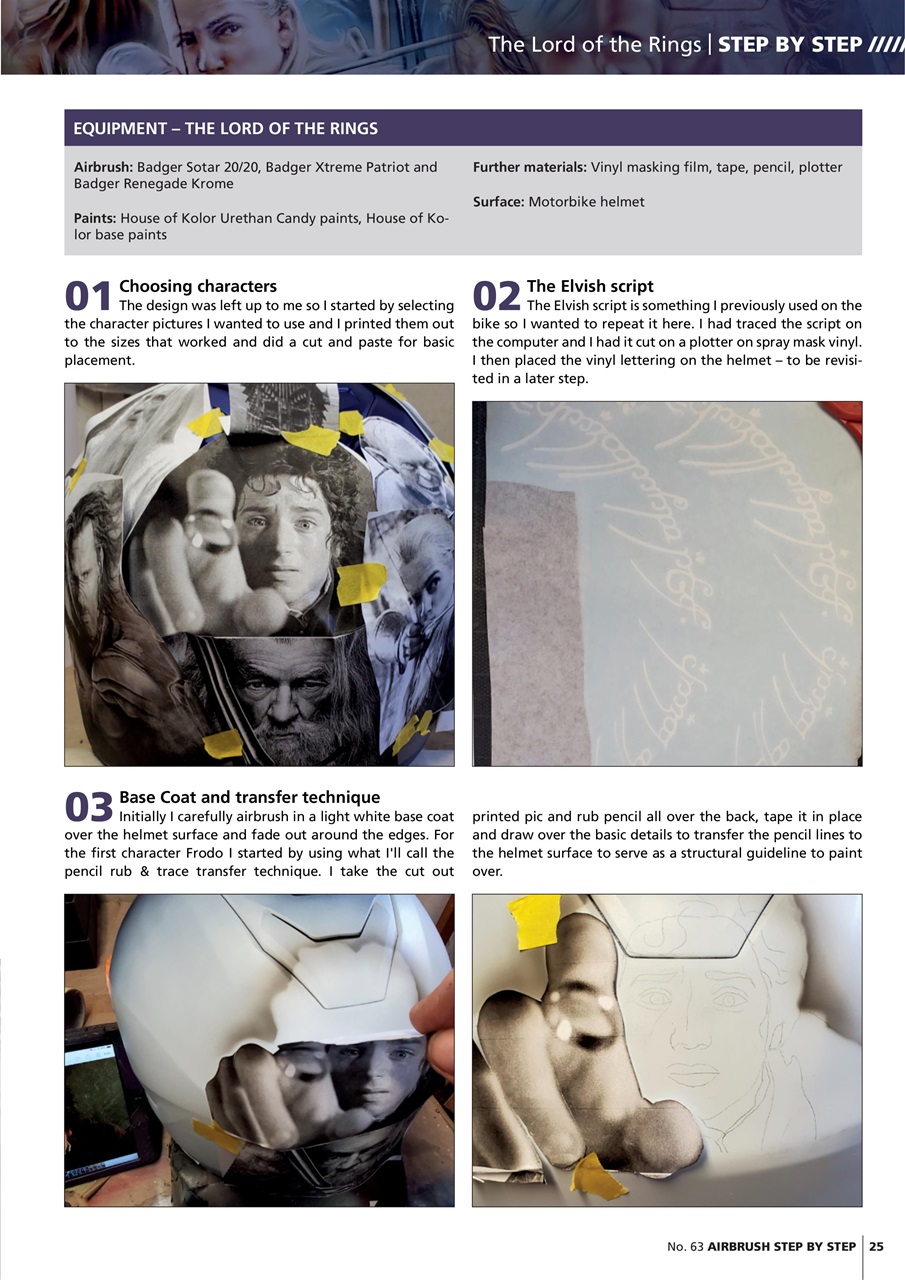 The Lord of the Rings | STEP BY STEP /////

EQUIPMENT – THE LORD OF THE RINGS

Airbrush: Badger Sotar 20/20, Badger Xtreme Patriot and Badger Renegade Krome

Paints: House of Kolor Urethan Candy paints, House of Kolor base paints

Further materials: Vinyl masking film, tape, pencil, plotter

Surface: Motorbike helmet

01 Choosing characters
The design was left up to me so I started by selecting the character pictures I wanted to use and I printed them out to the sizes that worked and did a cut and paste for basic placement.

02 The Elvish script
The Elvish script is something I previously used on the bike so I wanted to repeat it here. I had traced the script on the computer and I had it cut on a plotter on spray mask vinyl. I then placed the vinyl lettering on the helmet – to be revisited in a later step.

03 Base Coat and transfer technique
Initially I carefully airbrush in a light white base coat over the helmet surface and fade out around the edges. For the first character Frodo I started by using what I'll call the pencil rub & trace transfer technique. I take the cut out printed pic and rub pencil all over the back, tape it in place and draw over the basic details to transfer the pencil lines to the helmet surface to serve as a structural guideline to paint over.

No. 63 AIRBRUSH STEP BY STEP | 25