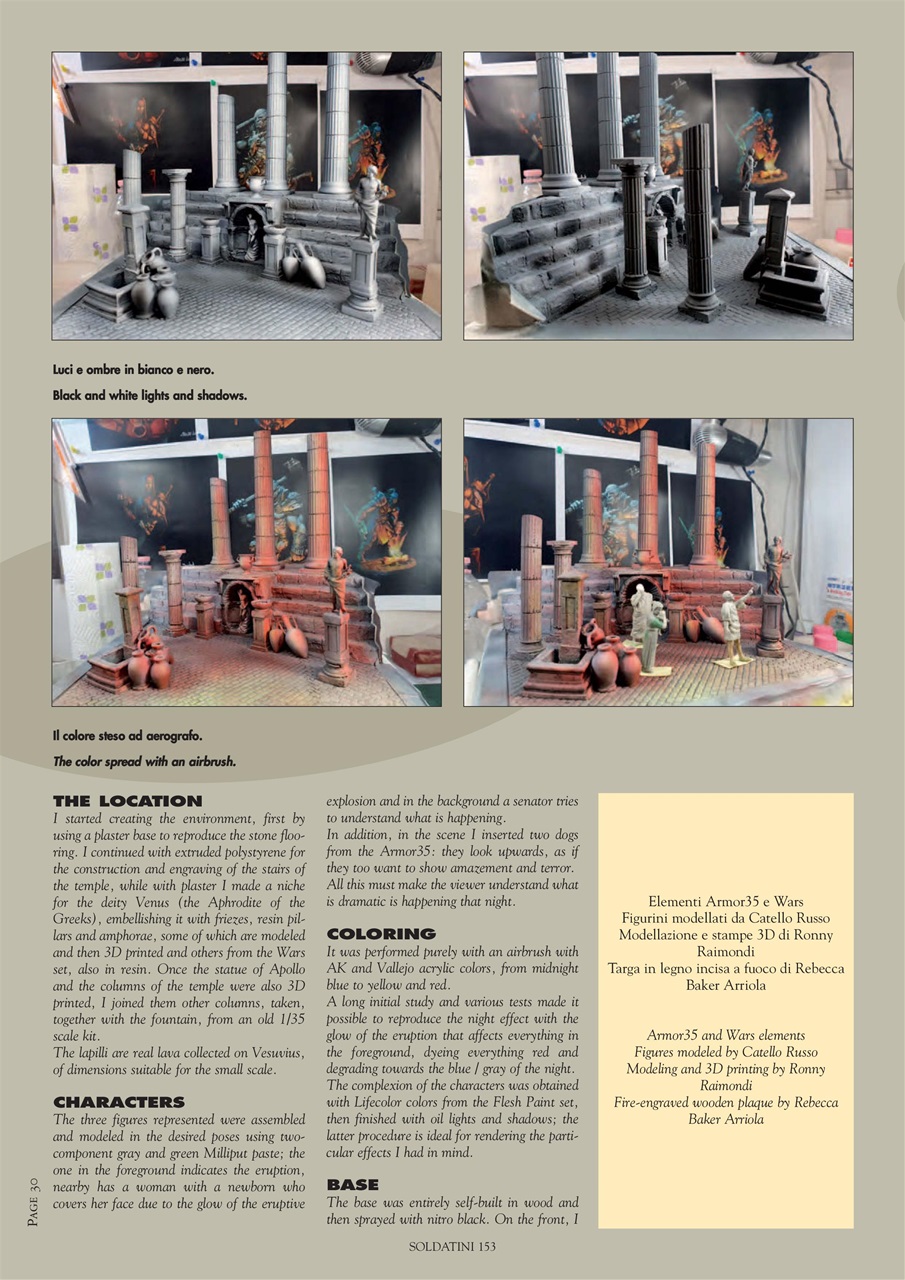 Luci e ombre in bianco e nero.

Black and white lights and shadows.

Il colore steso ad aerografo.

The color spread with an airbrush.

THE LOCATION

I started creating the environment, first by using a plaster base to reproduce the stone flooring. I continued with extruded polystyrene for the construction and engraving of the stairs of the temple, while with plaster I made a niche for the deity Venus (the Aphrodite of the Greeks), embellishing it with friezes, resin pillars and amphorae, some of which are modeled and then 3D printed and others from the Wars set, also in resin. Once the statue of Apollo and the columns of the temple were also 3D printed, I joined them other columns, taken, together with the fountain, from an old 1/35 scale kit.
The lapilli are real lava collected on Vesuvius, of dimensions suitable for the small scale.

CHARACTERS

The three figures represented were assembled and modeled in the desired poses using two-component gray and green Milliput paste; the one in the foreground indicates the eruption, nearby has a woman with a newborn who covers her face due to the glow of the eruptive explosion and in the background a senator tries to understand what is happening.
In addition, in the scene I inserted two dogs from the Armor35: they look upwards, as if they too want to show amazement and terror. All this must make the viewer understand what is dramatic is happening that night.

COLORING

It was performed purely with an airbrush with AK and Vallejo acrylic colors, from midnight blue to yellow and red.
A long initial study and various tests made it possible to reproduce the night effect with the glow of the eruption that affects everything in the foreground, dyeing everything red and degrading towards the blue / gray of the night.
The complexion of the characters was obtained with Lifecolor colors from the Flesh Paint set, then finished with oil lights and shadows; the latter procedure is ideal for rendering the particular effects I had in mind.

BASE

The base was entirely self-built in wood and then sprayed with nitro black. On the front, I

Elementi Armor35 e Wars
Figurini modellati da Catello Russo
Modellazione e stampe 3D di Ronny Raimondi
Targa in legno incisa a fuoco di Rebecca Baker Arriola

Armor35 and Wars elements
Figures modeled by Catello Russo
Modeling and 3D printing by Ronny Raimondi
Fire-engraved wooden plaque by Rebecca Baker Arriola

PAGE 30

SOLDATINI 153