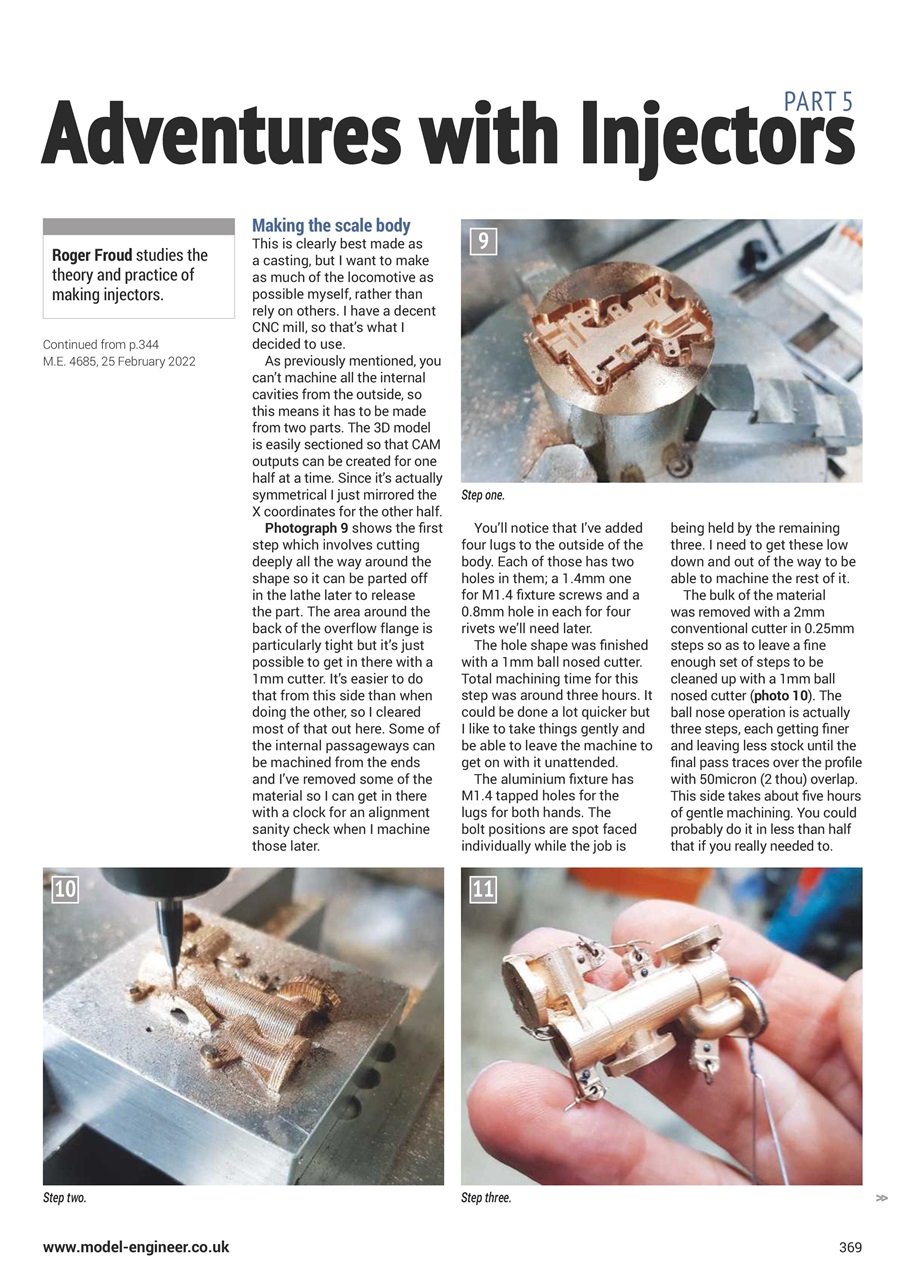 PART 5
Adventures with Injectors

Roger Froud studies the theory and practice of making injectors.

Continued from p.344
M.E. 4685, 25 February 2022

Making the scale body
This is clearly best made as a casting, but I want to make as much of the locomotive as possible myself, rather than rely on others. I have a decent CNC mill, so that's what I decided to use.

As previously mentioned, you can't machine all the internal cavities from the outside, so this means it has to be made from two parts. The 3D model is easily sectioned so that CAM outputs can be created for one half at a time. Since it's actually symmetrical I just mirrored the X coordinates for the other half.

Photograph 9 shows the first step which involves cutting deeply all the way around the shape so it can be parted off in the lathe later to release the part. The area around the back of the overflow flange is particularly tight but it's just possible to get in there with a 1mm cutter. It's easier to do that from this side than when doing the other, so I cleared most of that out here. Some of the internal passageways can be machined from the ends and I've removed some of the material so I can get in there with a clock for an alignment sanity check when I machine those later.

9

Step one.

You'll notice that I've added four lugs to the outside of the body. Each of those has two holes in them; a 1.4mm one for M1.4 fixture screws and a 0.8mm hole in each for four rivets we'll need later.

The hole shape was finished with a 1mm ball nosed cutter. Total machining time for this step was around three hours. It could be done a lot quicker but I like to take things gently and be able to leave the machine to get on with it unattended.

The aluminium fixture has M1.4 tapped holes for the lugs for both hands. The bolt positions are spot faced individually while the job is being held by the remaining three. I need to get these low down and out of the way to be able to machine the rest of it.

The bulk of the material was removed with a 2mm conventional cutter in 0.25mm steps so as to leave a fine enough set of steps to be cleaned up with a 1mm ball nosed cutter (photo 10). The ball nose operation is actually three steps, each getting finer and leaving less stock until the final pass traces over the profile with 50micron (2 thou) overlap. This side takes about five hours of gentle machining. You could probably do it in less than half that if you really needed to.

10

Step two.

11

Step three.

>>

www.model-engineer.co.uk

369