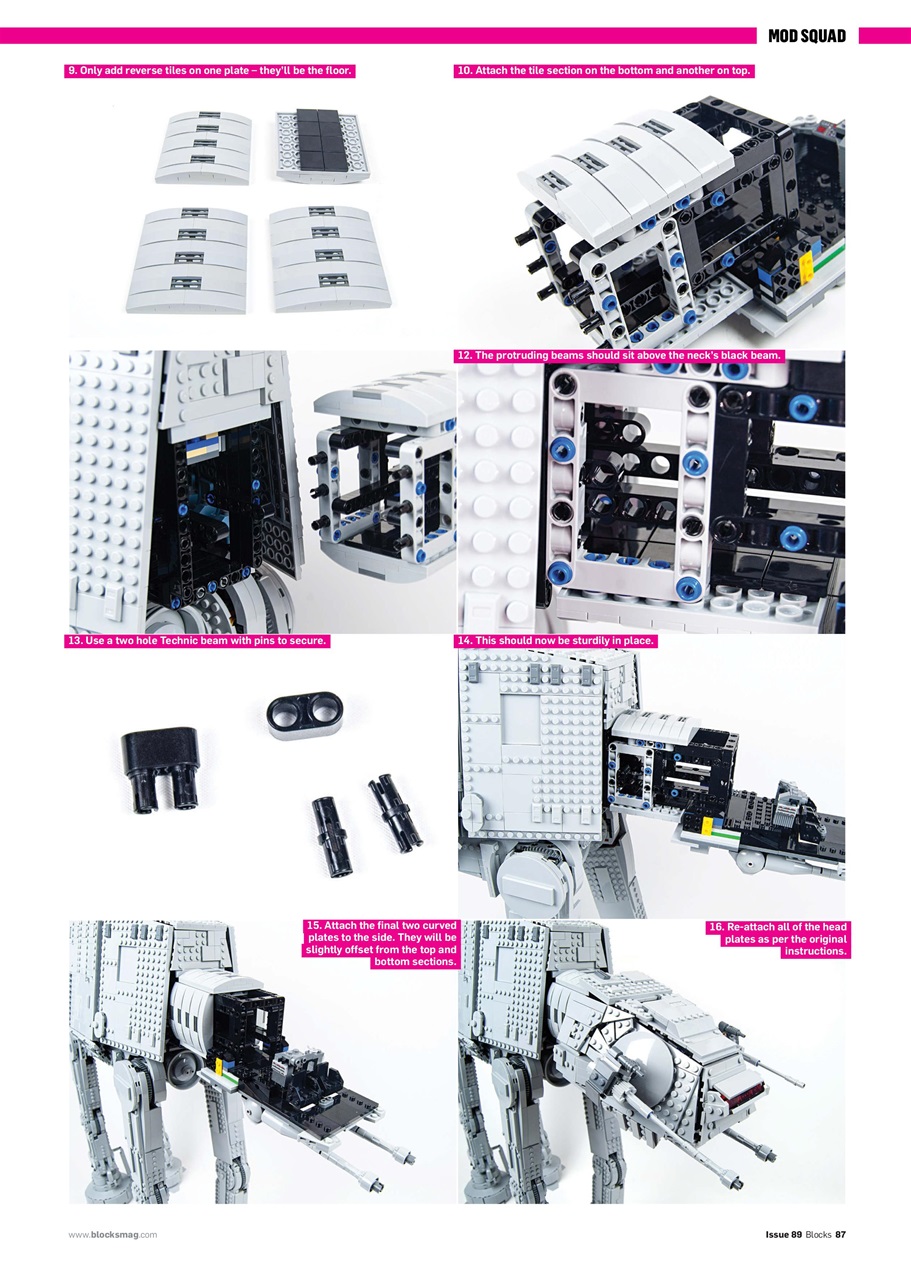 MOD SQUAD

9. Only add reverse tiles on one plate – they'll be the floor.

10. Attach the tile section on the bottom and another on top.

12. The protruding beams should sit above the neck's black beam.

13. Use a two hole Technic beam with pins to secure.

14. This should now be sturdily in place.

15. Attach the final two curved plates to the side. They will be slightly offset from the top and bottom sections.

16. Re-attach all of the head plates as per the original instructions.

www.blocksmag.com

Issue 89 Blocks 87