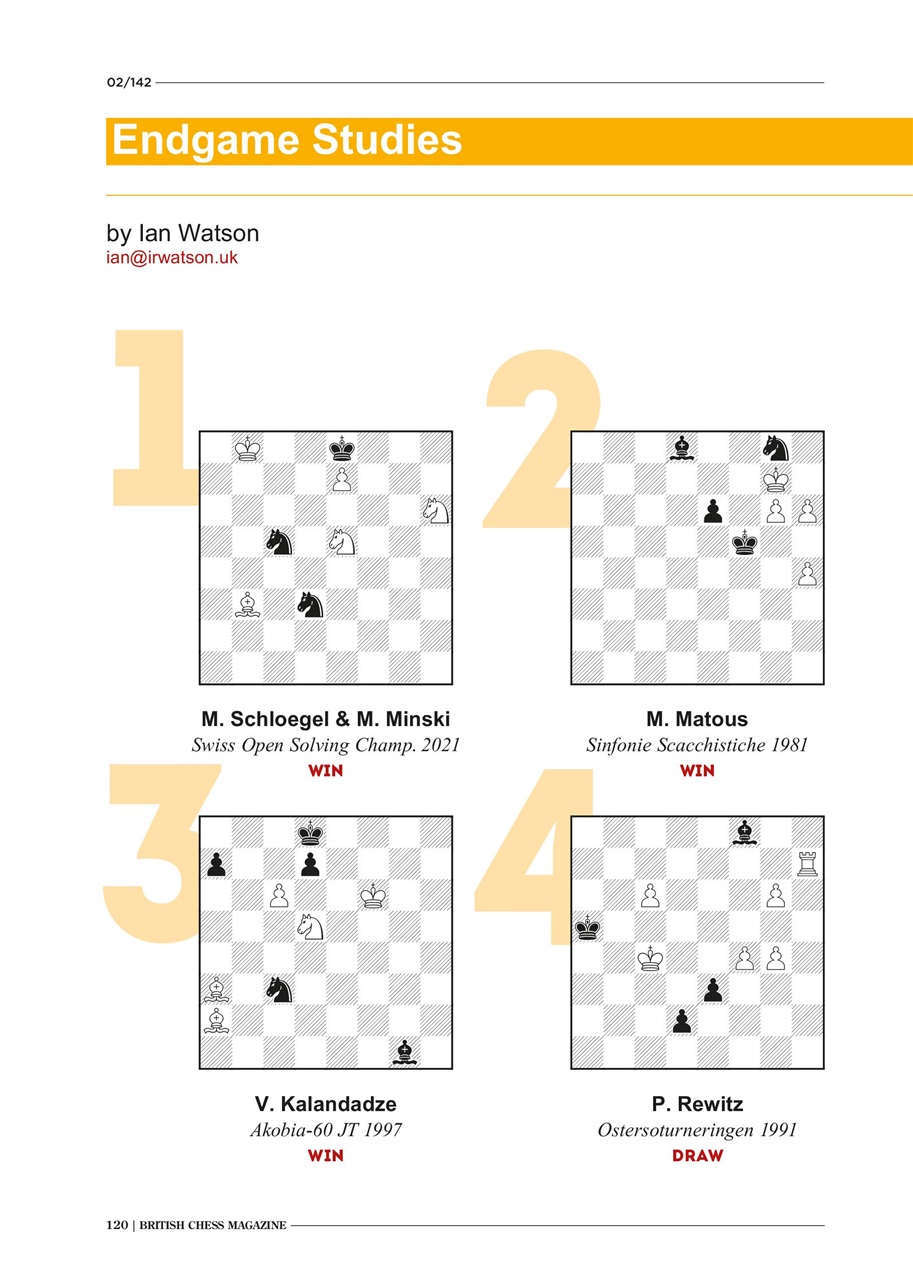 02/142

Endgame Studies

by Ian Watson
ian@irwatson.uk

1

M. Schloegel & M. Minski
Swiss Open Solving Champ. 2021
WIN

2

M. Matous
Sinfonie Scacchistiche 1981
WIN

3

V. Kalandadze
Akobia-60 JT 1997
WIN

4

P. Rewitz
Ostersoturneringen 1991
DRAW

120 | BRITISH CHESS MAGAZINE