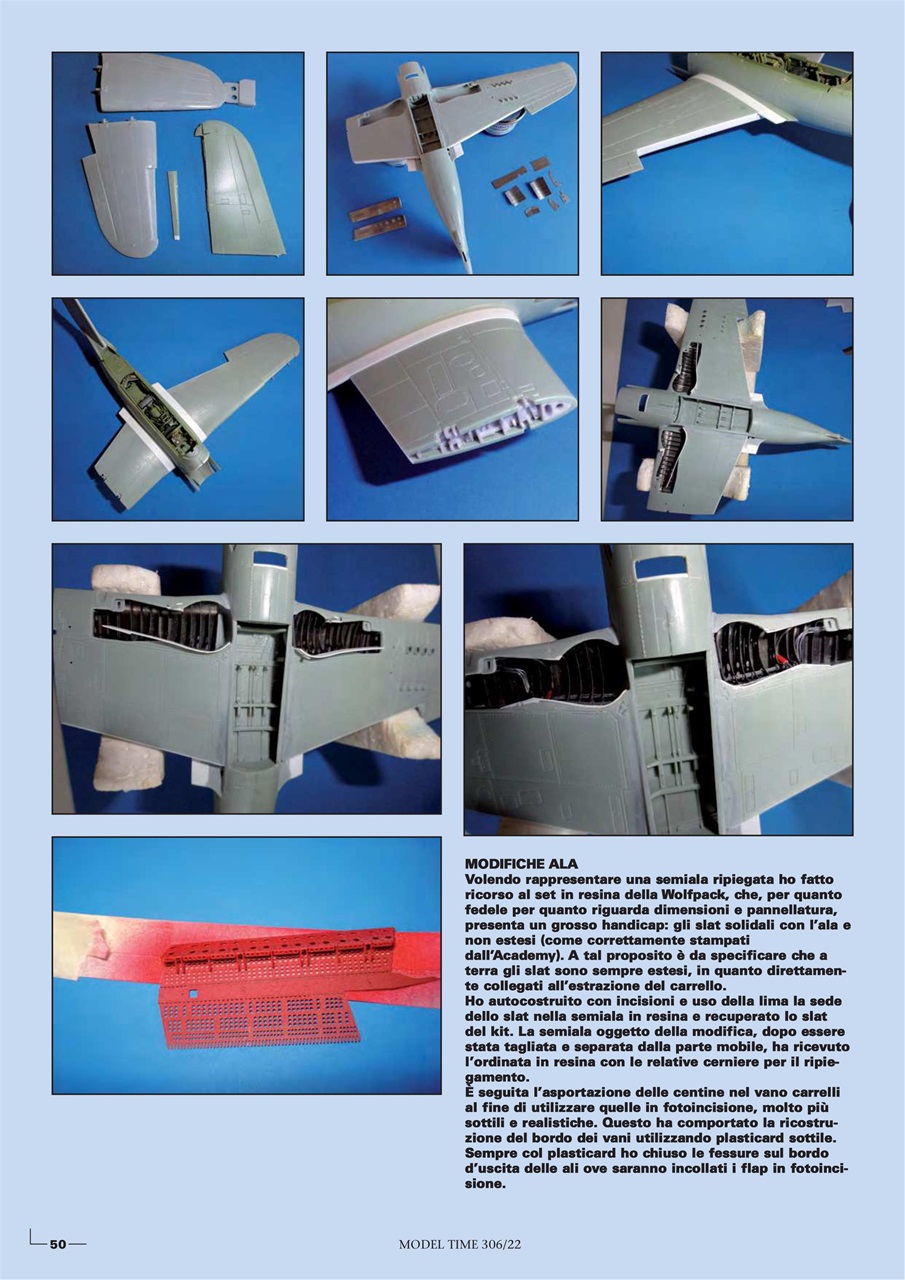 MODIFICHE ALA
Volendo rappresentare una semiala ripiegata ho fatto ricorso al set in resina della Wolfpack, che, per quanto fedele per quanto riguarda dimensioni e pannellatura, presenta un grosso handicap: gli slat solidali con l'ala e non estesi (come correttamente stampati dall'Academy). A tal proposito è da specificare che a terra gli slat sono sempre estesi, in quanto direttamente collegati all'estrazione del carrello.
Ho autocostruito con incisioni e uso della lima la sede dello slat nella semiala in resina e recuperato lo slat del kit. La semiala oggetto della modifica, dopo essere stata tagliata e separata dalla parte mobile, ha ricevuto l'ordinata in resina con le relative cerniere per il ripiegamento.
È seguita l'asportazione delle centine nel vano carrelli al fine di utilizzare quelle in fotoincisione, molto più sottili e realistiche. Questo ha comportato la ricostruzione del bordo dei vani utilizzando plasticard sottile. Sempre col plasticard ho chiuso le fessure sul bordo d'uscita delle ali ove saranno incollati i flap in fotoincisione.

50

MODEL TIME 306/22