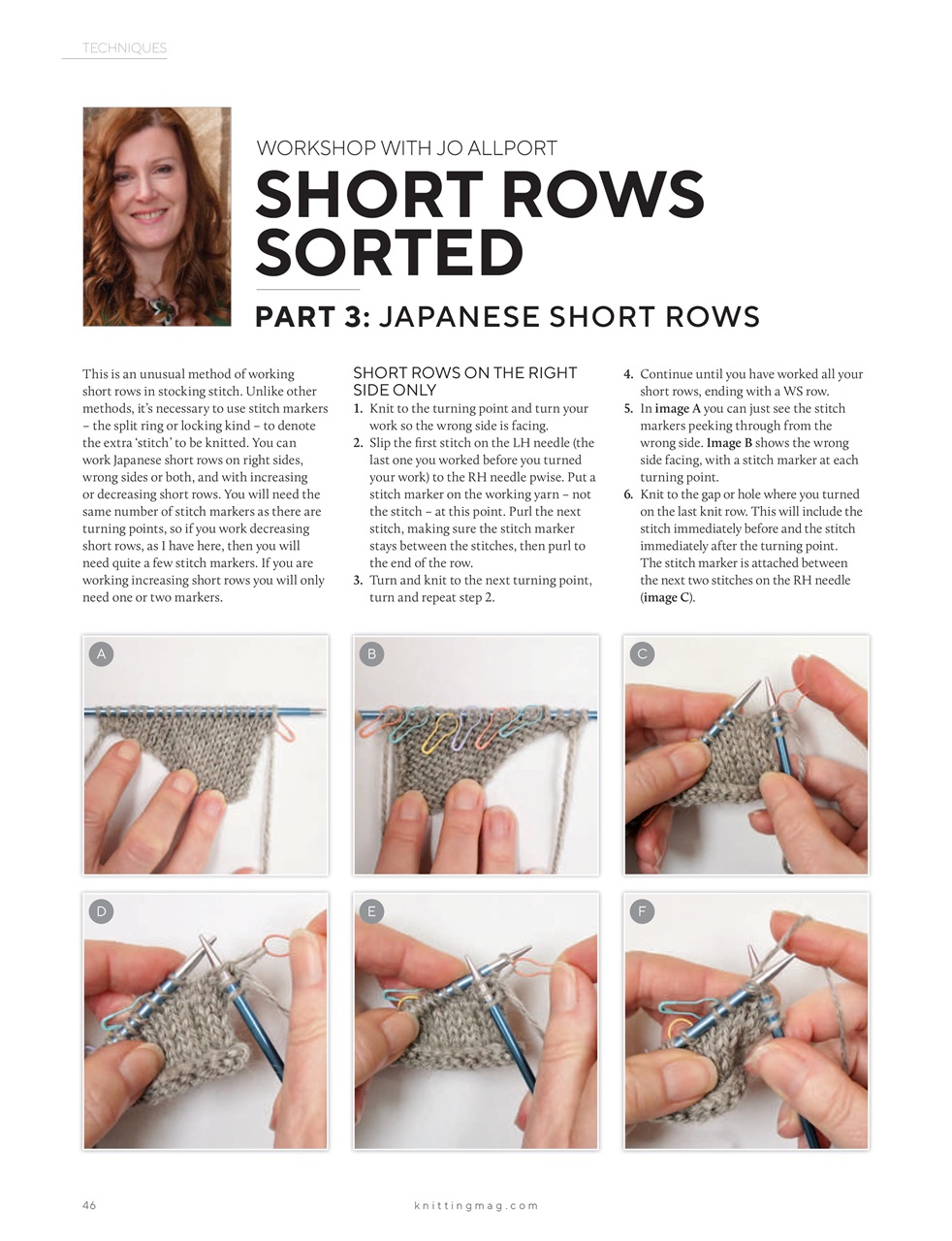 TECHNIQUES

WORKSHOP WITH JO ALLPORT

SHORT ROWS SORTED

PART 3: JAPANESE SHORT ROWS

This is an unusual method of working short rows in stocking stitch. Unlike other methods, it's necessary to use stitch markers – the split ring or locking kind – to denote the extra 'stitch' to be knitted. You can work Japanese short rows on right sides, wrong sides or both, and with increasing or decreasing short rows. You will need the same number of stitch markers as there are turning points, so if you work decreasing short rows, as I have here, then you will need quite a few stitch markers. If you are working increasing short rows you will only need one or two markers.

SHORT ROWS ON THE RIGHT SIDE ONLY

1. Knit to the turning point and turn your work so the wrong side is facing.
2. Slip the first stitch on the LH needle (the last one you worked before you turned your work) to the RH needle pwise. Put a stitch marker on the working yarn – not the stitch – at this point. Purl the next stitch, making sure the stitch marker stays between the stitches, then purl to the end of the row.
3. Turn and knit to the next turning point, turn and repeat step 2.
4. Continue until you have worked all your short rows, ending with a WS row.
5. In image A you can just see the stitch markers peeking through from the wrong side. Image B shows the wrong side facing, with a stitch marker at each turning point.
6. Knit to the gap or hole where you turned on the last knit row. This will include the stitch immediately before and the stitch immediately after the turning point. The stitch marker is attached between the next two stitches on the RH needle (image C).

A

B

C

D

E

F

46

knittingmag.com