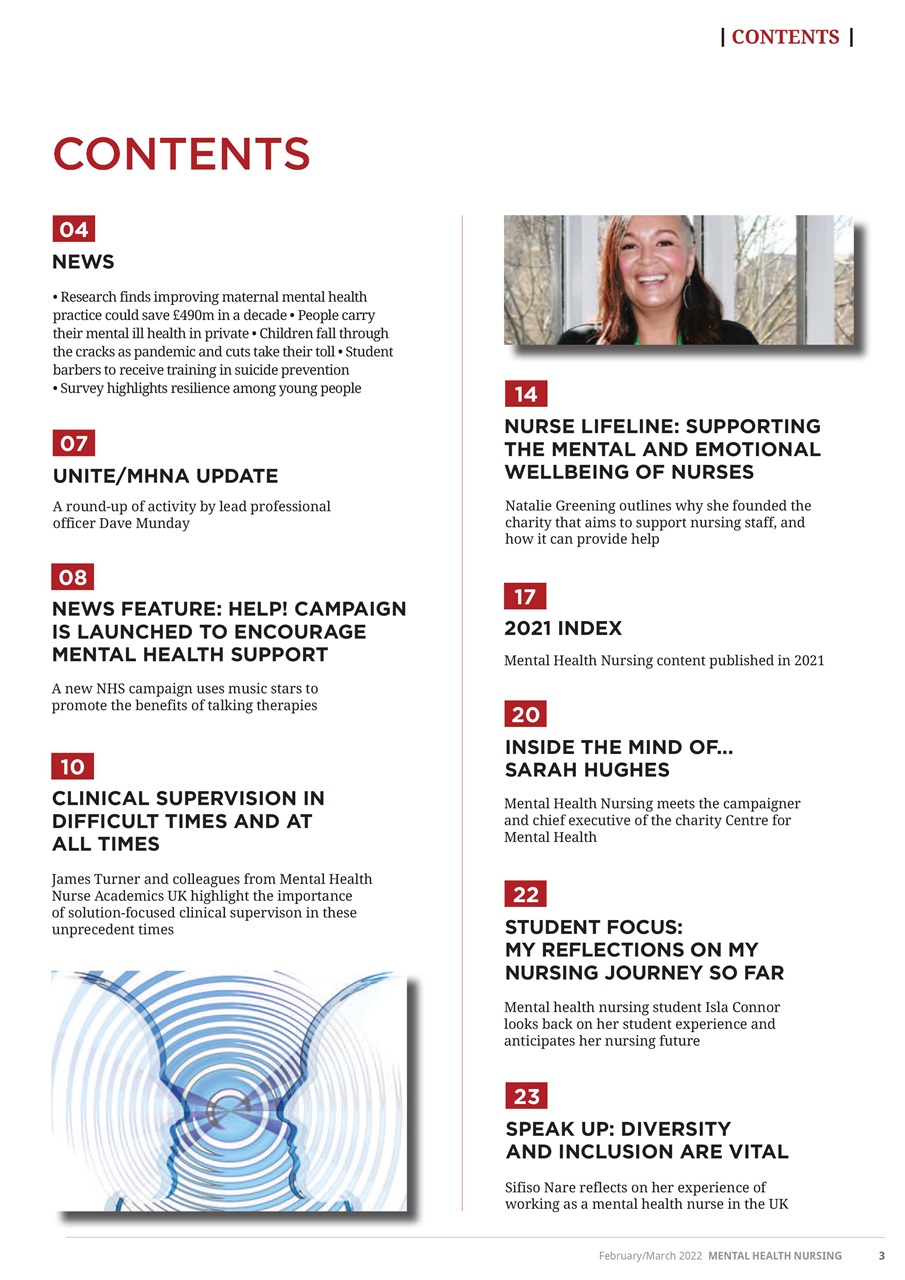 | CONTENTS |

CONTENTS

04

NEWS

• Research finds improving maternal mental health practice could save £490m in a decade • People carry their mental ill health in private • Children fall through the cracks as pandemic and cuts take their toll • Student barbers to receive training in suicide prevention • Survey highlights resilience among young people

07

UNITE/MHNA UPDATE

A round-up of activity by lead professional officer Dave Munday

08

NEWS FEATURE: HELP! CAMPAIGN IS LAUNCHED TO ENCOURAGE MENTAL HEALTH SUPPORT

A new NHS campaign uses music stars to promote the benefits of talking therapies

10

CLINICAL SUPERVISION IN DIFFICULT TIMES AND AT ALL TIMES

James Turner and colleagues from Mental Health Nurse Academics UK highlight the importance of solution-focused clinical supervison in these unprecedent times

14

NURSE LIFELINE: SUPPORTING THE MENTAL AND EMOTIONAL WELLBEING OF NURSES

Natalie Greening outlines why she founded the charity that aims to support nursing staff, and how it can provide help

17

2021 INDEX

Mental Health Nursing content published in 2021

20

INSIDE THE MIND OF... SARAH HUGHES

Mental Health Nursing meets the campaigner and chief executive of the charity Centre for Mental Health

22

STUDENT FOCUS: MY REFLECTIONS ON MY NURSING JOURNEY SO FAR

Mental health nursing student Isla Connor looks back on her student experience and anticipates her nursing future

23

SPEAK UP: DIVERSITY AND INCLUSION ARE VITAL

Sifiso Nare reflects on her experience of working as a mental health nurse in the UK

February/March 2022 MENTAL HEALTH NURSING 3