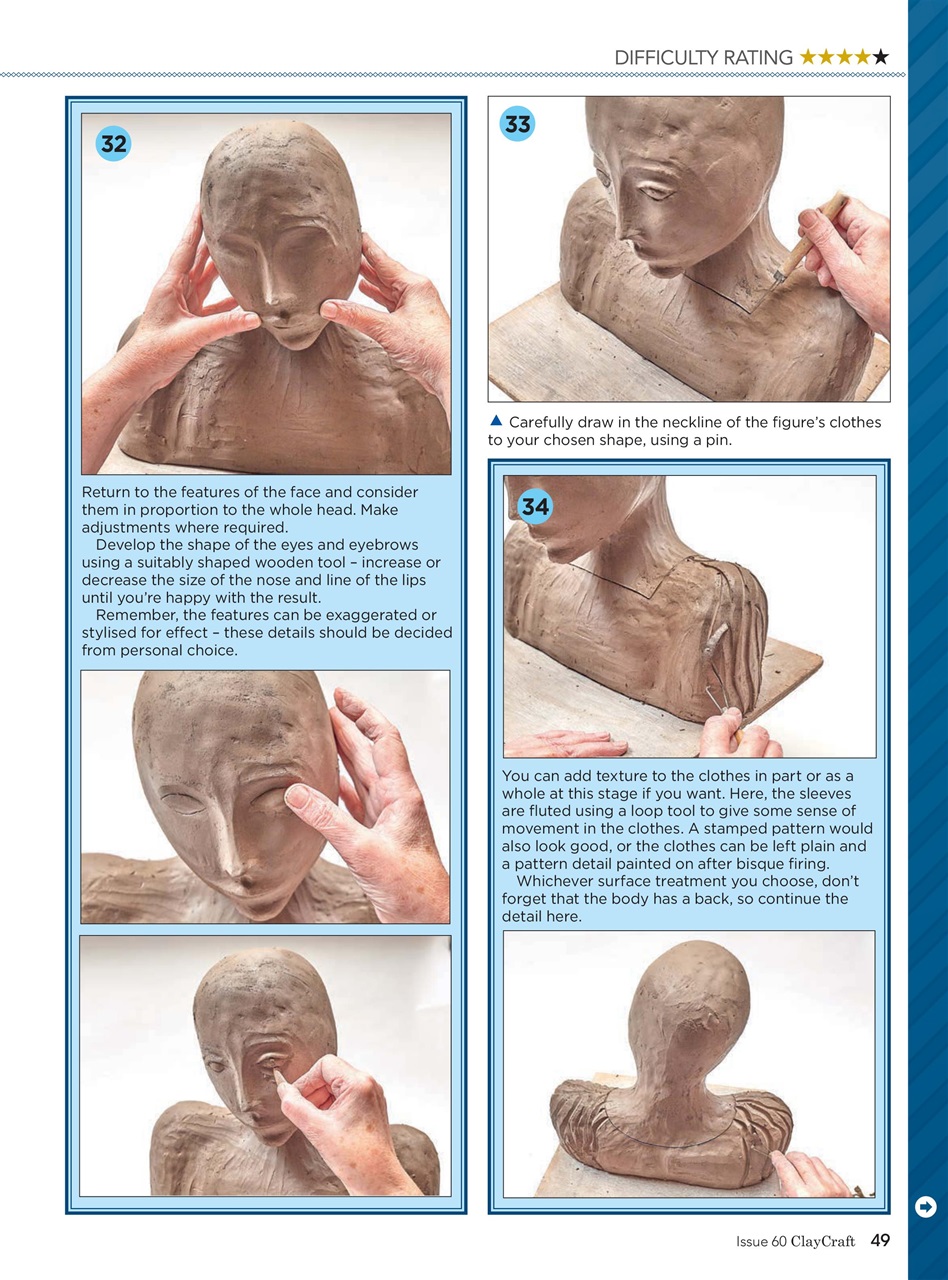 DIFFICULTY RATING ★★★★★

32

Return to the features of the face and consider them in proportion to the whole head. Make adjustments where required.

Develop the shape of the eyes and eyebrows using a suitably shaped wooden tool – increase or decrease the size of the nose and line of the lips until you're happy with the result.

Remember, the features can be exaggerated or stylised for effect – these details should be decided from personal choice.

33

▲ Carefully draw in the neckline of the figure's clothes to your chosen shape, using a pin.

34

You can add texture to the clothes in part or as a whole at this stage if you want. Here, the sleeves are fluted using a loop tool to give some sense of movement in the clothes. A stamped pattern would also look good, or the clothes can be left plain and a pattern detail painted on after bisque firing.

Whichever surface treatment you choose, don't forget that the body has a back, so continue the detail here.

Issue 60 ClayCraft 49