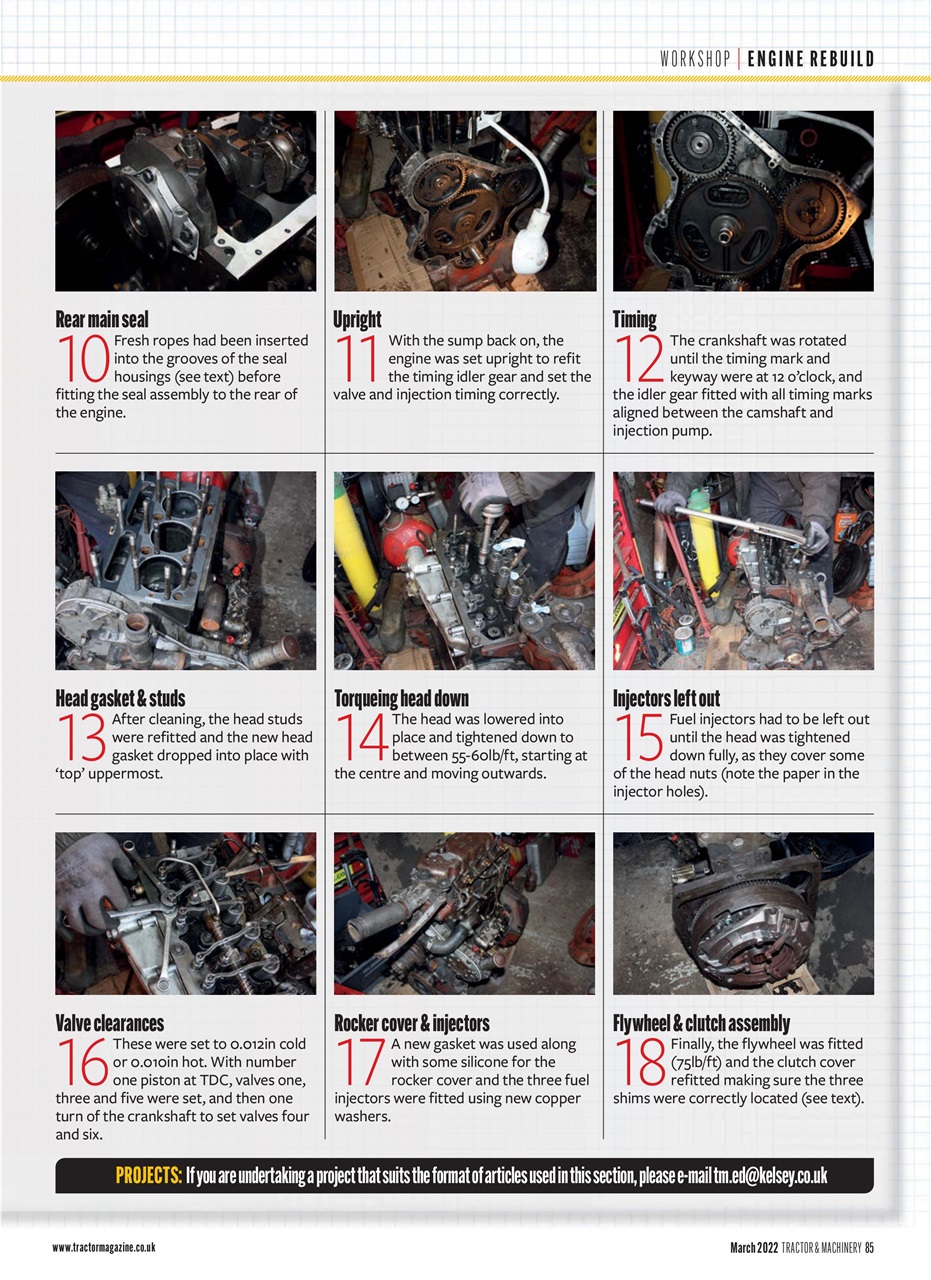 WORKSHOP | ENGINE REBUILD

Rear main seal

10 Fresh ropes had been inserted into the grooves of the seal housings (see text) before fitting the seal assembly to the rear of the engine.

Upright

11 With the sump back on, the engine was set upright to refit the timing idler gear and set the valve and injection timing correctly.

Timing

12 The crankshaft was rotated until the timing mark and keyway were at 12 o'clock, and the idler gear fitted with all timing marks aligned between the camshaft and injection pump.

Head gasket & studs

13 After cleaning, the head studs were refitted and the new head gasket dropped into place with 'top' uppermost.

Torqueing head down

14 The head was lowered into place and tightened down to between 55-60lb/ft, starting at the centre and moving outwards.

Injectors left out

15 Fuel injectors had to be left out until the head was tightened down fully, as they cover some of the head nuts (note the paper in the injector holes).

Valve clearances

16 These were set to 0.012in cold or 0.010in hot. With number one piston at TDC, valves one, three and five were set, and then one turn of the crankshaft to set valves four and six.

Rocker cover & injectors

17 A new gasket was used along with some silicone for the rocker cover and the three fuel injectors were fitted using new copper washers.

Flywheel & clutch assembly

18 Finally, the flywheel was fitted (75lb/ft) and the clutch cover refitted making sure the three shims were correctly located (see text).

PROJECTS: If you are undertaking a project that suits the format of articles used in this section, please e-mail tm.ed@kelsey.co.uk

www.tractormagazine.co.uk

March 2022 TRACTOR & MACHINERY 85