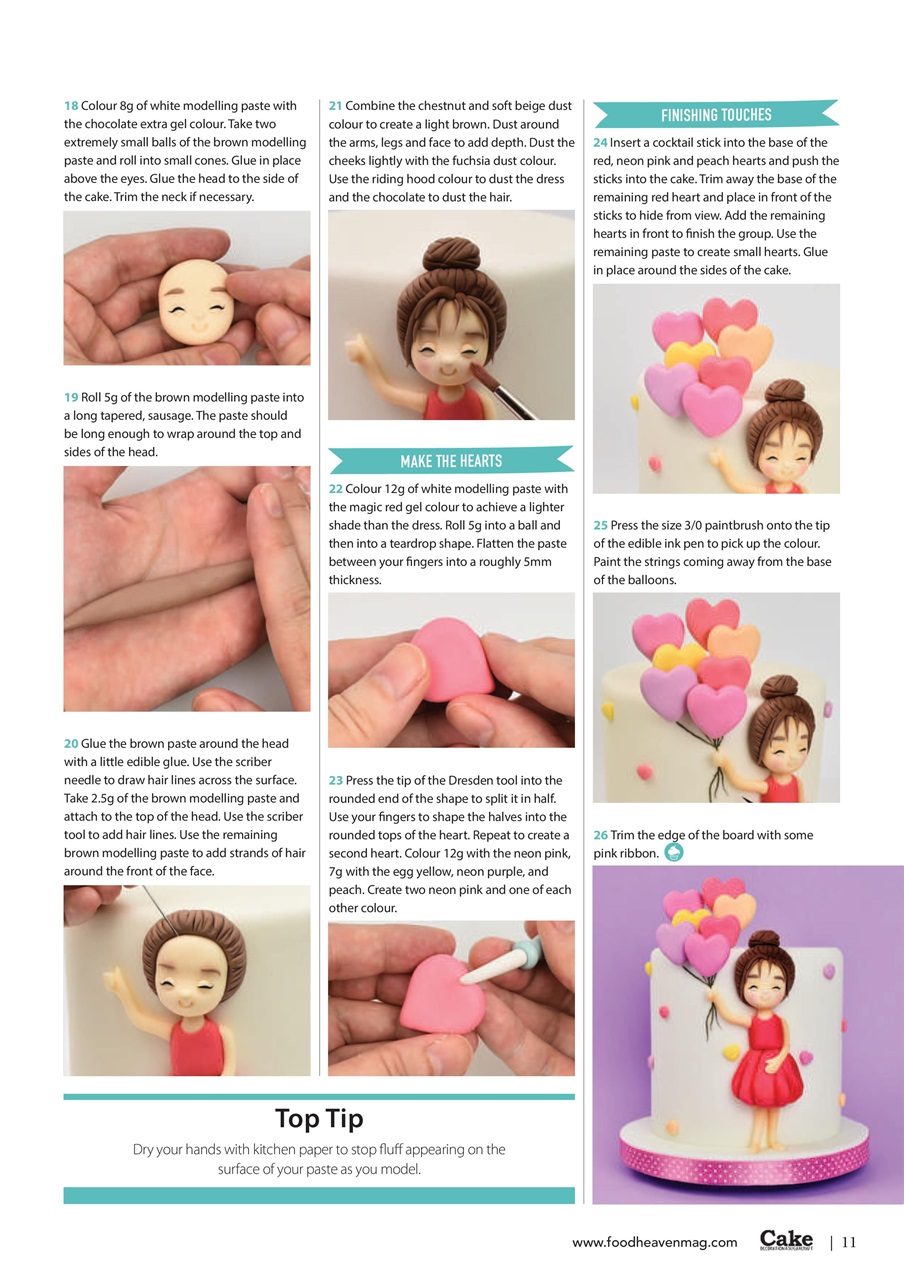 18 Colour 8g of white modelling paste with the chocolate extra gel colour. Take two extremely small balls of the brown modelling paste and roll into small cones. Glue in place above the eyes. Glue the head to the side of the cake. Trim the neck if necessary.

19 Roll 5g of the brown modelling paste into a long tapered, sausage. The paste should be long enough to wrap around the top and sides of the head.

20 Glue the brown paste around the head with a little edible glue. Use the scriber needle to draw hair lines across the surface. Take 2.5g of the brown modelling paste and attach to the top of the head. Use the scriber tool to add hair lines. Use the remaining brown modelling paste to add strands of hair around the front of the face.

21 Combine the chestnut and soft beige dust colour to create a light brown. Dust around the arms, legs and face to add depth. Dust the cheeks lightly with the fuchsia dust colour. Use the riding hood colour to dust the dress and the chocolate to dust the hair.

MAKE THE HEARTS

22 Colour 12g of white modelling paste with the magic red gel colour to achieve a lighter shade than the dress. Roll 5g into a ball and then into a teardrop shape. Flatten the paste between your fingers into a roughly 5mm thickness.

23 Press the tip of the Dresden tool into the rounded end of the shape to split it in half. Use your fingers to shape the halves into the rounded tops of the heart. Repeat to create a second heart. Colour 12g with the neon pink, 7g with the egg yellow, neon purple, and peach. Create two neon pink and one of each other colour.

FINISHING TOUCHES

24 Insert a cocktail stick into the base of the red, neon pink and peach hearts and push the sticks into the cake. Trim away the base of the remaining red heart and place in front of the sticks to hide from view. Add the remaining hearts in front to finish the group. Use the remaining paste to create small hearts. Glue in place around the sides of the cake.

25 Press the size 3/0 paintbrush onto the tip of the edible ink pen to pick up the colour. Paint the strings coming away from the base of the balloons.

26 Trim the edge of the board with some pink ribbon.

Top Tip

Dry your hands with kitchen paper to stop fluff appearing on the surface of your paste as you model.

www.foodheavenmag.com Cake DECORATION & SUGARCRAFT | 11