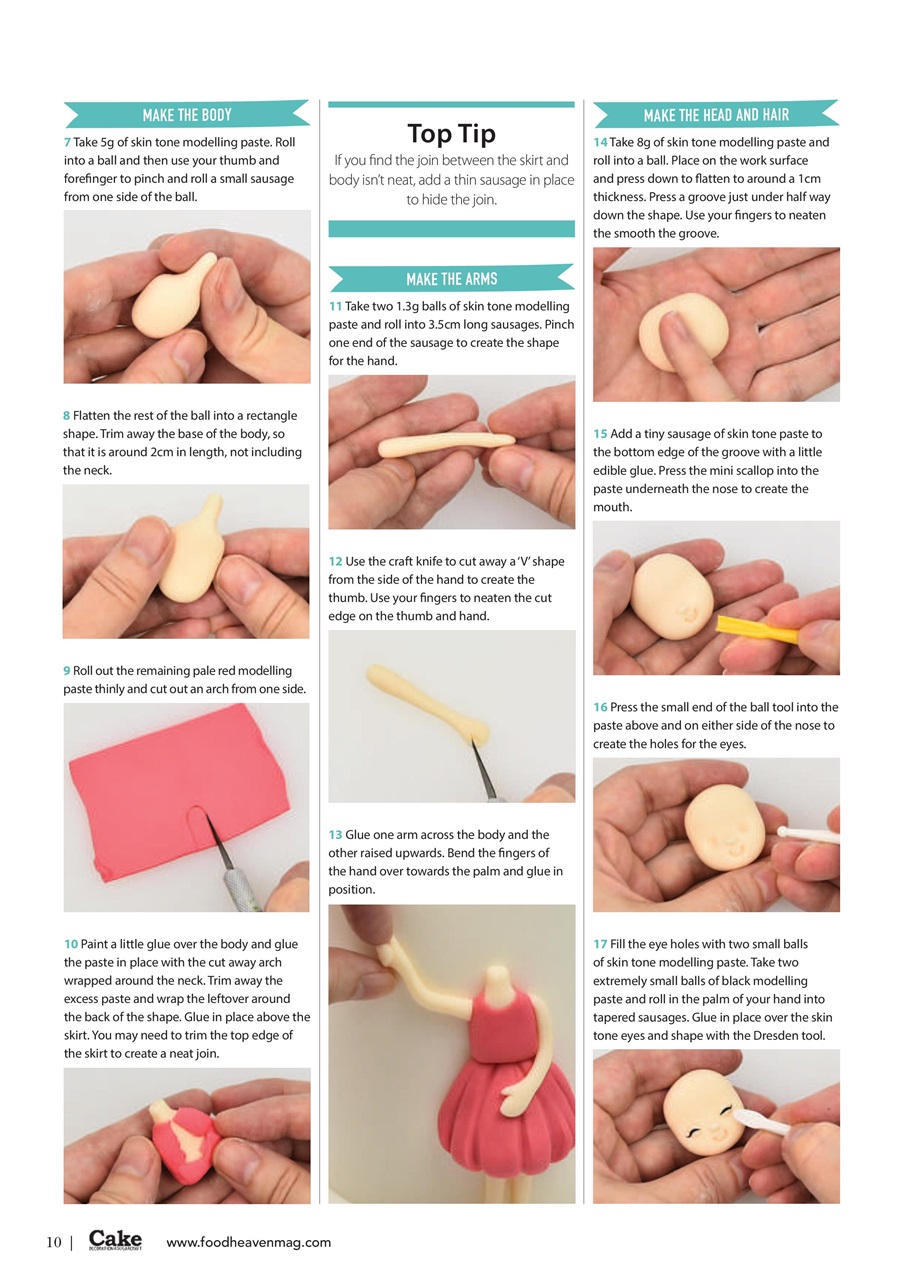 MAKE THE BODY

7 Take 5g of skin tone modelling paste. Roll into a ball and then use your thumb and forefinger to pinch and roll a small sausage from one side of the ball.

8 Flatten the rest of the ball into a rectangle shape. Trim away the base of the body, so that it is around 2cm in length, not including the neck.

9 Roll out the remaining pale red modelling paste thinly and cut out an arch from one side.

10 Paint a little glue over the body and glue the paste in place with the cut away arch wrapped around the neck. Trim away the excess paste and wrap the leftover around the back of the shape. Glue in place above the skirt. You may need to trim the top edge of the skirt to create a neat join.

Top Tip

If you find the join between the skirt and body isn't neat, add a thin sausage in place to hide the join.

MAKE THE ARMS

11 Take two 1.3g balls of skin tone modelling paste and roll into 3.5cm long sausages. Pinch one end of the sausage to create the shape for the hand.

12 Use the craft knife to cut away a 'V' shape from the side of the hand to create the thumb. Use your fingers to neaten the cut edge on the thumb and hand.

13 Glue one arm across the body and the other raised upwards. Bend the fingers of the hand over towards the palm and glue in position.

MAKE THE HEAD AND HAIR

14 Take 8g of skin tone modelling paste and roll into a ball. Place on the work surface and press down to flatten to around a 1cm thickness. Press a groove just under half way down the shape. Use your fingers to neaten the smooth the groove.

15 Add a tiny sausage of skin tone paste to the bottom edge of the groove with a little edible glue. Press the mini scallop into the paste underneath the nose to create the mouth.

16 Press the small end of the ball tool into the paste above and on either side of the nose to create the holes for the eyes.

17 Fill the eye holes with two small balls of skin tone modelling paste. Take two extremely small balls of black modelling paste and roll in the palm of your hand into tapered sausages. Glue in place over the skin tone eyes and shape with the Dresden tool.

10 | Cake DECORATION & SUGARCRAFT www.foodheavenmag.com