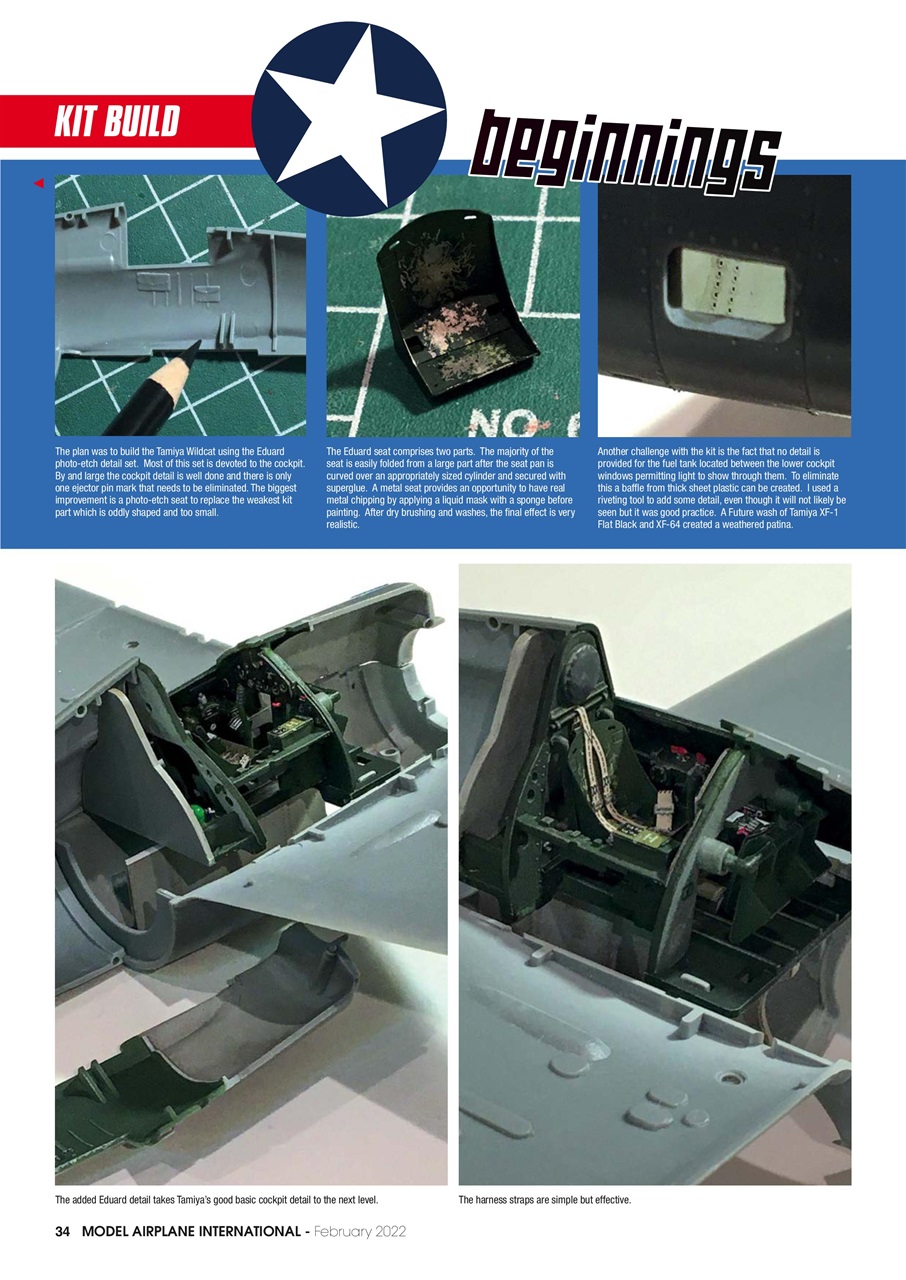 KIT BUILD

beginnings

The plan was to build the Tamiya Wildcat using the Eduard photo-etch detail set. Most of this set is devoted to the cockpit. By and large the cockpit detail is well done and there is only one ejector pin mark that needs to be eliminated. The biggest improvement is a photo-etch seat to replace the weakest kit part which is oddly shaped and too small.

The Eduard seat comprises two parts. The majority of the seat is easily folded from a large part after the seat pan is curved over an appropriately sized cylinder and secured with superglue. A metal seat provides an opportunity to have real metal chipping by applying a liquid mask with a sponge before painting. After dry brushing and washes, the final effect is very realistic.

Another challenge with the kit is the fact that no detail is provided for the fuel tank located between the lower cockpit windows permitting light to show through them. To eliminate this a baffle from thick sheet plastic can be created. I used a riveting tool to add some detail, even though it will not likely be seen but it was good practice. A Future wash of Tamiya XF-1 Flat Black and XF-64 created a weathered patina.

The added Eduard detail takes Tamiya's good basic cockpit detail to the next level.

The harness straps are simple but effective.

34 MODEL AIRPLANE INTERNATIONAL - February 2022