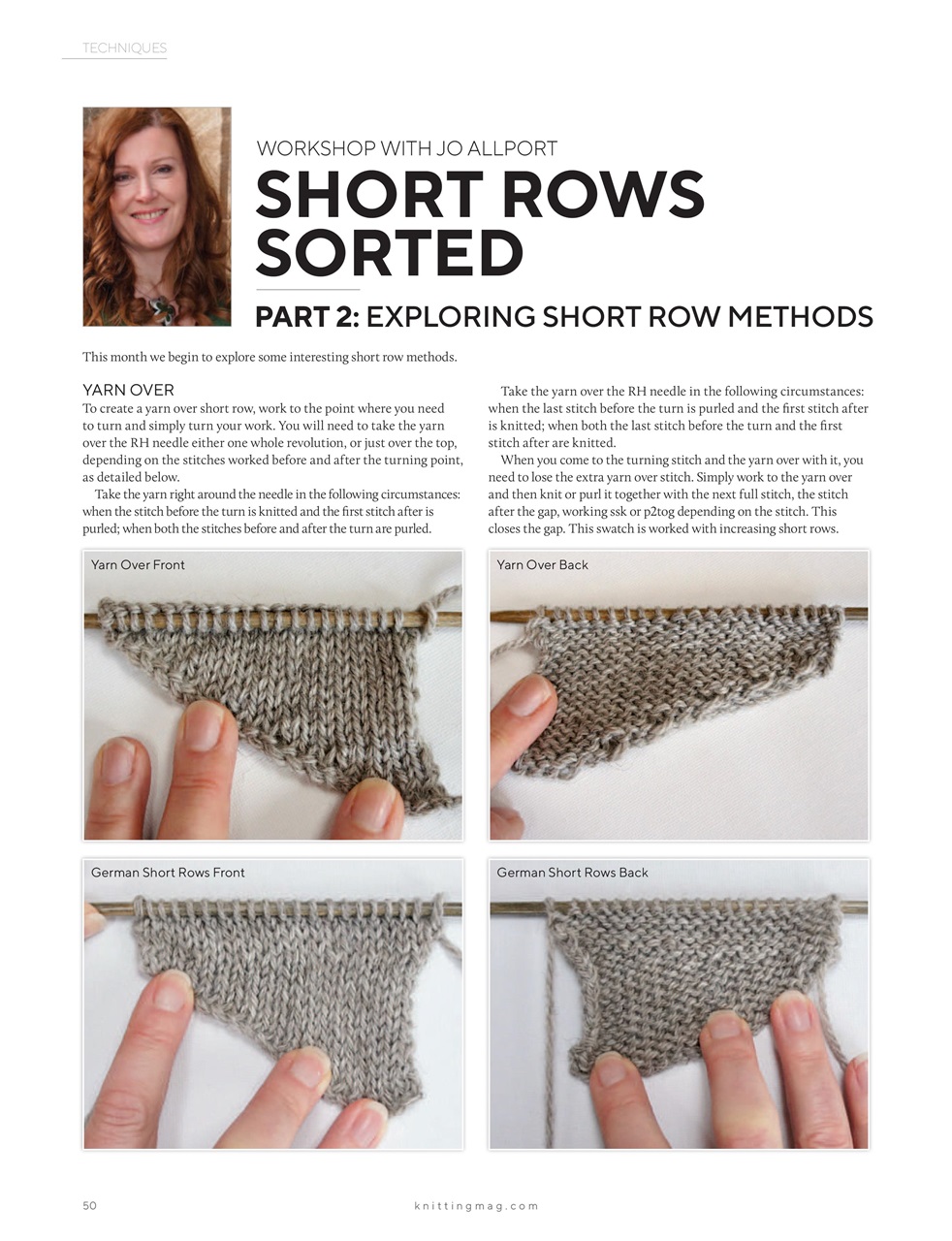 TECHNIQUES

WORKSHOP WITH JO ALLPORT

SHORT ROWS SORTED

PART 2: EXPLORING SHORT ROW METHODS

This month we begin to explore some interesting short row methods.

YARN OVER

To create a yarn over short row, work to the point where you need to turn and simply turn your work. You will need to take the yarn over the RH needle either one whole revolution, or just over the top, depending on the stitches worked before and after the turning point, as detailed below.

Take the yarn right around the needle in the following circumstances: when the stitch before the turn is knitted and the first stitch after is purled; when both the stitches before and after the turn are purled.

Take the yarn over the RH needle in the following circumstances: when the last stitch before the turn is purled and the first stitch after is knitted; when both the last stitch before the turn and the first stitch after are knitted.

When you come to the turning stitch and the yarn over with it, you need to lose the extra yarn over stitch. Simply work to the yarn over and then knit or purl it together with the next full stitch, the stitch after the gap, working ssk or p2tog depending on the stitch. This closes the gap. This swatch is worked with increasing short rows.

Yarn Over Front

Yarn Over Back

German Short Rows Front

German Short Rows Back

50

knittingmag.com