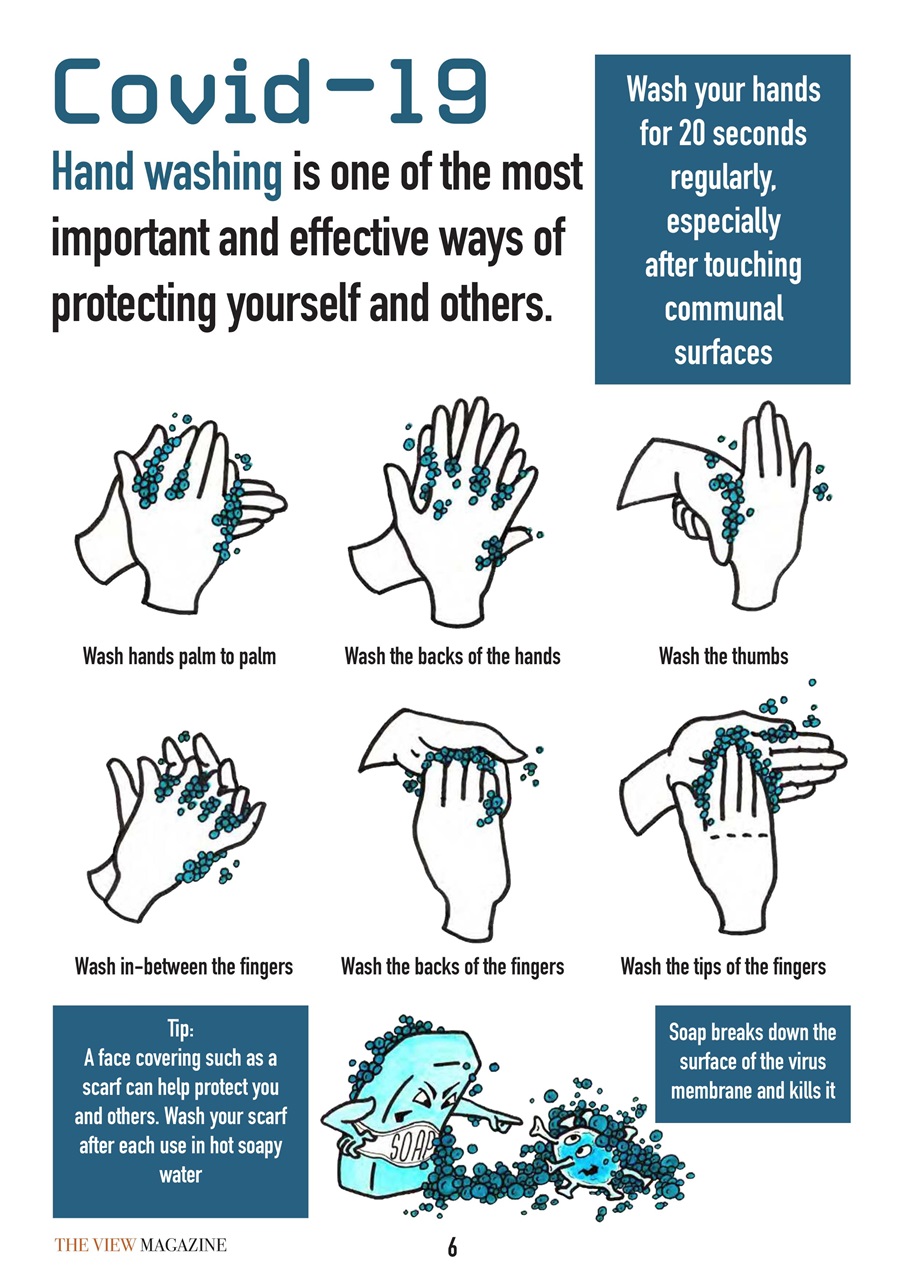 Covid-19

Hand washing is one of the most important and effective ways of protecting yourself and others.

Wash your hands for 20 seconds regularly, especially after touching communal surfaces

Wash hands palm to palm

Wash the backs of the hands

Wash the thumbs

Wash in-between the fingers

Wash the backs of the fingers

Wash the tips of the fingers

Tip:
A face covering such as a scarf can help protect you and others. Wash your scarf after each use in hot soapy water

SOAP

Soap breaks down the surface of the virus membrane and kills it

THE VIEW MAGAZINE

6