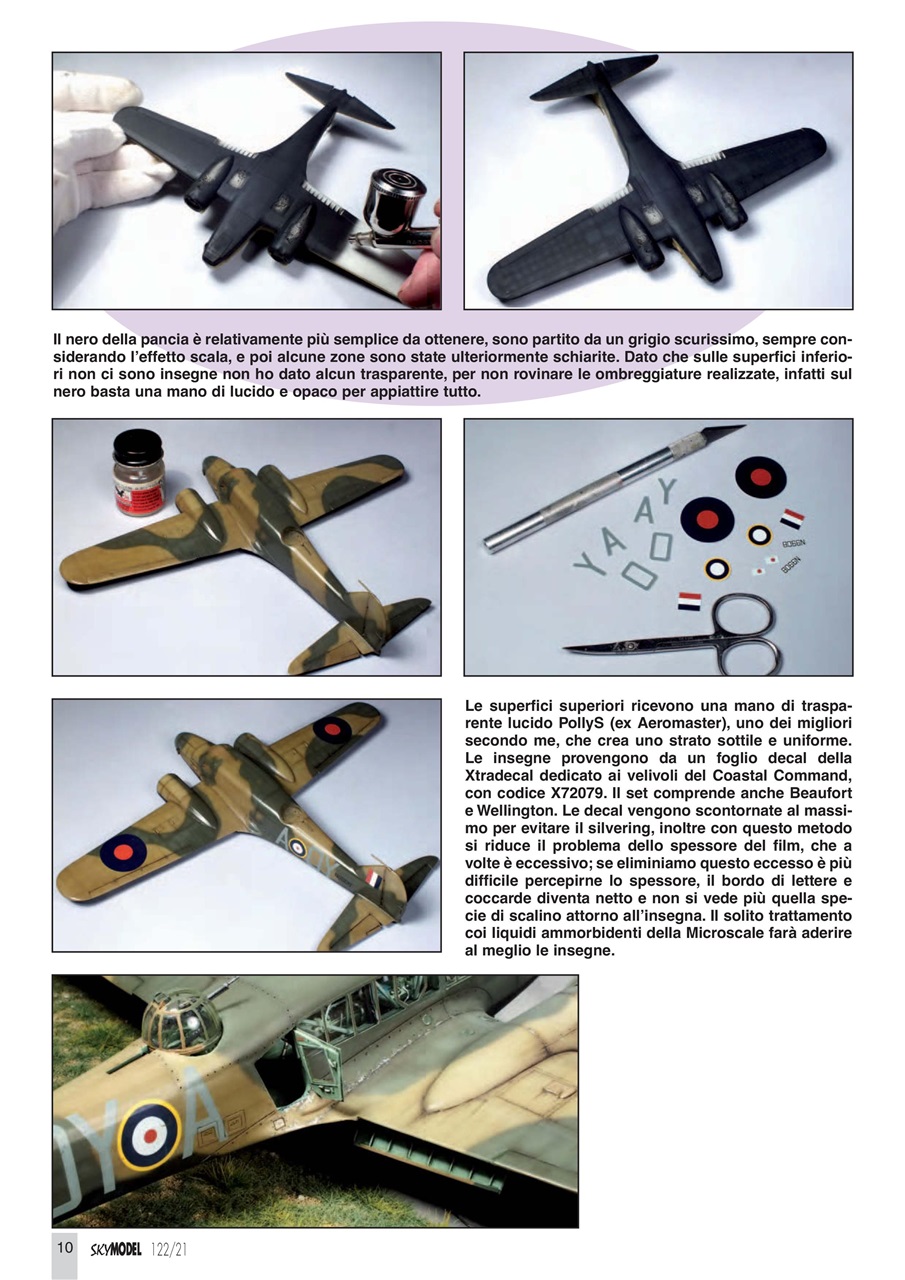 Il nero della pancia è relativamente più semplice da ottenere, sono partito da un grigio scurissimo, sempre considerando l'effetto scala, e poi alcune zone sono state ulteriormente schiarite. Dato che sulle superfici inferiori non ci sono insegne non ho dato alcun trasparente, per non rovinare le ombreggiature realizzate, infatti sul nero basta una mano di lucido e opaco per appiattire tutto.

Le superfici superiori ricevono una mano di trasparente lucido PollyS (ex Aeromaster), uno dei migliori secondo me, che crea uno strato sottile e uniforme. Le insegne provengono da un foglio decal della Xtradecal dedicato ai velivoli del Coastal Command, con codice X72079. Il set comprende anche Beaufort e Wellington. Le decal vengono scontornate al massimo per evitare il silvering, inoltre con questo metodo si riduce il problema dello spessore del film, che a volte è eccessivo; se eliminiamo questo eccesso è più difficile percepirne lo spessore, il bordo di lettere e coccarde diventa netto e non si vede più quella specie di scalino attorno all'insegna. Il solito trattamento coi liquidi ammorbidenti della Microscale farà aderire al meglio le insegne.

10 SKYMODEL 122/21