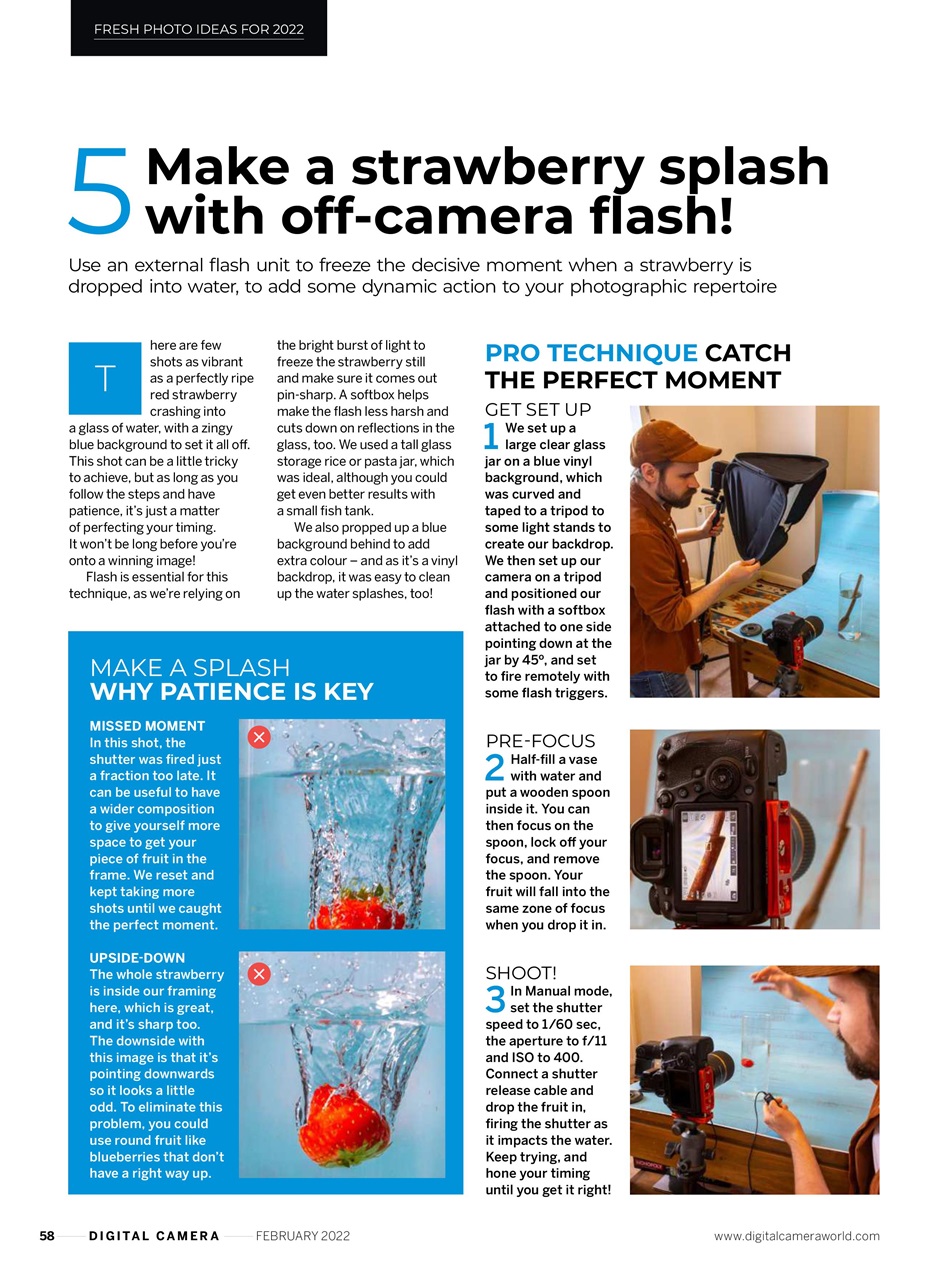 FRESH PHOTO IDEAS FOR 2022

5 Make a strawberry splash with off-camera flash!

Use an external flash unit to freeze the decisive moment when a strawberry is dropped into water, to add some dynamic action to your photographic repertoire

There are few shots as vibrant as a perfectly ripe red strawberry crashing into a glass of water, with a zingy blue background to set it all off. This shot can be a little tricky to achieve, but as long as you follow the steps and have patience, it's just a matter of perfecting your timing. It won't be long before you're onto a winning image!

Flash is essential for this technique, as we're relying on the bright burst of light to freeze the strawberry still and make sure it comes out pin-sharp. A softbox helps make the flash less harsh and cuts down on reflections in the glass, too. We used a tall glass storage rice or pasta jar, which was ideal, although you could get even better results with a small fish tank.

We also propped up a blue background behind to add extra colour – and as it's a vinyl backdrop, it was easy to clean up the water splashes, too!

MAKE A SPLASH
WHY PATIENCE IS KEY

MISSED MOMENT
In this shot, the shutter was fired just a fraction too late. It can be useful to have a wider composition to give yourself more space to get your piece of fruit in the frame. We reset and kept taking more shots until we caught the perfect moment.

UPSIDE-DOWN
The whole strawberry is inside our framing here, which is great, and it's sharp too. The downside with this image is that it's pointing downwards so it looks a little odd. To eliminate this problem, you could use round fruit like blueberries that don't have a right way up.

PRO TECHNIQUE CATCH THE PERFECT MOMENT

GET SET UP
1 We set up a large clear glass jar on a blue vinyl background, which was curved and taped to a tripod to some light stands to create our backdrop. We then set up our camera on a tripod and positioned our flash with a softbox attached to one side pointing down at the jar by 45º, and set to fire remotely with some flash triggers.

PRE-FOCUS
2 Half-fill a vase with water and put a wooden spoon inside it. You can then focus on the spoon, lock off your focus, and remove the spoon. Your fruit will fall into the same zone of focus when you drop it in.

SHOOT!
3 In Manual mode, set the shutter speed to 1/60 sec, the aperture to f/11 and ISO to 400. Connect a shutter release cable and drop the fruit in, firing the shutter as it impacts the water. Keep trying, and hone your timing until you get it right!

58 DIGITAL CAMERA FEBRUARY 2022 www.digitalcameraworld.com