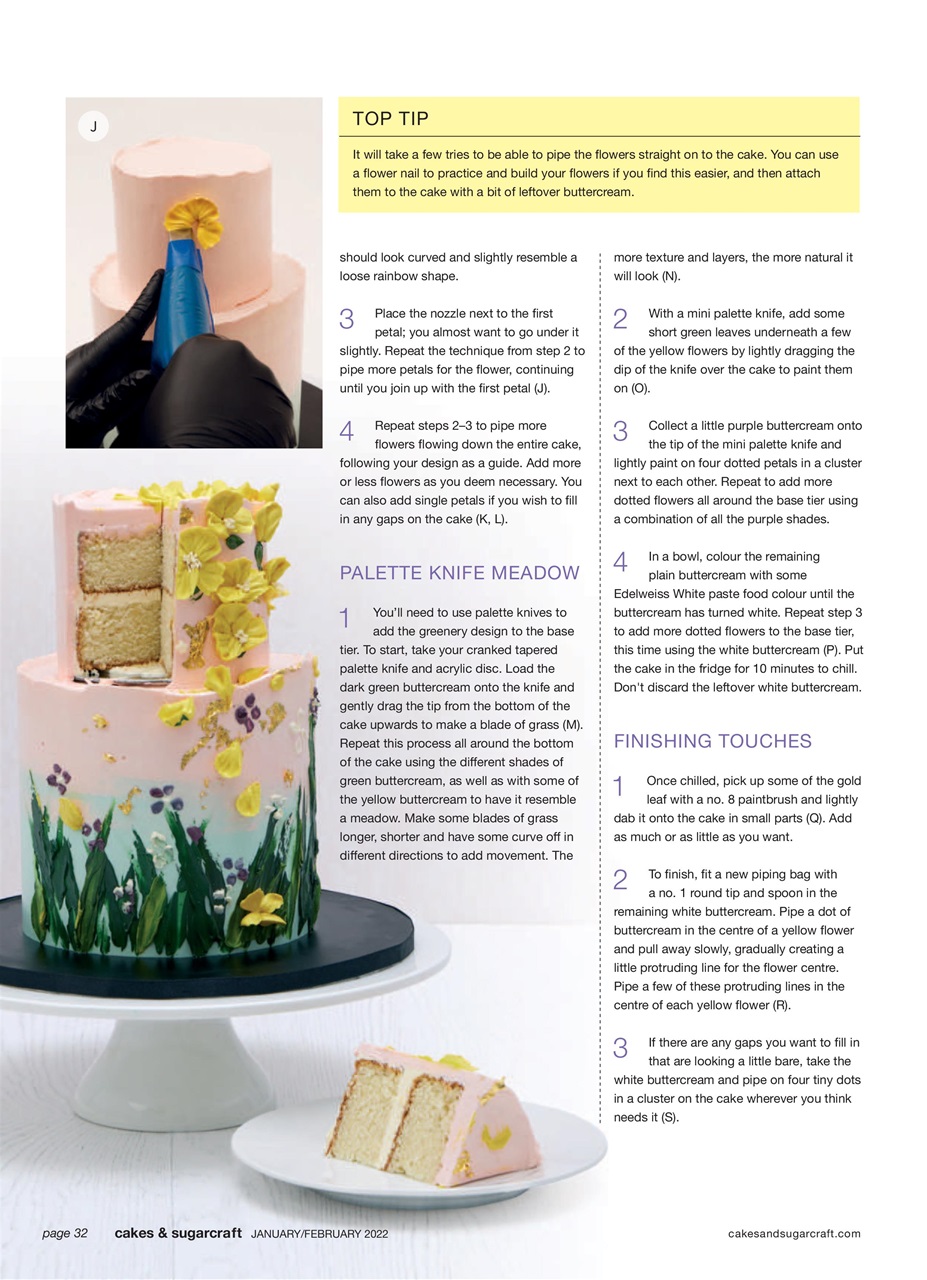 J

TOP TIP

It will take a few tries to be able to pipe the flowers straight on to the cake. You can use a flower nail to practice and build your flowers if you find this easier, and then attach them to the cake with a bit of leftover buttercream.

should look curved and slightly resemble a loose rainbow shape.

3 Place the nozzle next to the first petal; you almost want to go under it slightly. Repeat the technique from step 2 to pipe more petals for the flower, continuing until you join up with the first petal (J).

4 Repeat steps 2–3 to pipe more flowers flowing down the entire cake, following your design as a guide. Add more or less flowers as you deem necessary. You can also add single petals if you wish to fill in any gaps on the cake (K, L).

PALETTE KNIFE MEADOW

1 You'll need to use palette knives to add the greenery design to the base tier. To start, take your cranked tapered palette knife and acrylic disc. Load the dark green buttercream onto the knife and gently drag the tip from the bottom of the cake upwards to make a blade of grass (M). Repeat this process all around the bottom of the cake using the different shades of green buttercream, as well as with some of the yellow buttercream to have it resemble a meadow. Make some blades of grass longer, shorter and have some curve off in different directions to add movement. The

more texture and layers, the more natural it will look (N).

2 With a mini palette knife, add some short green leaves underneath a few of the yellow flowers by lightly dragging the dip of the knife over the cake to paint them on (O).

3 Collect a little purple buttercream onto the tip of the mini palette knife and lightly paint on four dotted petals in a cluster next to each other. Repeat to add more dotted flowers all around the base tier using a combination of all the purple shades.

4 In a bowl, colour the remaining plain buttercream with some Edelweiss White paste food colour until the buttercream has turned white. Repeat step 3 to add more dotted flowers to the base tier, this time using the white buttercream (P). Put the cake in the fridge for 10 minutes to chill. Don't discard the leftover white buttercream.

FINISHING TOUCHES

1 Once chilled, pick up some of the gold leaf with a no. 8 paintbrush and lightly dab it onto the cake in small parts (Q). Add as much or as little as you want.

2 To finish, fit a new piping bag with a no. 1 round tip and spoon in the remaining white buttercream. Pipe a dot of buttercream in the centre of a yellow flower and pull away slowly, gradually creating a little protruding line for the flower centre. Pipe a few of these protruding lines in the centre of each yellow flower (R).

3 If there are any gaps you want to fill in that are looking a little bare, take the white buttercream and pipe on four tiny dots in a cluster on the cake wherever you think needs it (S).

page 32 cakes & sugarcraft JANUARY/FEBRUARY 2022 cakesandsugarcraft.com