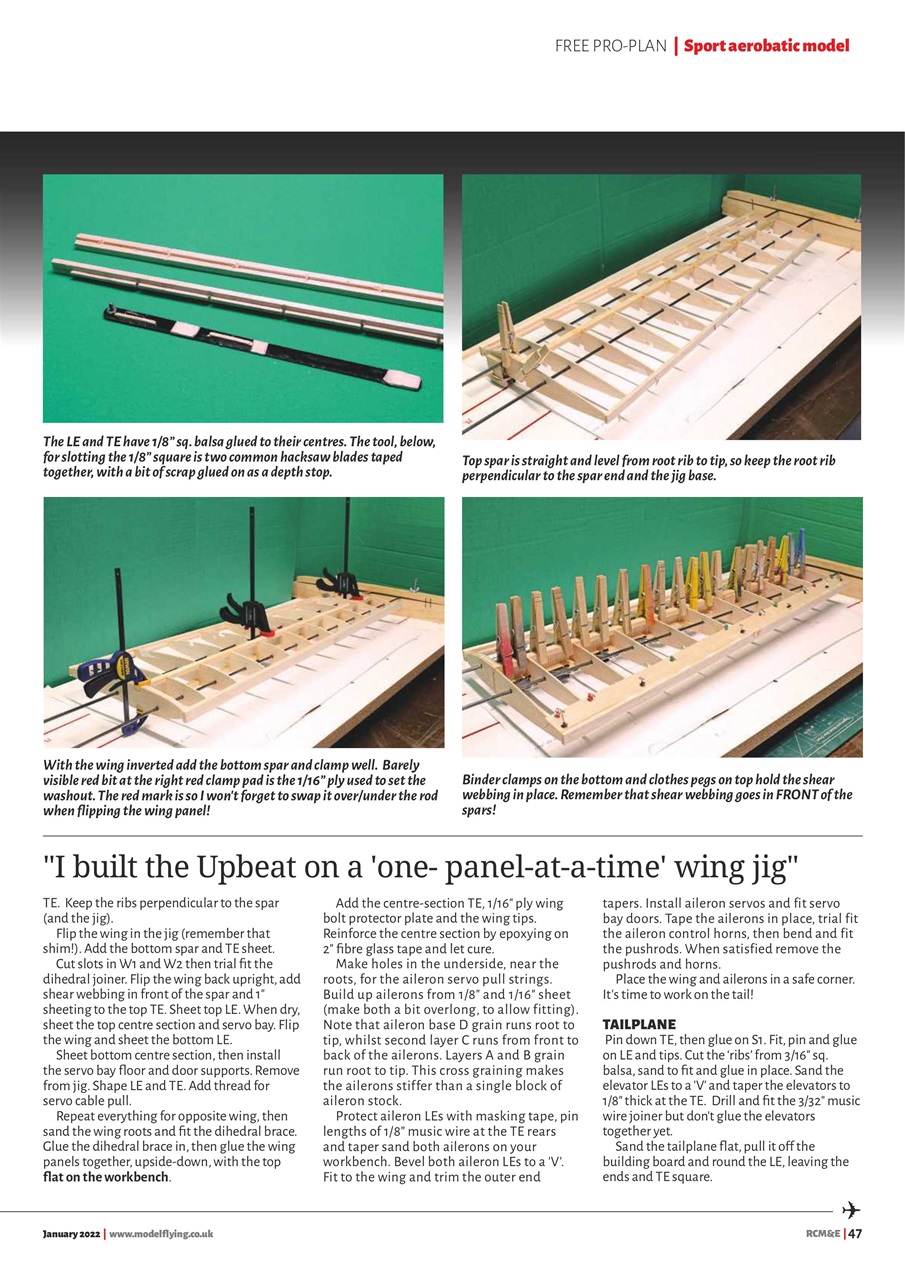 FREE PRO-PLAN | Sport aerobatic model

The LE and TE have 1/8" sq. balsa glued to their centres. The tool, below, for slotting the 1/8" square is two common hacksaw blades taped together, with a bit of scrap glued on as a depth stop.

Top spar is straight and level from root rib to tip, so keep the root rib perpendicular to the spar end and the jig base.

With the wing inverted add the bottom spar and clamp well. Barely visible red bit at the right red clamp pad is the 1/16" ply used to set the washout. The red mark is so I won't forget to swap it over/under the rod when flipping the wing panel!

Binder clamps on the bottom and clothes pegs on top hold the shear webbing in place. Remember that shear webbing goes in FRONT of the spars!

"I built the Upbeat on a 'one- panel-at-a-time' wing jig"

TE. Keep the ribs perpendicular to the spar (and the jig).

Flip the wing in the jig (remember that shim!). Add the bottom spar and TE sheet.

Cut slots in W1 and W2 then trial fit the dihedral joiner. Flip the wing back upright, add shear webbing in front of the spar and 1" sheeting to the top TE. Sheet top LE. When dry, sheet the top centre section and servo bay. Flip the wing and sheet the bottom LE.

Sheet bottom centre section, then install the servo bay floor and door supports. Remove from jig. Shape LE and TE. Add thread for servo cable pull.

Repeat everything for opposite wing, then sand the wing roots and fit the dihedral brace. Glue the dihedral brace in, then glue the wing panels together, upside-down, with the top flat on the workbench.

Add the centre-section TE, 1/16" ply wing bolt protector plate and the wing tips. Reinforce the centre section by epoxying on 2" fibre glass tape and let cure.

Make holes in the underside, near the roots, for the aileron servo pull strings. Build up ailerons from 1/8" and 1/16" sheet (make both a bit overlong, to allow fitting). Note that aileron base D grain runs root to tip, whilst second layer C runs from front to back of the ailerons. Layers A and B grain run root to tip. This cross graining makes the ailerons stiffer than a single block of aileron stock.

Protect aileron LEs with masking tape, pin lengths of 1/8" music wire at the TE rears and taper sand both ailerons on your workbench. Bevel both aileron LEs to a 'V'. Fit to the wing and trim the outer end

tapers. Install aileron servos and fit servo bay doors. Tape the ailerons in place, trial fit the aileron control horns, then bend and fit the pushrods. When satisfied remove the pushrods and horns.

Place the wing and ailerons in a safe corner. It's time to work on the tail!

TAILPLANE

Pin down TE, then glue on S1. Fit, pin and glue on LE and tips. Cut the 'ribs' from 3/16" sq. balsa, sand to fit and glue in place. Sand the elevator LEs to a 'V' and taper the elevators to 1/8" thick at the TE. Drill and fit the 3/32" music wire joiner but don't glue the elevators together yet.

Sand the tailplane flat, pull it off the building board and round the LE, leaving the ends and TE square.

January 2022 | www.modelflying.co.uk

RCM&E | 47